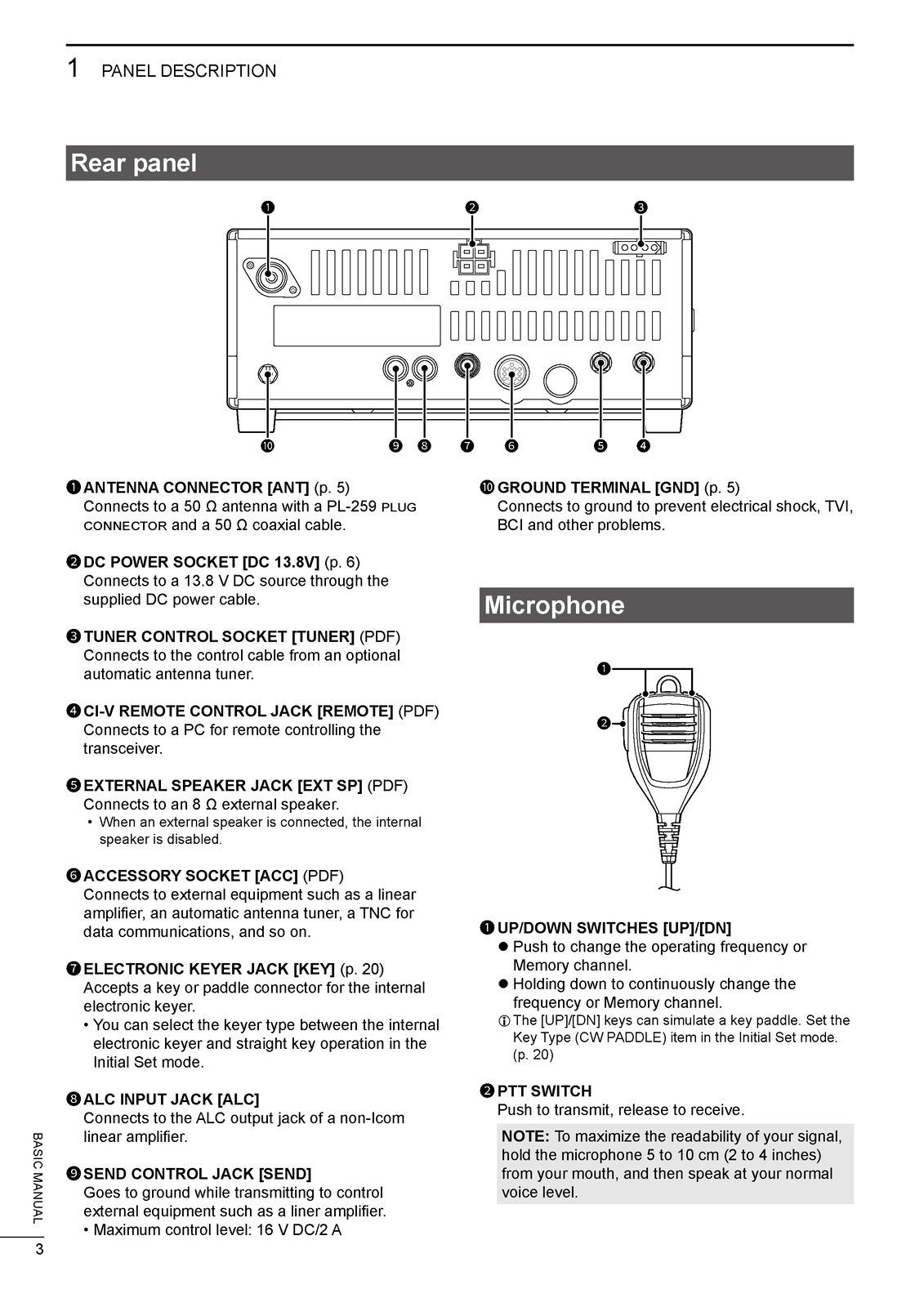 1 PANEL DESCRIPTION

Rear panel

❶ ❷ ❸

❿ ❾ ❽ ❼ ❻ ❺ ❹

❶ ANTENNA CONNECTOR [ANT] (p. 5)
Connects to a 50 Ω antenna with a PL-259 PLUG CONNECTOR and a 50 Ω coaxial cable.

❷ DC POWER SOCKET [DC 13.8V] (p. 6)
Connects to a 13.8 V DC source through the supplied DC power cable.

❸ TUNER CONTROL SOCKET [TUNER] (PDF)
Connects to the control cable from an optional automatic antenna tuner.

❹ CI-V REMOTE CONTROL JACK [REMOTE] (PDF)
Connects to a PC for remote controlling the transceiver.

❺ EXTERNAL SPEAKER JACK [EXT SP] (PDF)
Connects to an 8 Ω external speaker.
• When an external speaker is connected, the internal speaker is disabled.

❻ ACCESSORY SOCKET [ACC] (PDF)
Connects to external equipment such as a linear amplifier, an automatic antenna tuner, a TNC for data communications, and so on.

❼ ELECTRONIC KEYER JACK [KEY] (p. 20)
Accepts a key or paddle connector for the internal electronic keyer.
• You can select the keyer type between the internal electronic keyer and straight key operation in the Initial Set mode.

❽ ALC INPUT JACK [ALC]
Connects to the ALC output jack of a non-Icom linear amplifier.

❾ SEND CONTROL JACK [SEND]
Goes to ground while transmitting to control external equipment such as a liner amplifier.
• Maximum control level: 16 V DC/2 A

❿ GROUND TERMINAL [GND] (p. 5)
Connects to ground to prevent electrical shock, TVI, BCI and other problems.

Microphone

❶
❷

❶ UP/DOWN SWITCHES [UP]/[DN]
● Push to change the operating frequency or Memory channel.
● Holding down to continuously change the frequency or Memory channel.
ⓘ The [UP]/[DN] keys can simulate a key paddle. Set the Key Type (CW PADDLE) item in the Initial Set mode. (p. 20)

❷ PTT SWITCH
Push to transmit, release to receive.

NOTE: To maximize the readability of your signal, hold the microphone 5 to 10 cm (2 to 4 inches) from your mouth, and then speak at your normal voice level.

BASIC MANUAL
3