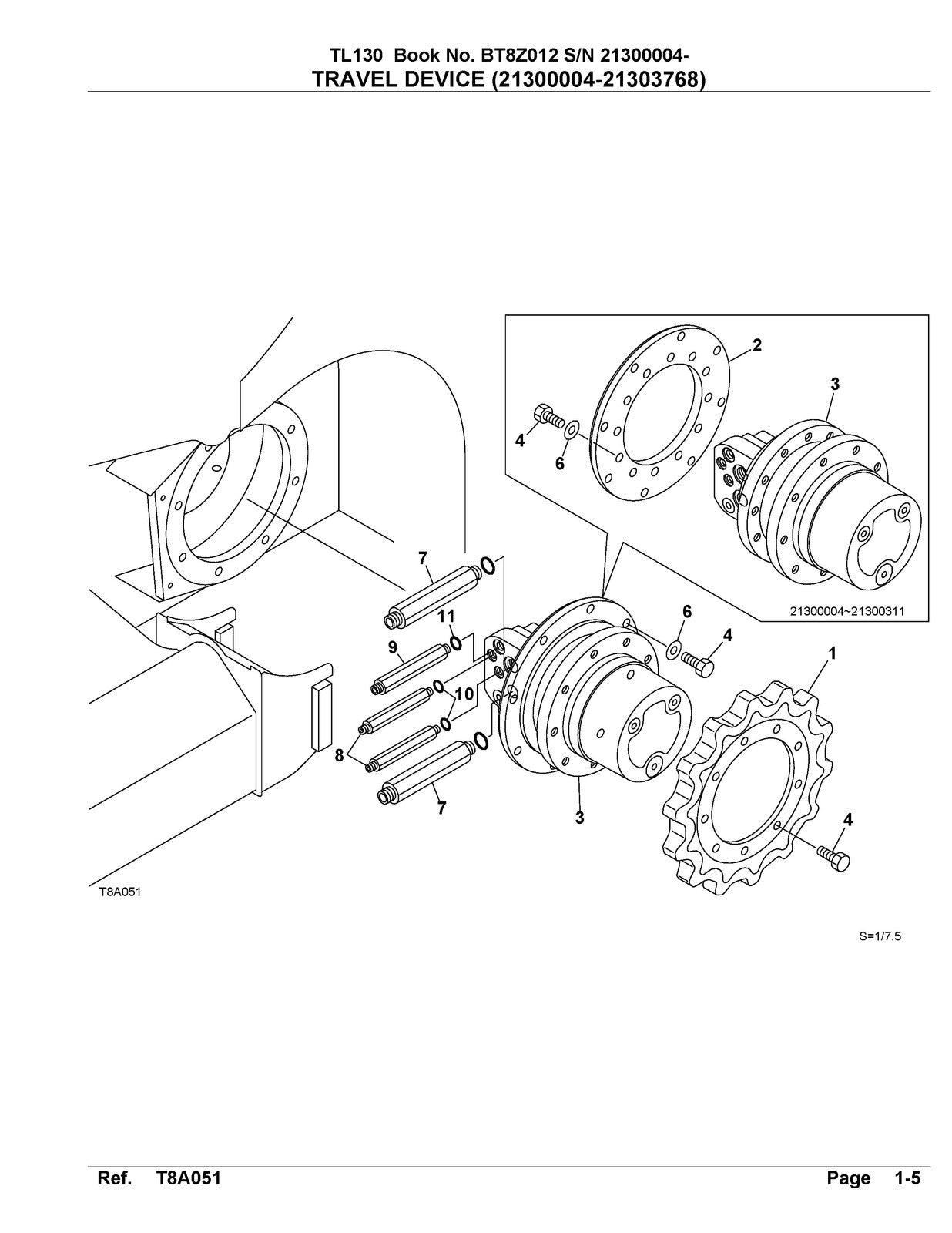 TL130 Book No. BT8Z012 S/N 21300004-
TRAVEL DEVICE (21300004-21303768)

2
3
4
6
21300004~21300311
7
11
9
10
8
7
3
6
4
1
4

T8A051

S=1/7.5

Ref. T8A051 Page 1-5