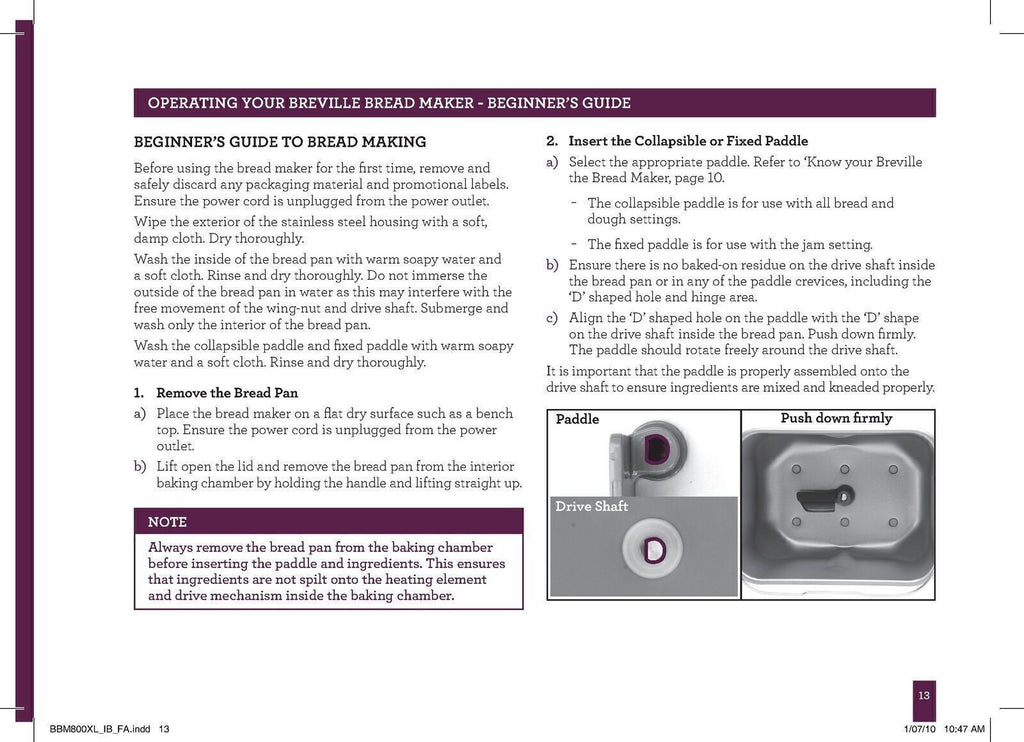 OPERATING YOUR BREVILLE BREAD MAKER - BEGINNER'S GUIDE

BEGINNER'S GUIDE TO BREAD MAKING

Before using the bread maker for the first time, remove and safely discard any packaging material and promotional labels. Ensure the power cord is unplugged from the power outlet.

Wipe the exterior of the stainless steel housing with a soft, damp cloth. Dry thoroughly.

Wash the inside of the bread pan with warm soapy water and a soft cloth. Rinse and dry thoroughly. Do not immerse the outside of the bread pan in water as this may interfere with the free movement of the wing-nut and drive shaft. Submerge and wash only the interior of the bread pan.

Wash the collapsible paddle and fixed paddle with warm soapy water and a soft cloth. Rinse and dry thoroughly.

1. Remove the Bread Pan

a) Place the bread maker on a flat dry surface such as a bench top. Ensure the power cord is unplugged from the power outlet.

b) Lift open the lid and remove the bread pan from the interior baking chamber by holding the handle and lifting straight up.

NOTE

Always remove the bread pan from the baking chamber before inserting the paddle and ingredients. This ensures that ingredients are not spilt onto the heating element and drive mechanism inside the baking chamber.

2. Insert the Collapsible or Fixed Paddle

a) Select the appropriate paddle. Refer to 'Know your Breville the Bread Maker, page 10.

- The collapsible paddle is for use with all bread and dough settings.

- The fixed paddle is for use with the jam setting.

b) Ensure there is no baked-on residue on the drive shaft inside the bread pan or in any of the paddle crevices, including the 'D' shaped hole and hinge area.

c) Align the 'D' shaped hole on the paddle with the 'D' shape on the drive shaft inside the bread pan. Push down firmly. The paddle should rotate freely around the drive shaft.

It is important that the paddle is properly assembled onto the drive shaft to ensure ingredients are mixed and kneaded properly.

Paddle

Drive Shaft

Push down firmly

13

BBM800XL_IB_FA.indd 13

1/07/10 10:47 AM