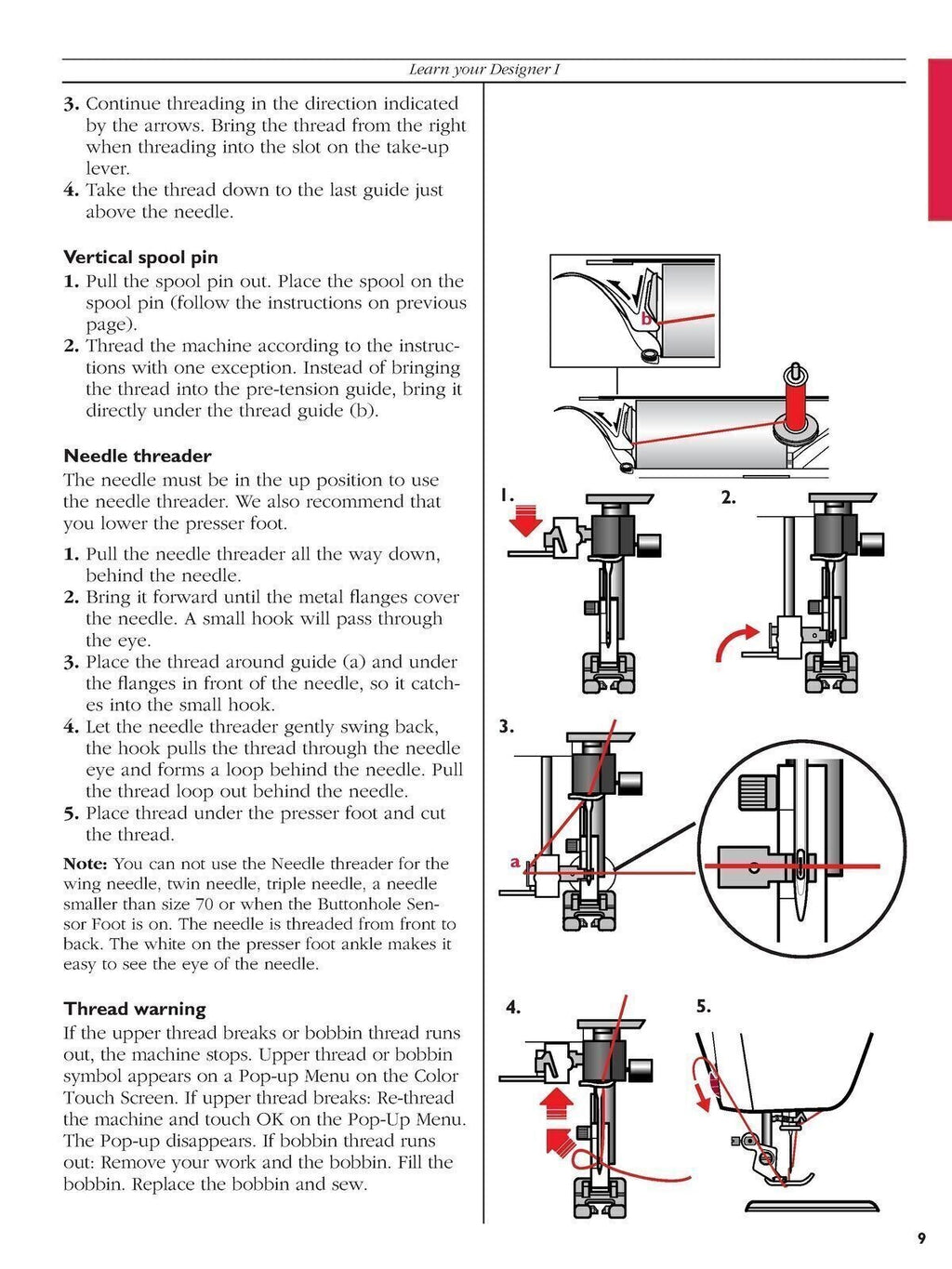 Learn your Designer I

3. Continue threading in the direction indicated by the arrows. Bring the thread from the right when threading into the slot on the take-up lever.
4. Take the thread down to the last guide just above the needle.

Vertical spool pin
1. Pull the spool pin out. Place the spool on the spool pin (follow the instructions on previous page).
2. Thread the machine according to the instructions with one exception. Instead of bringing the thread into the pre-tension guide, bring it directly under the thread guide (b).

Needle threader
The needle must be in the up position to use the needle threader. We also recommend that you lower the presser foot.
1. Pull the needle threader all the way down, behind the needle.
2. Bring it forward until the metal flanges cover the needle. A small hook will pass through the eye.
3. Place the thread around guide (a) and under the flanges in front of the needle, so it catches into the small hook.
4. Let the needle threader gently swing back, the hook pulls the thread through the needle eye and forms a loop behind the needle. Pull the thread loop out behind the needle.
5. Place thread under the presser foot and cut the thread.

Note: You can not use the Needle threader for the wing needle, twin needle, triple needle, a needle smaller than size 70 or when the Buttonhole Sensor Foot is on. The needle is threaded from front to back. The white on the presser foot ankle makes it easy to see the eye of the needle.

Thread warning
If the upper thread breaks or bobbin thread runs out, the machine stops. Upper thread or bobbin symbol appears on a Pop-up Menu on the Color Touch Screen. If upper thread breaks: Re-thread the machine and touch OK on the Pop-Up Menu. The Pop-up disappears. If bobbin thread runs out: Remove your work and the bobbin. Fill the bobbin. Replace the bobbin and sew.

b

1.

2.

3.

a

4.

5.

9