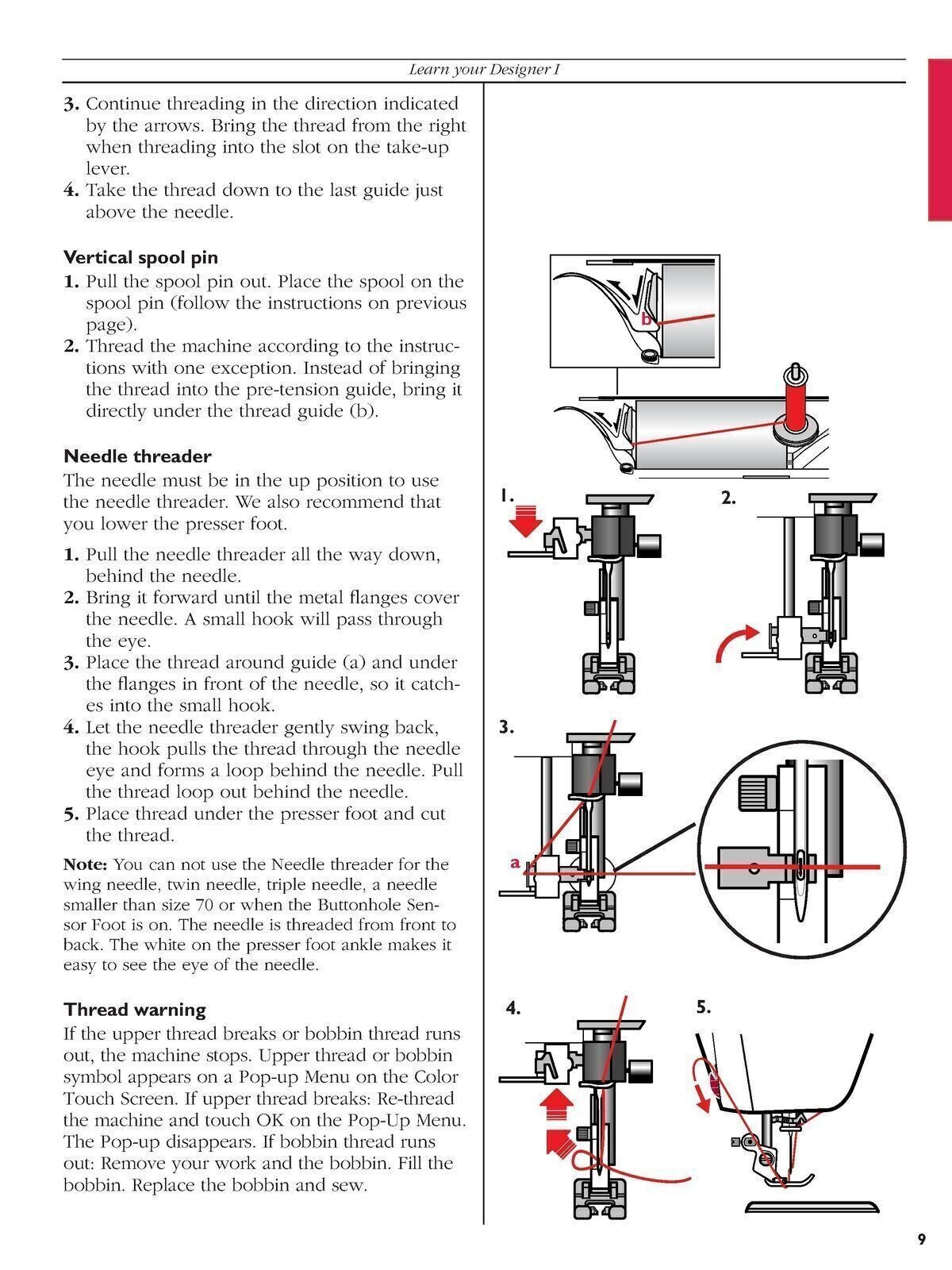 Learn your Designer I

3. Continue threading in the direction indicated by the arrows. Bring the thread from the right when threading into the slot on the take-up lever.
4. Take the thread down to the last guide just above the needle.

Vertical spool pin
1. Pull the spool pin out. Place the spool on the spool pin (follow the instructions on previous page).
2. Thread the machine according to the instructions with one exception. Instead of bringing the thread into the pre-tension guide, bring it directly under the thread guide (b).

Needle threader
The needle must be in the up position to use the needle threader. We also recommend that you lower the presser foot.

1. Pull the needle threader all the way down, behind the needle.
2. Bring it forward until the metal flanges cover the needle. A small hook will pass through the eye.
3. Place the thread around guide (a) and under the flanges in front of the needle, so it catches into the small hook.
4. Let the needle threader gently swing back, the hook pulls the thread through the needle eye and forms a loop behind the needle. Pull the thread loop out behind the needle.
5. Place thread under the presser foot and cut the thread.

Note: You can not use the Needle threader for the wing needle, twin needle, triple needle, a needle smaller than size 70 or when the Buttonhole Sensor Foot is on. The needle is threaded from front to back. The white on the presser foot ankle makes it easy to see the eye of the needle.

Thread warning
If the upper thread breaks or bobbin thread runs out, the machine stops. Upper thread or bobbin symbol appears on a Pop-up Menu on the Color Touch Screen. If upper thread breaks: Re-thread the machine and touch OK on the Pop-Up Menu. The Pop-up disappears. If bobbin thread runs out: Remove your work and the bobbin. Fill the bobbin. Replace the bobbin and sew.

b

1.

2.

3.

a

4.

5.

9