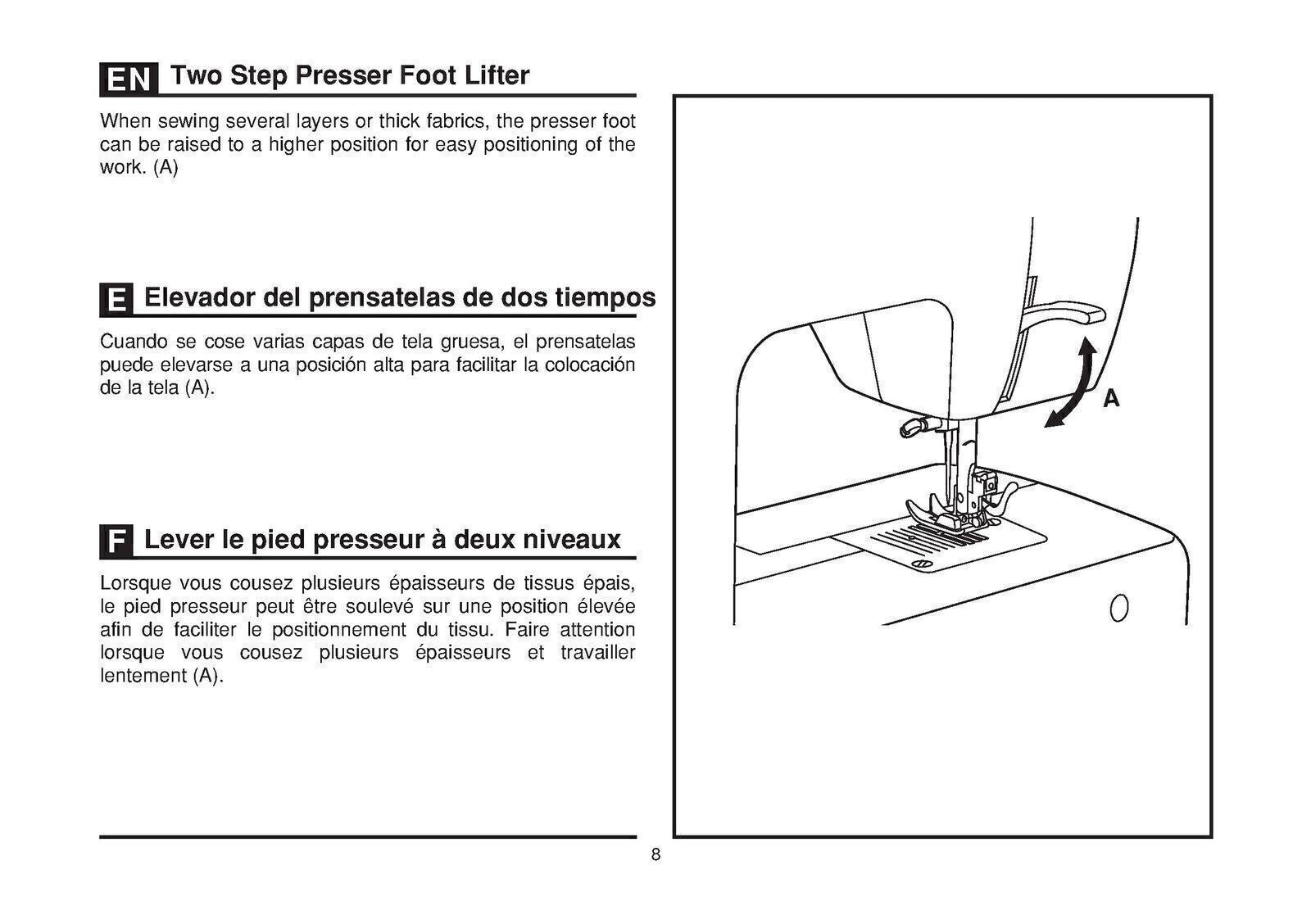 EN Two Step Presser Foot Lifter

When sewing several layers or thick fabrics, the presser foot can be raised to a higher position for easy positioning of the work. (A)

E Elevador del prensatelas de dos tiempos

Cuando se cose varias capas de tela gruesa, el prensatelas puede elevarse a una posición alta para facilitar la colocación de la tela (A).

F Lever le pied presseur à deux niveaux

Lorsque vous cousez plusieurs épaisseurs de tissus épais, le pied presseur peut être soulevé sur une position élevée afin de faciliter le positionnement du tissu. Faire attention lorsque vous cousez plusieurs épaisseurs et travailler lentement (A).

A

8