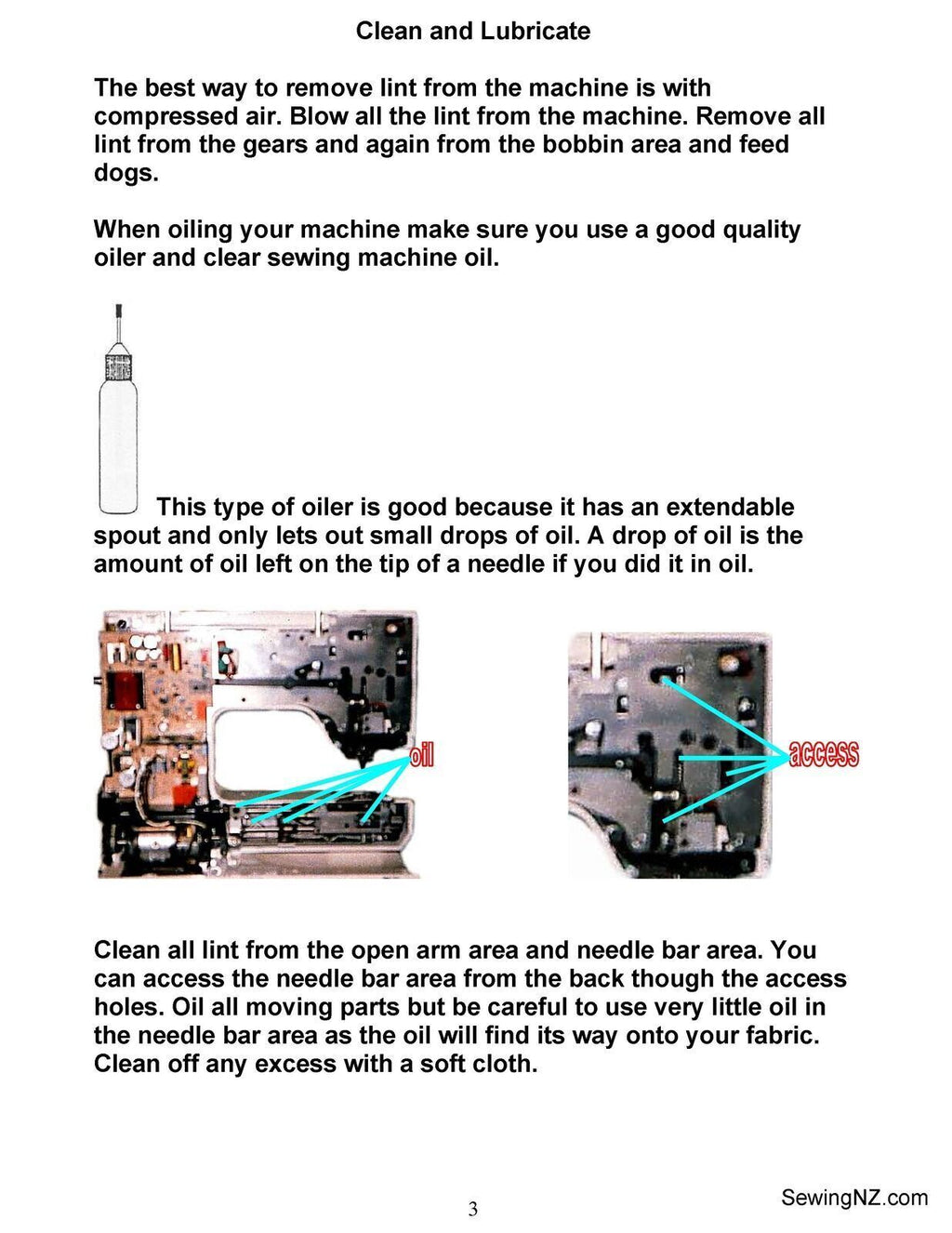 Clean and Lubricate

The best way to remove lint from the machine is with compressed air. Blow all the lint from the machine. Remove all lint from the gears and again from the bobbin area and feed dogs.

When oiling your machine make sure you use a good quality oiler and clear sewing machine oil.

This type of oiler is good because it has an extendable spout and only lets out small drops of oil. A drop of oil is the amount of oil left on the tip of a needle if you did it in oil.

oil

access

Clean all lint from the open arm area and needle bar area. You can access the needle bar area from the back though the access holes. Oil all moving parts but be careful to use very little oil in the needle bar area as the oil will find its way onto your fabric. Clean off any excess with a soft cloth.

3

SewingNZ.com