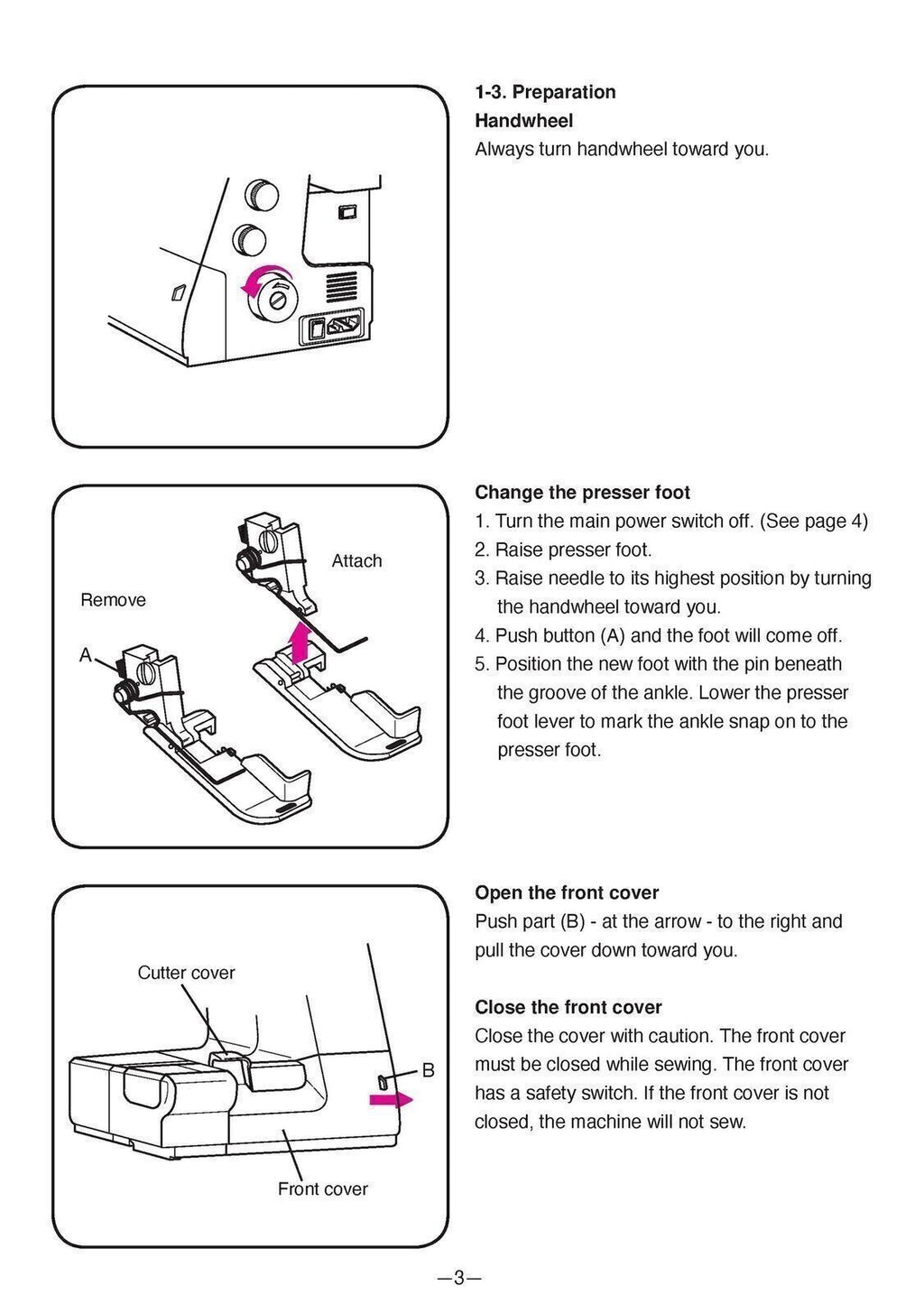 1-3. Preparation
Handwheel
Always turn handwheel toward you.

Remove
Attach
A

Change the presser foot
1. Turn the main power switch off. (See page 4)
2. Raise presser foot.
3. Raise needle to its highest position by turning the handwheel toward you.
4. Push button (A) and the foot will come off.
5. Position the new foot with the pin beneath the groove of the ankle. Lower the presser foot lever to mark the ankle snap on to the presser foot.

Cutter cover
B
Front cover

Open the front cover
Push part (B) - at the arrow - to the right and pull the cover down toward you.

Close the front cover
Close the cover with caution. The front cover must be closed while sewing. The front cover has a safety switch. If the front cover is not closed, the machine will not sew.

—3—