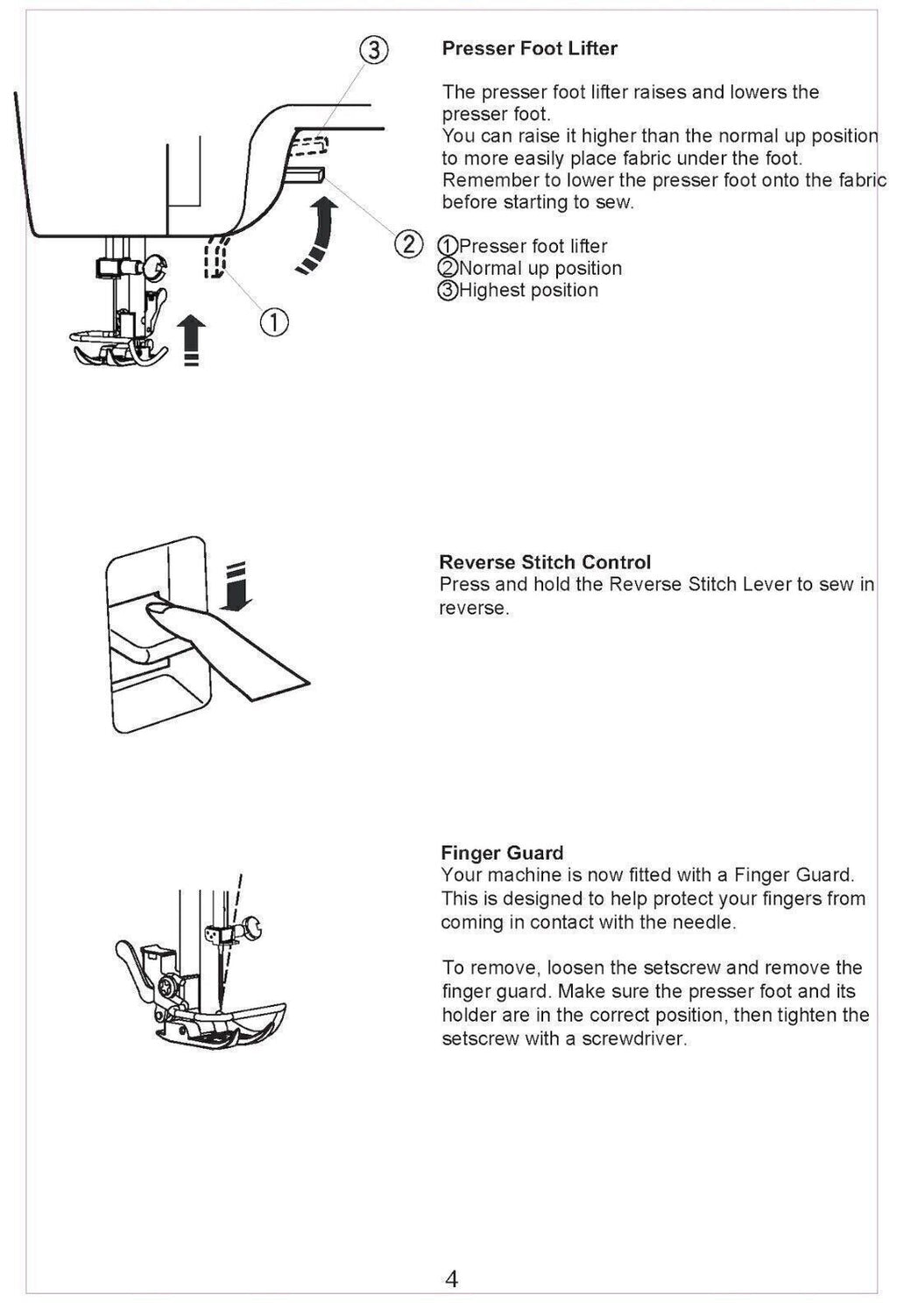 ③

②

①

Presser Foot Lifter

The presser foot lifter raises and lowers the presser foot.
You can raise it higher than the normal up position to more easily place fabric under the foot.
Remember to lower the presser foot onto the fabric before starting to sew.

①Presser foot lifter
②Normal up position
③Highest position

Reverse Stitch Control
Press and hold the Reverse Stitch Lever to sew in reverse.

Finger Guard
Your machine is now fitted with a Finger Guard. This is designed to help protect your fingers from coming in contact with the needle.

To remove, loosen the setscrew and remove the finger guard. Make sure the presser foot and its holder are in the correct position, then tighten the setscrew with a screwdriver.

4