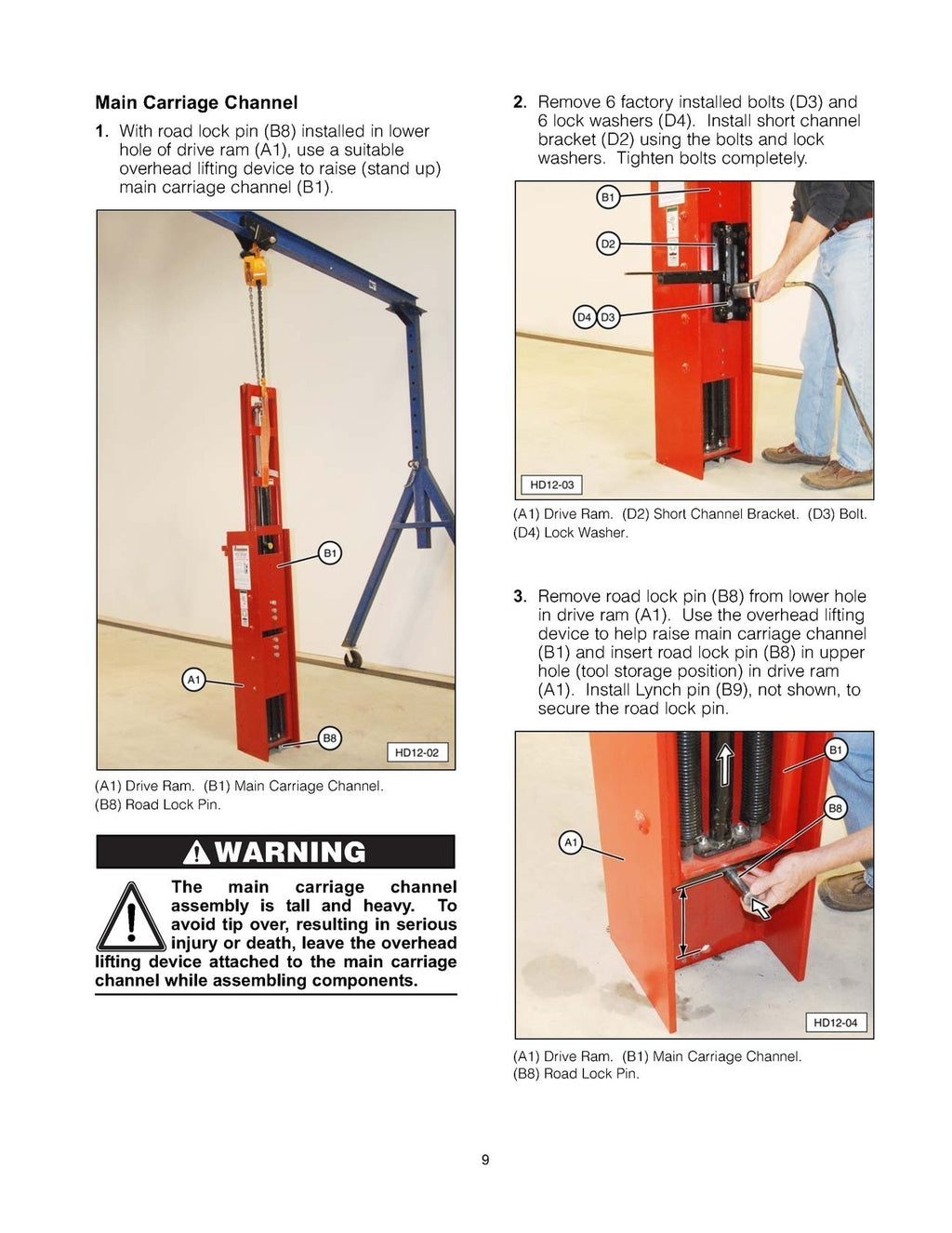 Main Carriage Channel

1. With road lock pin (B8) installed in lower hole of drive ram (A1), use a suitable overhead lifting device to raise (stand up) main carriage channel (B1).

B1

A1

B8

HD12-02

(A1) Drive Ram. (B1) Main Carriage Channel. (B8) Road Lock Pin.

WARNING

The main carriage channel assembly is tall and heavy. To avoid tip over, resulting in serious injury or death, leave the overhead lifting device attached to the main carriage channel while assembling components.

2. Remove 6 factory installed bolts (D3) and 6 lock washers (D4). Install short channel bracket (D2) using the bolts and lock washers. Tighten bolts completely.

B1

D2

D4 D3

HD12-03

(A1) Drive Ram. (D2) Short Channel Bracket. (D3) Bolt. (D4) Lock Washer.

3. Remove road lock pin (B8) from lower hole in drive ram (A1). Use the overhead lifting device to help raise main carriage channel (B1) and insert road lock pin (B8) in upper hole (tool storage position) in drive ram (A1). Install Lynch pin (B9), not shown, to secure the road lock pin.

B1

B8

A1

HD12-04

(A1) Drive Ram. (B1) Main Carriage Channel. (B8) Road Lock Pin.

9