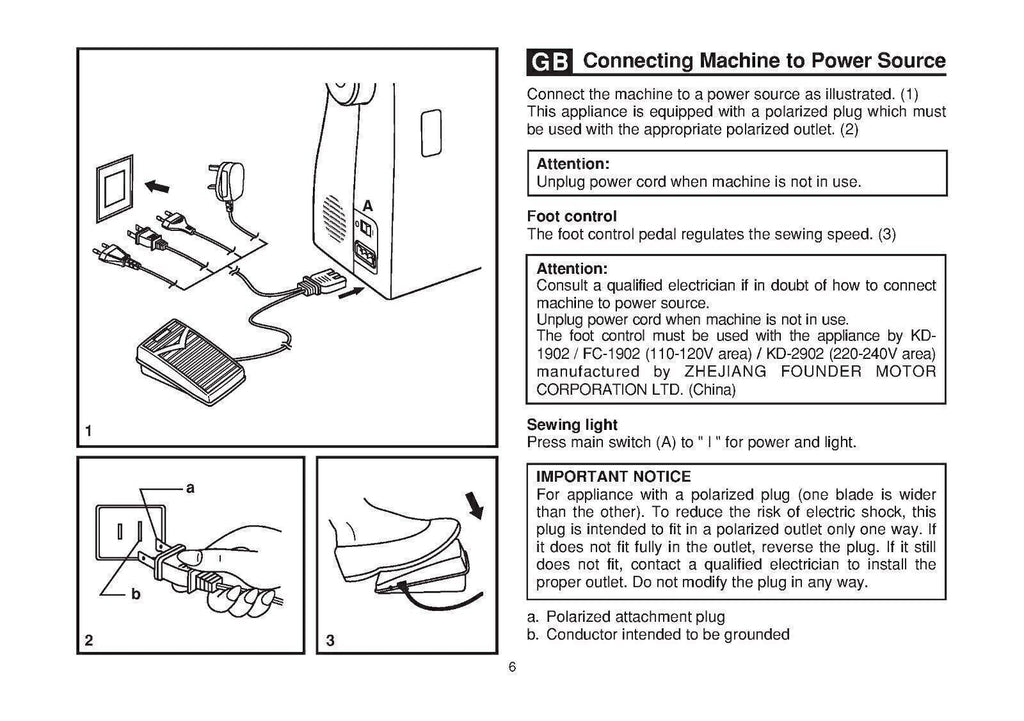 A

1

a

b

2

3

GB Connecting Machine to Power Source

Connect the machine to a power source as illustrated. (1) This appliance is equipped with a polarized plug which must be used with the appropriate polarized outlet. (2)

Attention:
Unplug power cord when machine is not in use.

Foot control
The foot control pedal regulates the sewing speed. (3)

Attention:
Consult a qualified electrician if in doubt of how to connect machine to power source.
Unplug power cord when machine is not in use.
The foot control must be used with the appliance by KD-1902 / FC-1902 (110-120V area) / KD-2902 (220-240V area) manufactured by ZHEJIANG FOUNDER MOTOR CORPORATION LTD. (China)

Sewing light
Press main switch (A) to " I " for power and light.

IMPORTANT NOTICE
For appliance with a polarized plug (one blade is wider than the other). To reduce the risk of electric shock, this plug is intended to fit in a polarized outlet only one way. If it does not fit fully in the outlet, reverse the plug. If it still does not fit, contact a qualified electrician to install the proper outlet. Do not modify the plug in any way.

a. Polarized attachment plug
b. Conductor intended to be grounded

6