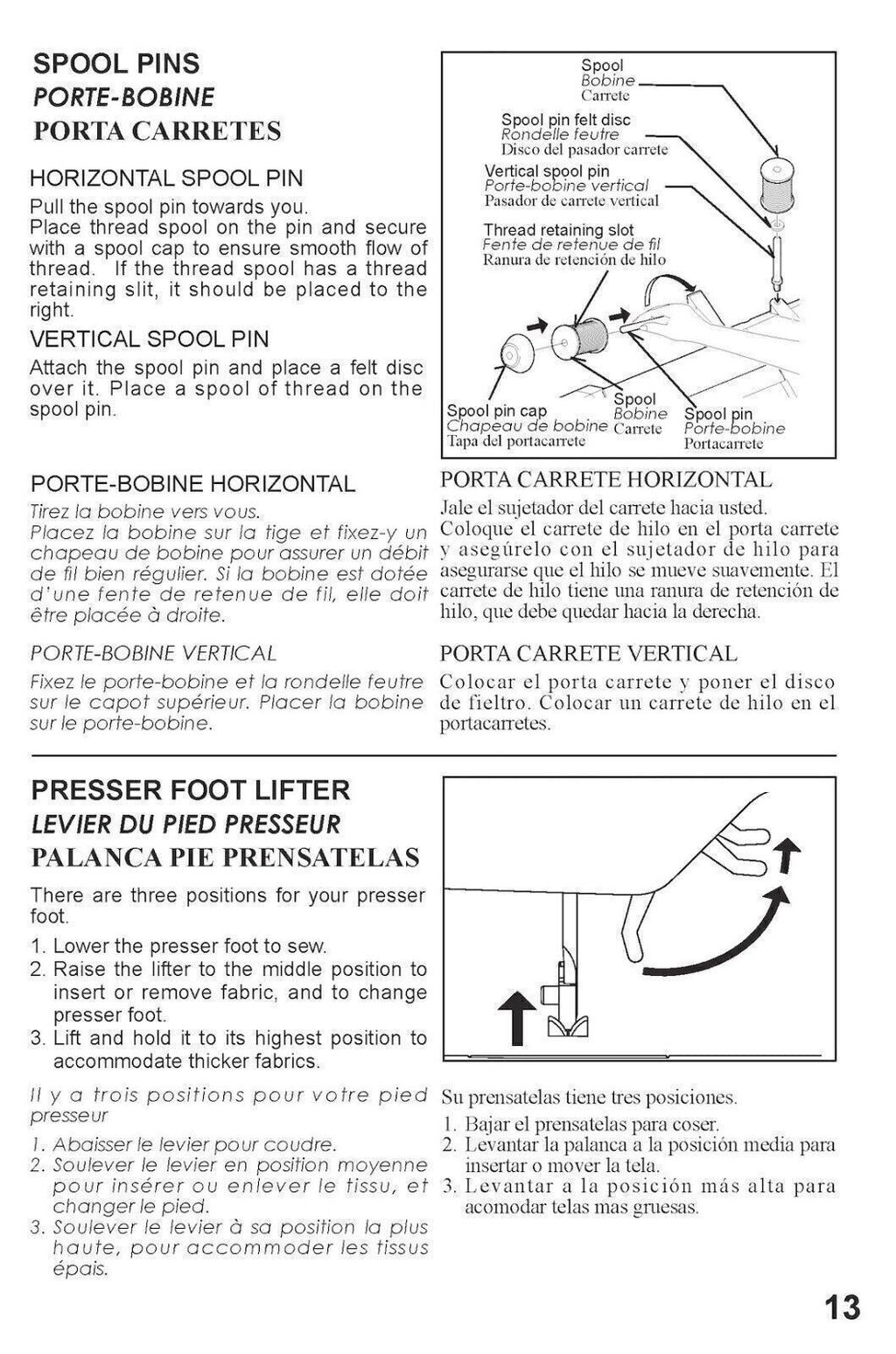 SPOOL PINS
PORTE-BOBINE
PORTA CARRETES

HORIZONTAL SPOOL PIN
Pull the spool pin towards you. Place thread spool on the pin and secure with a spool cap to ensure smooth flow of thread. If the thread spool has a thread retaining slit, it should be placed to the right.

VERTICAL SPOOL PIN
Attach the spool pin and place a felt disc over it. Place a spool of thread on the spool pin.

Spool
Bobine
Carrete

Spool pin felt disc
Rondelle feutre
Disco del pasador carrete

Vertical spool pin
Porte-bobine vertical
Pasador de carrete vertical

Thread retaining slot
Fente de retenue de fil
Ranura de retención de hilo

Spool pin cap
Chapeau de bobine
Tapa del portacarrete

Spool
Bobine
Carrete

Spool pin
Porte-bobine
Portacarrete

PORTE-BOBINE HORIZONTAL
Tirez la bobine vers vous.
Placez la bobine sur la tige et fixez-y un chapeau de bobine pour assurer un débit de fil bien régulier. Si la bobine est dotée d'une fente de retenue de fil, elle doit être placée à droite.

PORTE-BOBINE VERTICAL
Fixez le porte-bobine et la rondelle feutre sur le capot supérieur. Placer la bobine sur le porte-bobine.

PORTA CARRETE HORIZONTAL
Jale el sujetador del carrete hacia usted. Coloque el carrete de hilo en el porta carrete y asegúrelo con el sujetador de hilo para asegurarse que el hilo se mueve suavemente. El carrete de hilo tiene una ranura de retención de hilo, que debe quedar hacia la derecha.

PORTA CARRETE VERTICAL
Colocar el porta carrete y poner el disco de fieltro. Colocar un carrete de hilo en el portacarretes.

PRESSER FOOT LIFTER
LEVIER DU PIED PRESSEUR
PALANCA PIE PRENSATELAS

There are three positions for your presser foot.
1. Lower the presser foot to sew.
2. Raise the lifter to the middle position to insert or remove fabric, and to change presser foot.
3. Lift and hold it to its highest position to accommodate thicker fabrics.

Il y a trois positions pour votre pied presseur
1. Abaisser le levier pour coudre.
2. Soulever le levier en position moyenne pour insérer ou enlever le tissu, et changer le pied.
3. Soulever le levier à sa position la plus haute, pour accommoder les tissus épais.

Su prensatelas tiene tres posiciones.
1. Bajar el prensatelas para coser.
2. Levantar la palanca a la posición media para insertar o mover la tela.
3. Levantar a la posición más alta para acomodar telas mas gruesas.

13