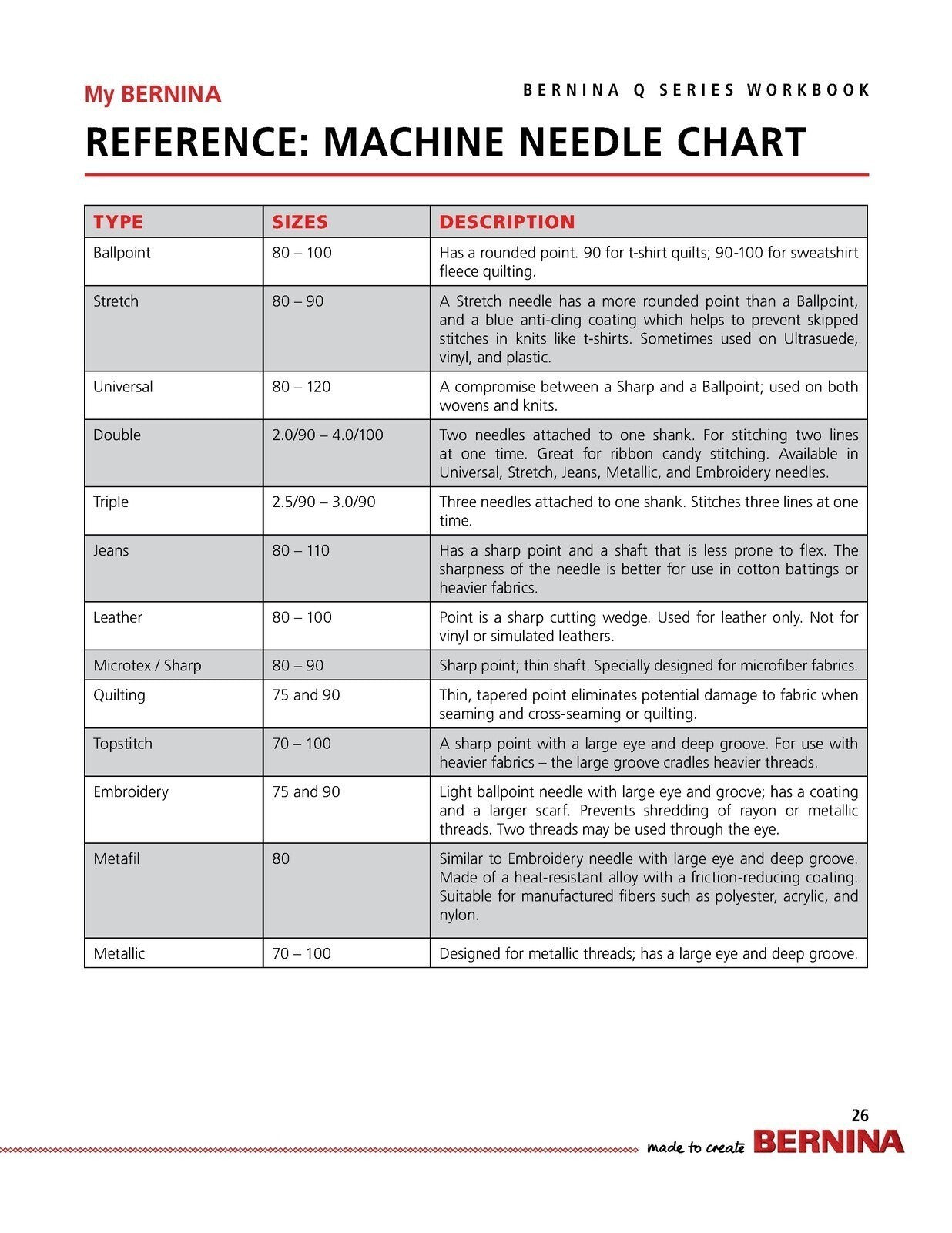 My BERNINA

BERNINA Q SERIES WORKBOOK

REFERENCE: MACHINE NEEDLE CHART

| TYPE | SIZES | DESCRIPTION |
|---|---|---|
| Ballpoint | 80 – 100 | Has a rounded point. 90 for t-shirt quilts; 90-100 for sweatshirt fleece quilting. |
| Stretch | 80 – 90 | A Stretch needle has a more rounded point than a Ballpoint, and a blue anti-cling coating which helps to prevent skipped stitches in knits like t-shirts. Sometimes used on Ultrasuede, vinyl, and plastic. |
| Universal | 80 – 120 | A compromise between a Sharp and a Ballpoint; used on both wovens and knits. |
| Double | 2.0/90 – 4.0/100 | Two needles attached to one shank. For stitching two lines at one time. Great for ribbon candy stitching. Available in Universal, Stretch, Jeans, Metallic, and Embroidery needles. |
| Triple | 2.5/90 – 3.0/90 | Three needles attached to one shank. Stitches three lines at one time. |
| Jeans | 80 – 110 | Has a sharp point and a shaft that is less prone to flex. The sharpness of the needle is better for use in cotton battings or heavier fabrics. |
| Leather | 80 – 100 | Point is a sharp cutting wedge. Used for leather only. Not for vinyl or simulated leathers. |
| Microtex / Sharp | 80 – 90 | Sharp point; thin shaft. Specially designed for microfiber fabrics. |
| Quilting | 75 and 90 | Thin, tapered point eliminates potential damage to fabric when seaming and cross-seaming or quilting. |
| Topstitch | 70 – 100 | A sharp point with a large eye and deep groove. For use with heavier fabrics – the large groove cradles heavier threads. |
| Embroidery | 75 and 90 | Light ballpoint needle with large eye and groove; has a coating and a larger scarf. Prevents shredding of rayon or metallic threads. Two threads may be used through the eye. |
| Metafil | 80 | Similar to Embroidery needle with large eye and deep groove. Made of a heat-resistant alloy with a friction-reducing coating. Suitable for manufactured fibers such as polyester, acrylic, and nylon. |
| Metallic | 70 – 100 | Designed for metallic threads; has a large eye and deep groove. |

26

made to create BERNINA