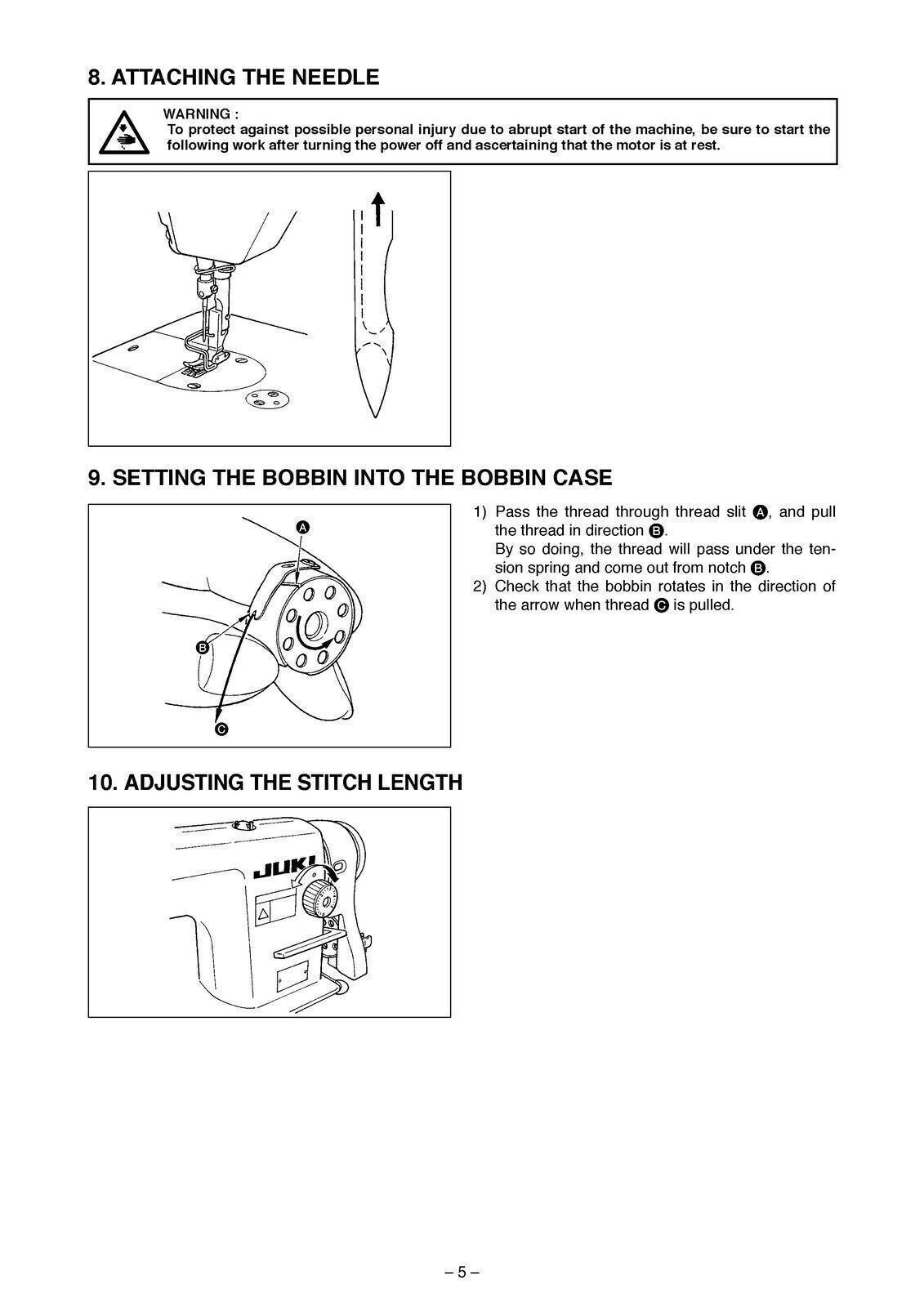 8. ATTACHING THE NEEDLE

WARNING :
To protect against possible personal injury due to abrupt start of the machine, be sure to start the following work after turning the power off and ascertaining that the motor is at rest.

9. SETTING THE BOBBIN INTO THE BOBBIN CASE

A

B

C

1) Pass the thread through thread slit A, and pull the thread in direction B.
By so doing, the thread will pass under the tension spring and come out from notch B.
2) Check that the bobbin rotates in the direction of the arrow when thread C is pulled.

10. ADJUSTING THE STITCH LENGTH

JUKI

– 5 –