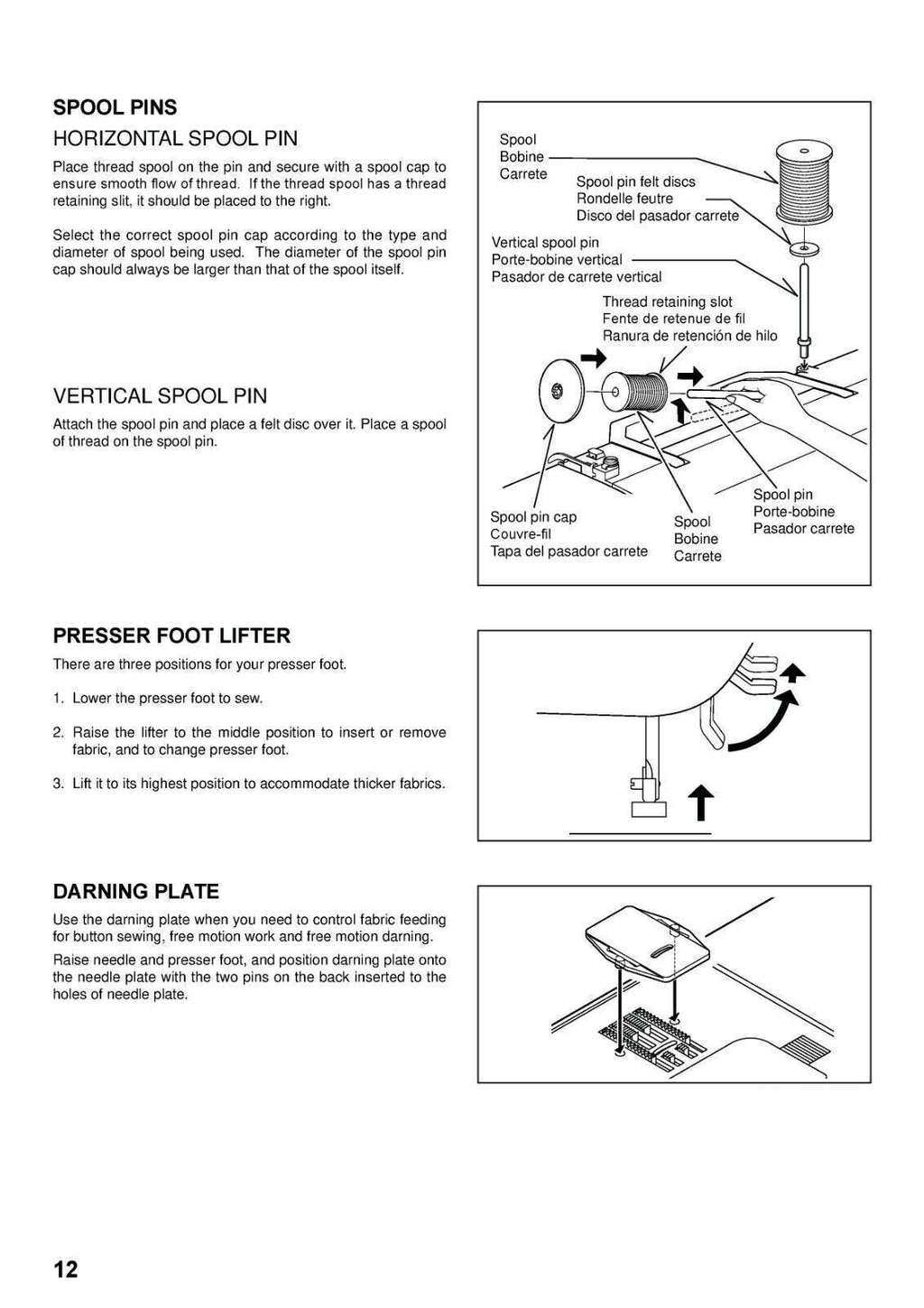 SPOOL PINS

HORIZONTAL SPOOL PIN

Place thread spool on the pin and secure with a spool cap to ensure smooth flow of thread. If the thread spool has a thread retaining slit, it should be placed to the right.

Select the correct spool pin cap according to the type and diameter of spool being used. The diameter of the spool pin cap should always be larger than that of the spool itself.

VERTICAL SPOOL PIN

Attach the spool pin and place a felt disc over it. Place a spool of thread on the spool pin.

Spool
Bobine
Carrete

Spool pin felt discs
Rondelle feutre
Disco del pasador carrete

Vertical spool pin
Porte-bobine vertical
Pasador de carrete vertical

Thread retaining slot
Fente de retenue de fil
Ranura de retención de hilo

Spool pin cap
Couvre-fil
Tapa del pasador carrete

Spool
Bobine
Carrete

Spool pin
Porte-bobine
Pasador carrete

PRESSER FOOT LIFTER

There are three positions for your presser foot.

1. Lower the presser foot to sew.

2. Raise the lifter to the middle position to insert or remove fabric, and to change presser foot.

3. Lift it to its highest position to accommodate thicker fabrics.

DARNING PLATE

Use the darning plate when you need to control fabric feeding for button sewing, free motion work and free motion darning.

Raise needle and presser foot, and position darning plate onto the needle plate with the two pins on the back inserted to the holes of needle plate.

12