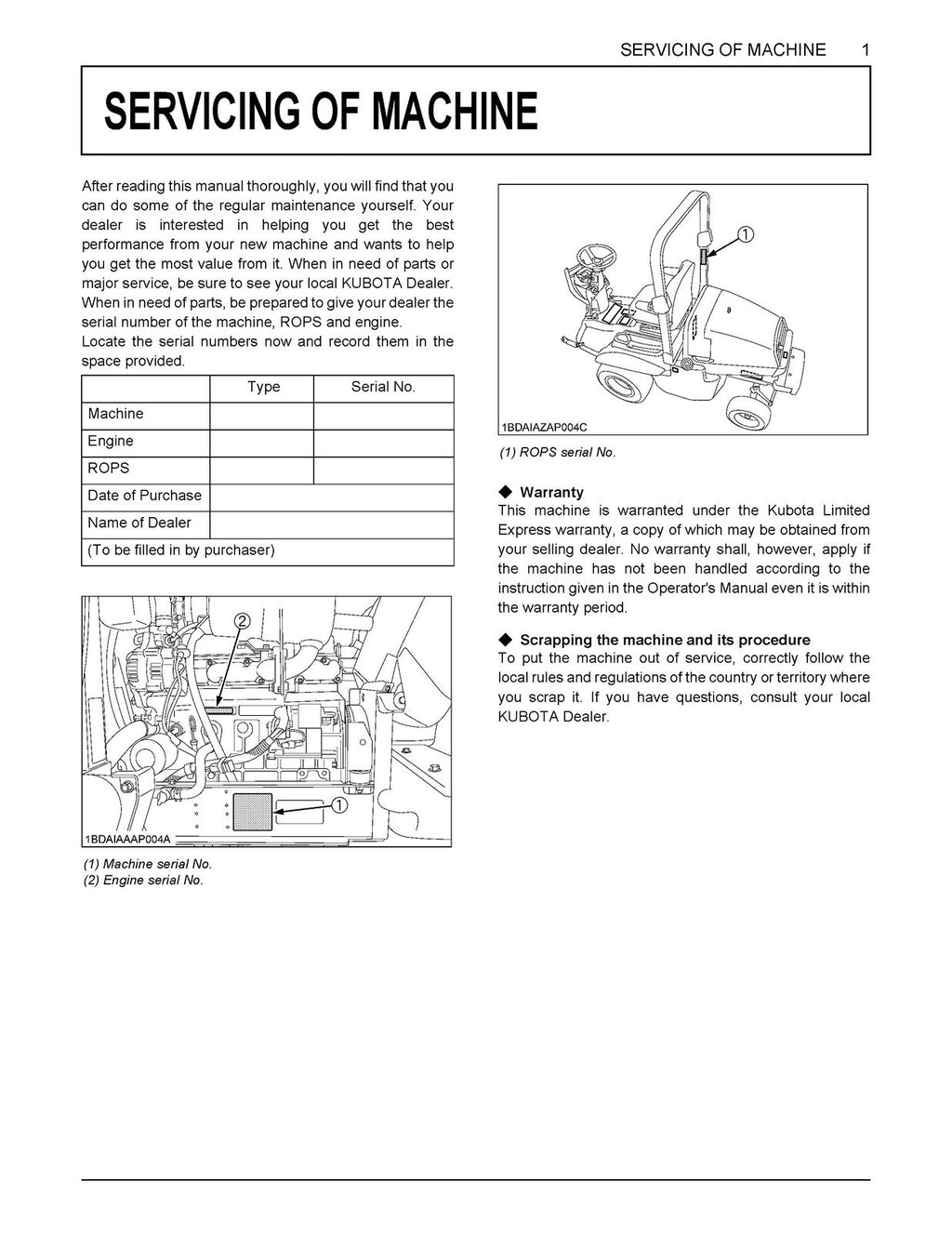 SERVICING OF MACHINE 1

SERVICING OF MACHINE

After reading this manual thoroughly, you will find that you can do some of the regular maintenance yourself. Your dealer is interested in helping you get the best performance from your new machine and wants to help you get the most value from it. When in need of parts or major service, be sure to see your local KUBOTA Dealer.
When in need of parts, be prepared to give your dealer the serial number of the machine, ROPS and engine.
Locate the serial numbers now and record them in the space provided.

| | Type | Serial No. |
|---|---|---|
| Machine | | |
| Engine | | |
| ROPS | | |
| Date of Purchase | | |
| Name of Dealer | | |
| (To be filled in by purchaser) | | |

②
①
1BDAIAAAP004A

(1) Machine serial No.
(2) Engine serial No.

①
1BDAIAZAP004C

(1) ROPS serial No.

◆ Warranty
This machine is warranted under the Kubota Limited Express warranty, a copy of which may be obtained from your selling dealer. No warranty shall, however, apply if the machine has not been handled according to the instruction given in the Operator's Manual even it is within the warranty period.

◆ Scrapping the machine and its procedure
To put the machine out of service, correctly follow the local rules and regulations of the country or territory where you scrap it. If you have questions, consult your local KUBOTA Dealer.