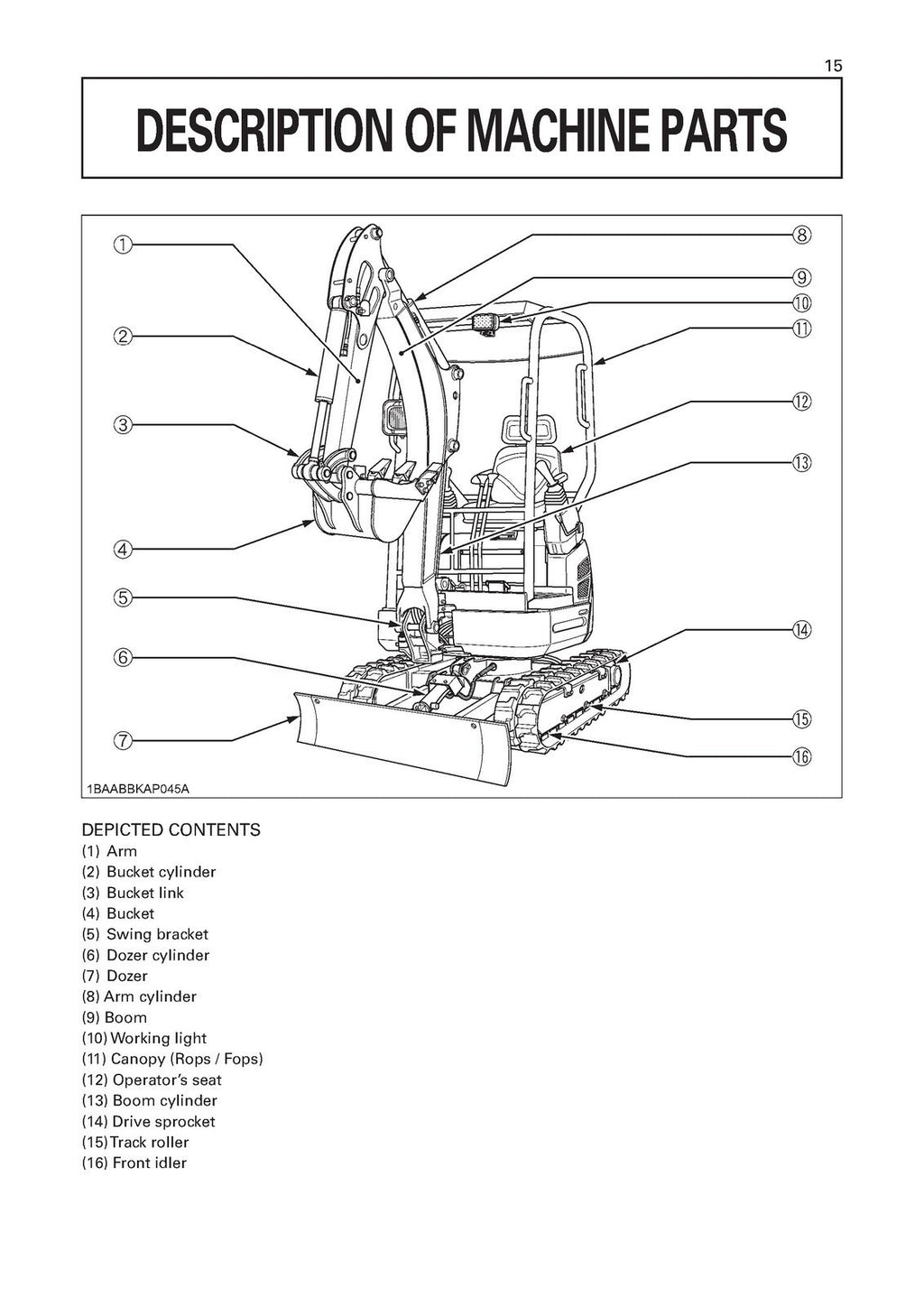 15

DESCRIPTION OF MACHINE PARTS

①
②
③
④
⑤
⑥
⑦
⑧
⑨
⑩
⑪
⑫
⑬
⑭
⑮
⑯

1BAABBKAP045A

DEPICTED CONTENTS
(1) Arm
(2) Bucket cylinder
(3) Bucket link
(4) Bucket
(5) Swing bracket
(6) Dozer cylinder
(7) Dozer
(8) Arm cylinder
(9) Boom
(10) Working light
(11) Canopy (Rops / Fops)
(12) Operator's seat
(13) Boom cylinder
(14) Drive sprocket
(15) Track roller
(16) Front idler