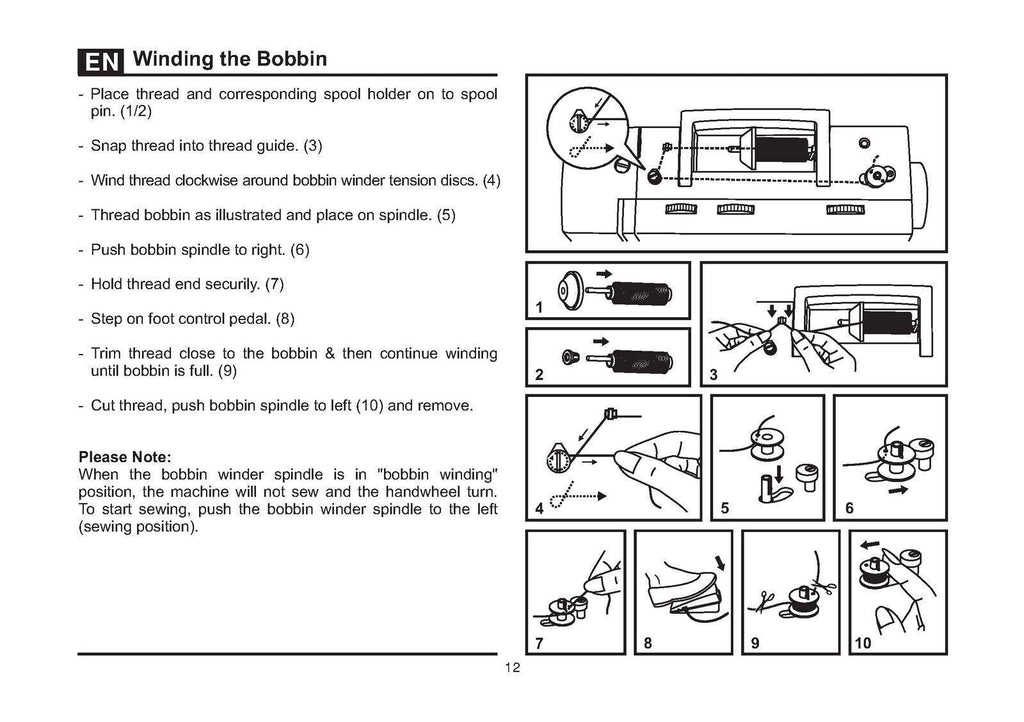 EN Winding the Bobbin

- Place thread and corresponding spool holder on to spool pin. (1/2)

- Snap thread into thread guide. (3)

- Wind thread clockwise around bobbin winder tension discs. (4)

- Thread bobbin as illustrated and place on spindle. (5)

- Push bobbin spindle to right. (6)

- Hold thread end securily. (7)

- Step on foot control pedal. (8)

- Trim thread close to the bobbin & then continue winding until bobbin is full. (9)

- Cut thread, push bobbin spindle to left (10) and remove.

Please Note:
When the bobbin winder spindle is in "bobbin winding" position, the machine will not sew and the handwheel turn. To start sewing, push the bobbin winder spindle to the left (sewing position).

1

2

3

4

5

6

7

8

9

10

12