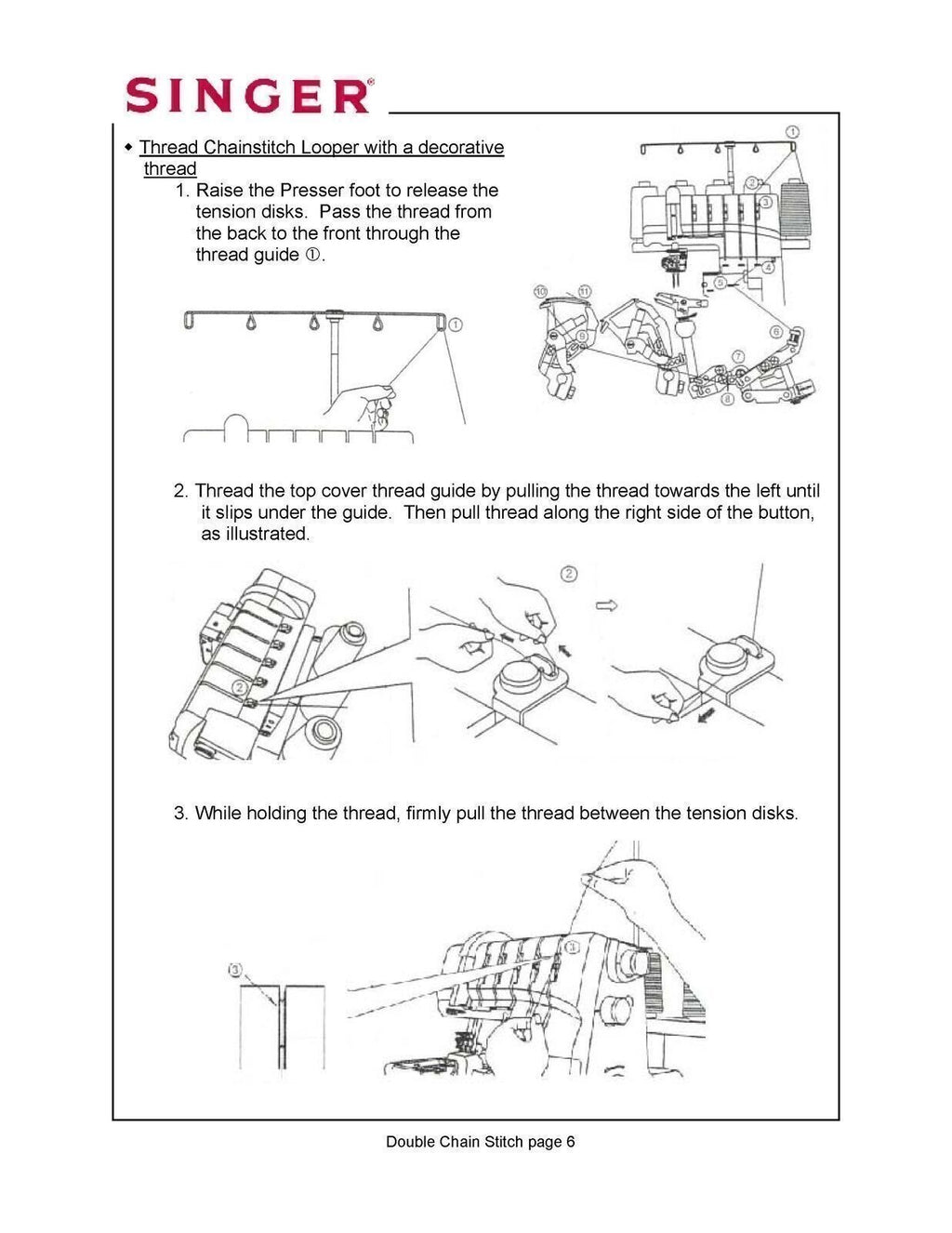 SINGER®

◆ Thread Chainstitch Looper with a decorative thread

1. Raise the Presser foot to release the tension disks. Pass the thread from the back to the front through the thread guide ①.

①

①

②

③

④

⑤

⑥

⑦

⑧

⑨

⑩

⑪

2. Thread the top cover thread guide by pulling the thread towards the left until it slips under the guide. Then pull thread along the right side of the button, as illustrated.

②

②

3. While holding the thread, firmly pull the thread between the tension disks.

③

③

Double Chain Stitch page 6