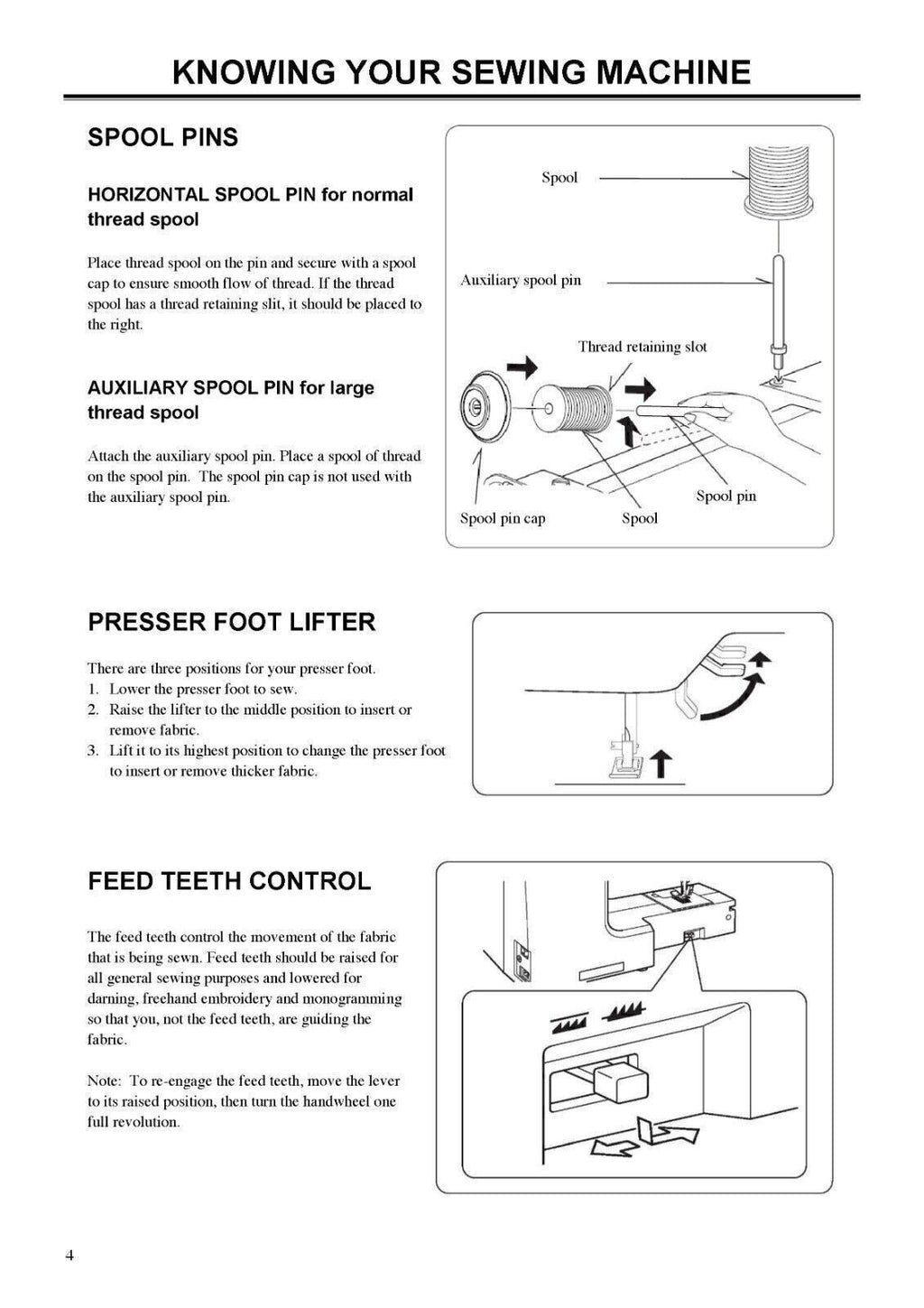 KNOWING YOUR SEWING MACHINE

SPOOL PINS

HORIZONTAL SPOOL PIN for normal thread spool

Place thread spool on the pin and secure with a spool cap to ensure smooth flow of thread. If the thread spool has a thread retaining slit, it should be placed to the right.

AUXILIARY SPOOL PIN for large thread spool

Attach the auxiliary spool pin. Place a spool of thread on the spool pin. The spool pin cap is not used with the auxiliary spool pin.

Spool
Auxiliary spool pin
Thread retaining slot
Spool pin
Spool pin cap
Spool

PRESSER FOOT LIFTER

There are three positions for your presser foot.
1. Lower the presser foot to sew.
2. Raise the lifter to the middle position to insert or remove fabric.
3. Lift it to its highest position to change the presser foot to insert or remove thicker fabric.

FEED TEETH CONTROL

The feed teeth control the movement of the fabric that is being sewn. Feed teeth should be raised for all general sewing purposes and lowered for darning, freehand embroidery and monogramming so that you, not the feed teeth, are guiding the fabric.

Note: To re-engage the feed teeth, move the lever to its raised position, then turn the handwheel one full revolution.

4