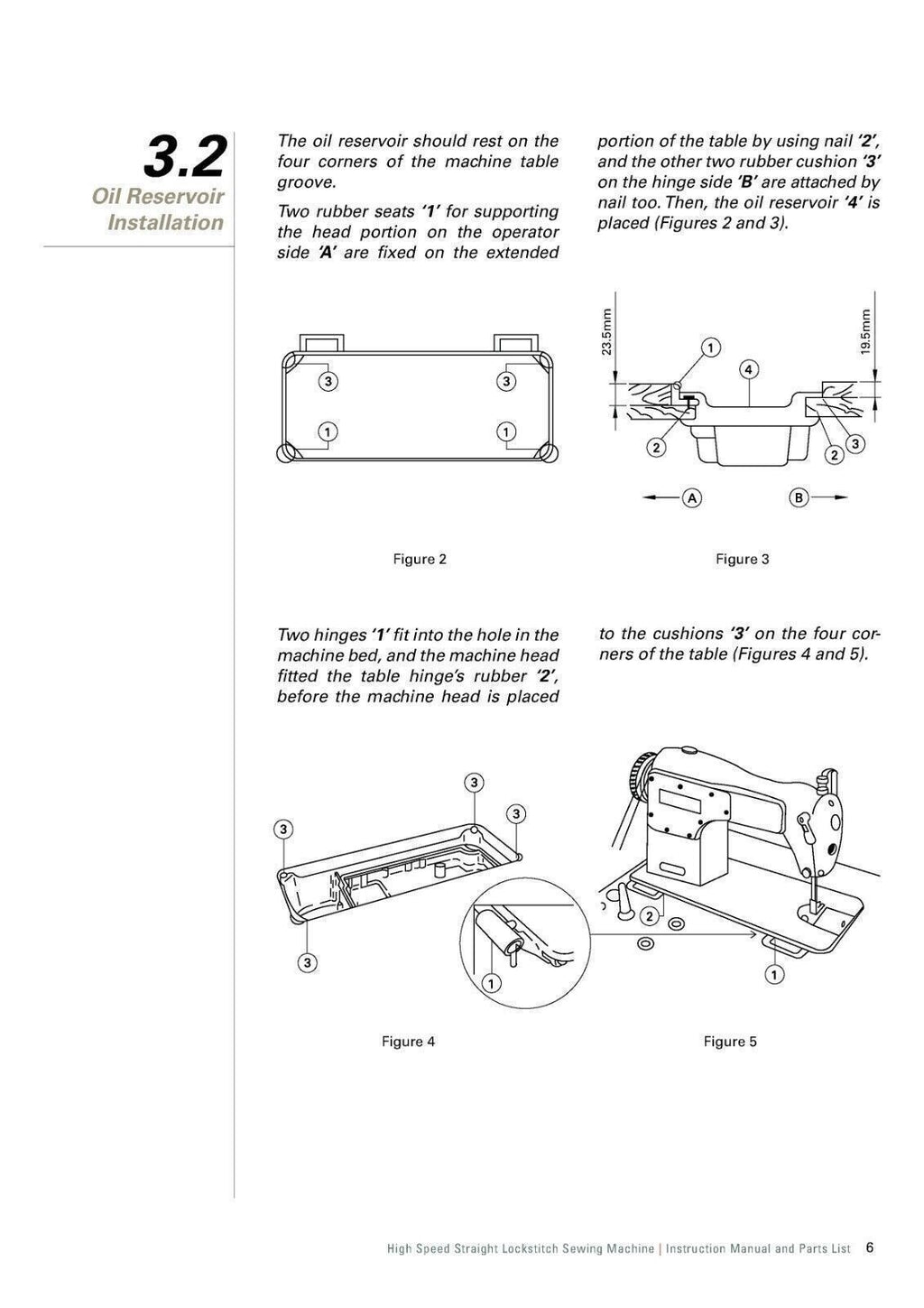 3.2
Oil Reservoir Installation

The oil reservoir should rest on the four corners of the machine table groove.

Two rubber seats '1' for supporting the head portion on the operator side 'A' are fixed on the extended portion of the table by using nail '2', and the other two rubber cushion '3' on the hinge side 'B' are attached by nail too. Then, the oil reservoir '4' is placed (Figures 2 and 3).

3
3
1
1

Figure 2

23.5mm
19.5mm
1
4
2
2
3
A
B

Figure 3

Two hinges '1' fit into the hole in the machine bed, and the machine head fitted the table hinge's rubber '2', before the machine head is placed to the cushions '3' on the four corners of the table (Figures 4 and 5).

3
3
3
3
1

Figure 4

2
1

Figure 5

High Speed Straight Lockstitch Sewing Machine | Instruction Manual and Parts List 6