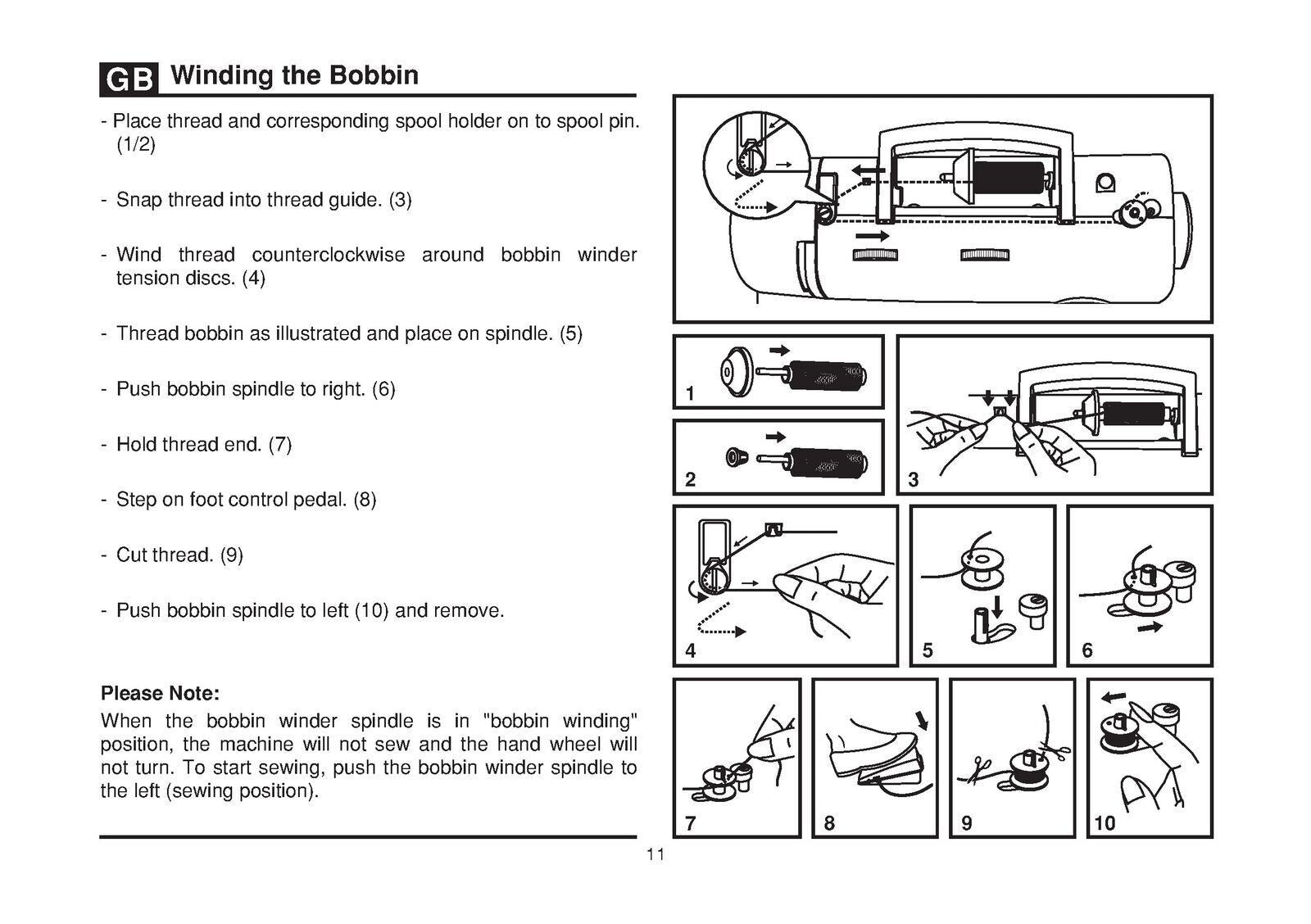 GB Winding the Bobbin

- Place thread and corresponding spool holder on to spool pin. (1/2)

- Snap thread into thread guide. (3)

- Wind thread counterclockwise around bobbin winder tension discs. (4)

- Thread bobbin as illustrated and place on spindle. (5)

- Push bobbin spindle to right. (6)

- Hold thread end. (7)

- Step on foot control pedal. (8)

- Cut thread. (9)

- Push bobbin spindle to left (10) and remove.

Please Note:
When the bobbin winder spindle is in "bobbin winding" position, the machine will not sew and the hand wheel will not turn. To start sewing, push the bobbin winder spindle to the left (sewing position).

1

2

3

4

5

6

7

8

9

10

11