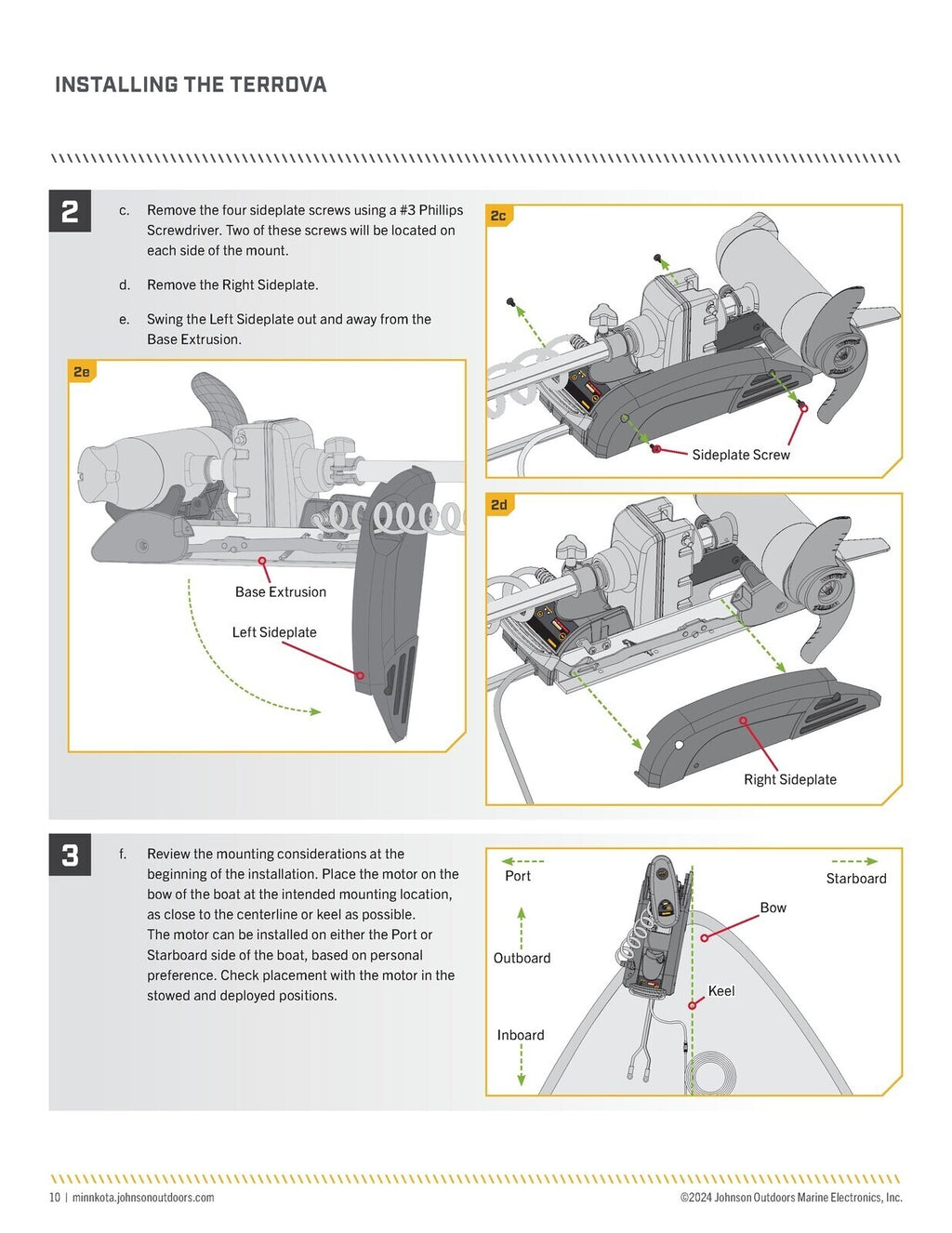 INSTALLING THE TERROVA

2

c. Remove the four sideplate screws using a #3 Phillips Screwdriver. Two of these screws will be located on each side of the mount.

d. Remove the Right Sideplate.

e. Swing the Left Sideplate out and away from the Base Extrusion.

2e

Base Extrusion

Left Sideplate

2c

Sideplate Screw

2d

Right Sideplate

3

f. Review the mounting considerations at the beginning of the installation. Place the motor on the bow of the boat at the intended mounting location, as close to the centerline or keel as possible. The motor can be installed on either the Port or Starboard side of the boat, based on personal preference. Check placement with the motor in the stowed and deployed positions.

Port

Starboard

Bow

Outboard

Keel

Inboard

10 | minnkota.johnsonoutdoors.com

©2024 Johnson Outdoors Marine Electronics, Inc.