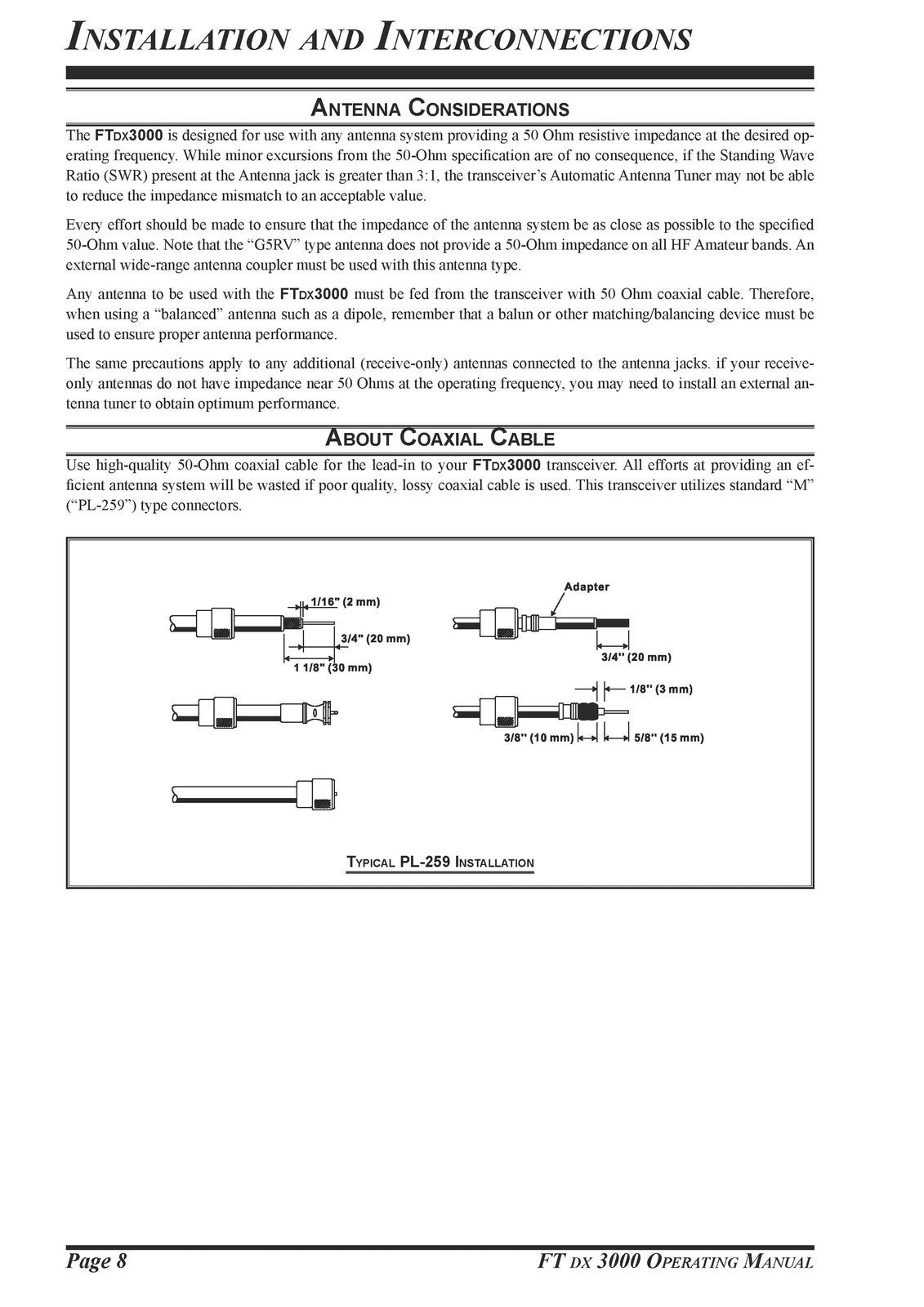 INSTALLATION AND INTERCONNECTIONS

ANTENNA CONSIDERATIONS

The FTDX3000 is designed for use with any antenna system providing a 50 Ohm resistive impedance at the desired operating frequency. While minor excursions from the 50-Ohm specification are of no consequence, if the Standing Wave Ratio (SWR) present at the Antenna jack is greater than 3:1, the transceiver's Automatic Antenna Tuner may not be able to reduce the impedance mismatch to an acceptable value.

Every effort should be made to ensure that the impedance of the antenna system be as close as possible to the specified 50-Ohm value. Note that the "G5RV" type antenna does not provide a 50-Ohm impedance on all HF Amateur bands. An external wide-range antenna coupler must be used with this antenna type.

Any antenna to be used with the FTDX3000 must be fed from the transceiver with 50 Ohm coaxial cable. Therefore, when using a "balanced" antenna such as a dipole, remember that a balun or other matching/balancing device must be used to ensure proper antenna performance.

The same precautions apply to any additional (receive-only) antennas connected to the antenna jacks. if your receive-only antennas do not have impedance near 50 Ohms at the operating frequency, you may need to install an external antenna tuner to obtain optimum performance.

ABOUT COAXIAL CABLE

Use high-quality 50-Ohm coaxial cable for the lead-in to your FTDX3000 transceiver. All efforts at providing an efficient antenna system will be wasted if poor quality, lossy coaxial cable is used. This transceiver utilizes standard "M" ("PL-259") type connectors.

1/16" (2 mm)
3/4" (20 mm)
1 1/8" (30 mm)
Adapter
3/4" (20 mm)
1/8" (3 mm)
3/8" (10 mm)
5/8" (15 mm)

TYPICAL PL-259 INSTALLATION

Page 8
FT DX 3000 OPERATING MANUAL