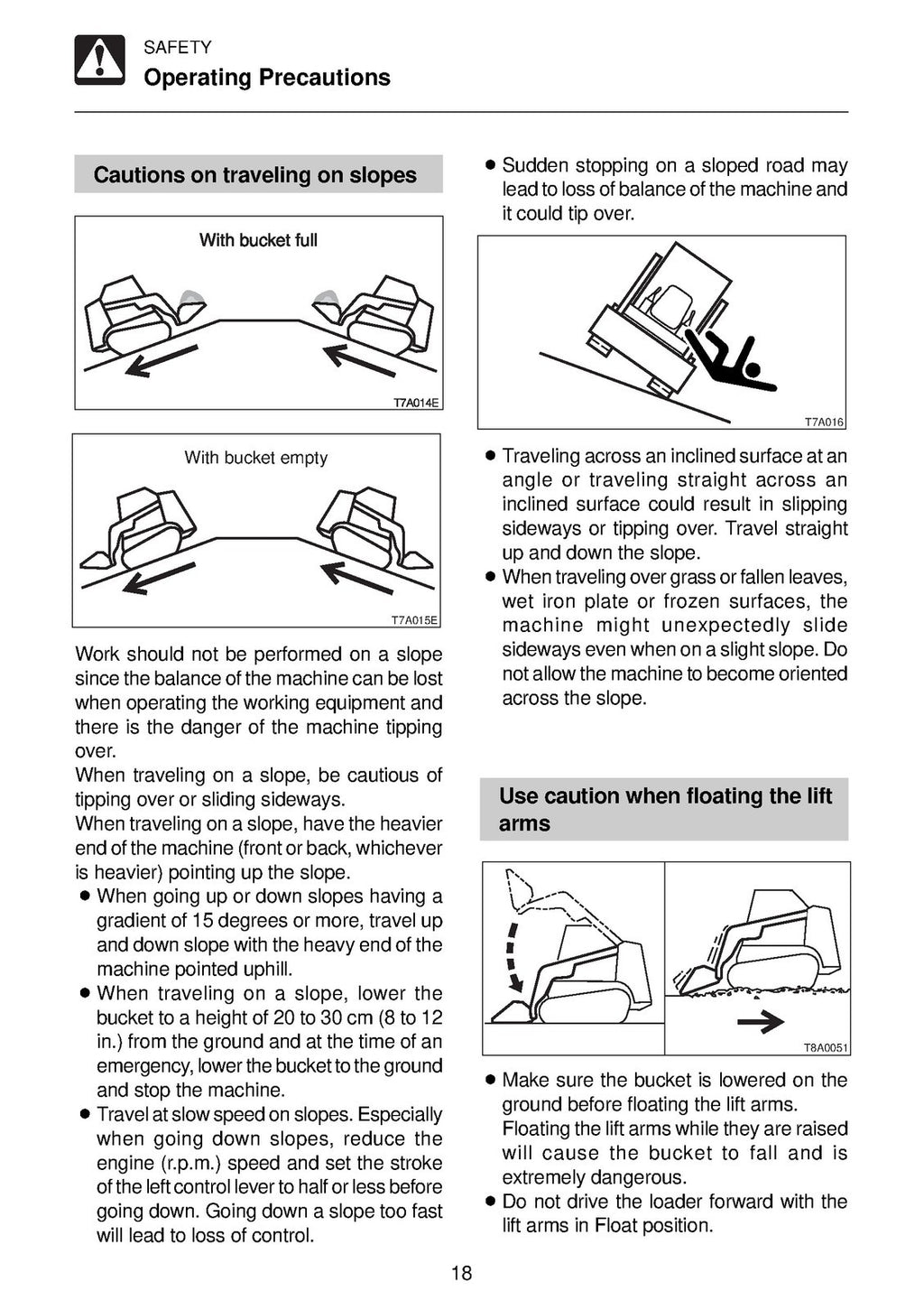 SAFETY
Operating Precautions

Cautions on traveling on slopes

With bucket full

T7A014E

With bucket empty

T7A015E

Work should not be performed on a slope since the balance of the machine can be lost when operating the working equipment and there is the danger of the machine tipping over.
When traveling on a slope, be cautious of tipping over or sliding sideways.
When traveling on a slope, have the heavier end of the machine (front or back, whichever is heavier) pointing up the slope.

● When going up or down slopes having a gradient of 15 degrees or more, travel up and down slope with the heavy end of the machine pointed uphill.
● When traveling on a slope, lower the bucket to a height of 20 to 30 cm (8 to 12 in.) from the ground and at the time of an emergency, lower the bucket to the ground and stop the machine.
● Travel at slow speed on slopes. Especially when going down slopes, reduce the engine (r.p.m.) speed and set the stroke of the left control lever to half or less before going down. Going down a slope too fast will lead to loss of control.

● Sudden stopping on a sloped road may lead to loss of balance of the machine and it could tip over.

T7A016

● Traveling across an inclined surface at an angle or traveling straight across an inclined surface could result in slipping sideways or tipping over. Travel straight up and down the slope.
● When traveling over grass or fallen leaves, wet iron plate or frozen surfaces, the machine might unexpectedly slide sideways even when on a slight slope. Do not allow the machine to become oriented across the slope.

Use caution when floating the lift arms

T8A0051

● Make sure the bucket is lowered on the ground before floating the lift arms. Floating the lift arms while they are raised will cause the bucket to fall and is extremely dangerous.
● Do not drive the loader forward with the lift arms in Float position.

18