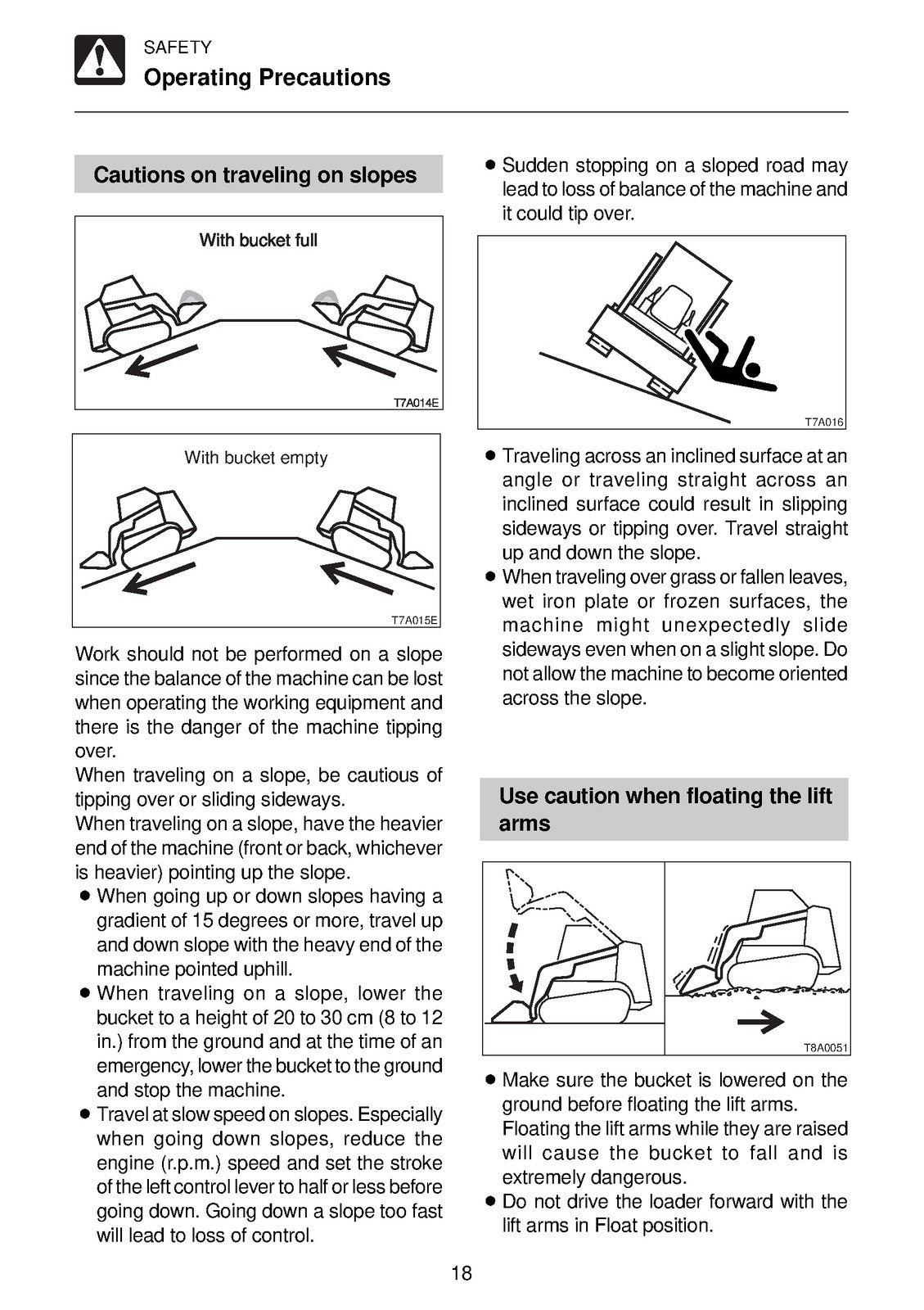 SAFETY
Operating Precautions

Cautions on traveling on slopes

With bucket full

T7A014E

With bucket empty

T7A015E

Work should not be performed on a slope since the balance of the machine can be lost when operating the working equipment and there is the danger of the machine tipping over.
When traveling on a slope, be cautious of tipping over or sliding sideways.
When traveling on a slope, have the heavier end of the machine (front or back, whichever is heavier) pointing up the slope.

● When going up or down slopes having a gradient of 15 degrees or more, travel up and down slope with the heavy end of the machine pointed uphill.
● When traveling on a slope, lower the bucket to a height of 20 to 30 cm (8 to 12 in.) from the ground and at the time of an emergency, lower the bucket to the ground and stop the machine.
● Travel at slow speed on slopes. Especially when going down slopes, reduce the engine (r.p.m.) speed and set the stroke of the left control lever to half or less before going down. Going down a slope too fast will lead to loss of control.

● Sudden stopping on a sloped road may lead to loss of balance of the machine and it could tip over.

T7A016

● Traveling across an inclined surface at an angle or traveling straight across an inclined surface could result in slipping sideways or tipping over. Travel straight up and down the slope.
● When traveling over grass or fallen leaves, wet iron plate or frozen surfaces, the machine might unexpectedly slide sideways even when on a slight slope. Do not allow the machine to become oriented across the slope.

Use caution when floating the lift arms

T8A0051

● Make sure the bucket is lowered on the ground before floating the lift arms.
Floating the lift arms while they are raised will cause the bucket to fall and is extremely dangerous.
● Do not drive the loader forward with the lift arms in Float position.

18