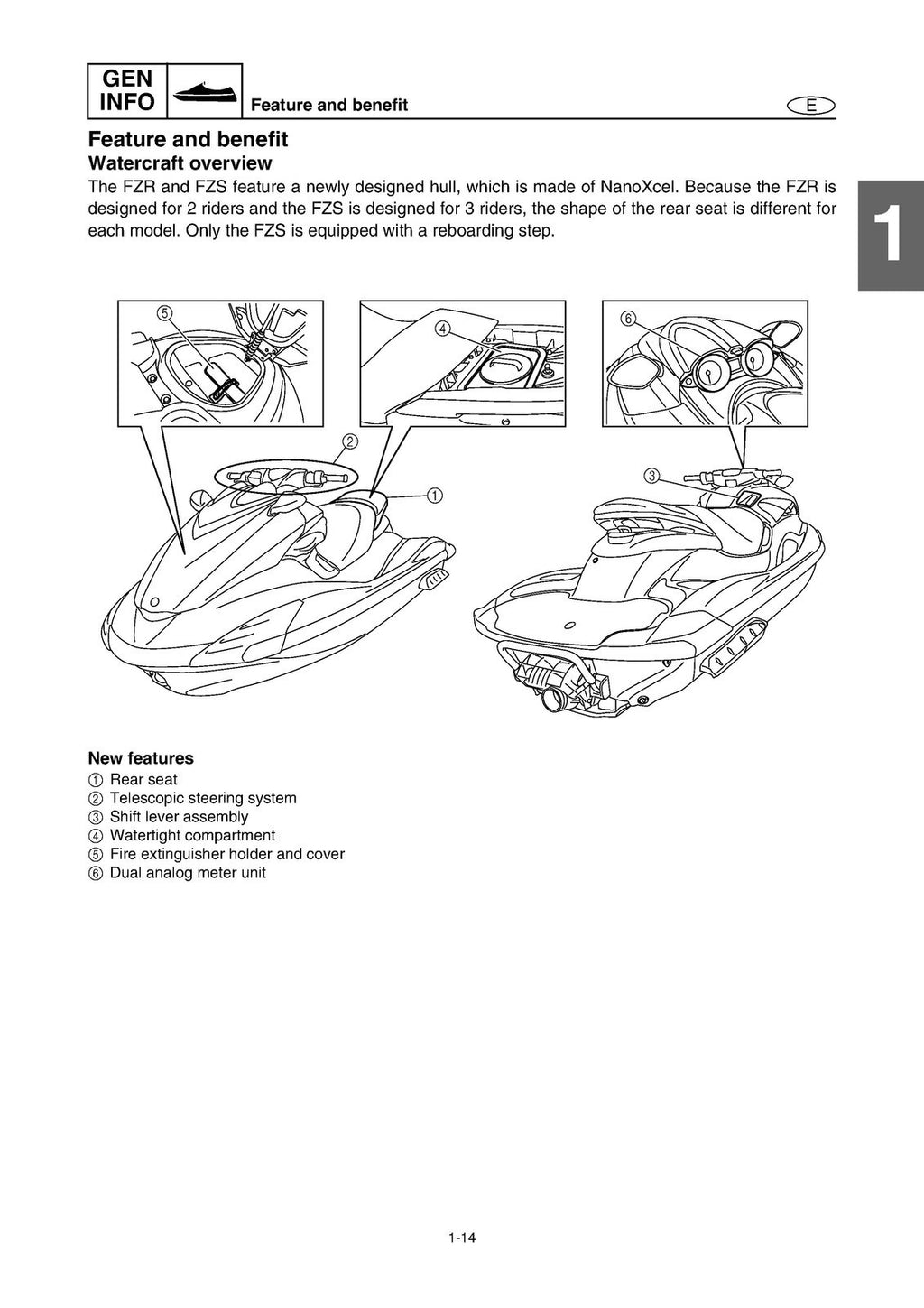 GEN INFO

Feature and benefit

E

1

Feature and benefit
Watercraft overview
The FZR and FZS feature a newly designed hull, which is made of NanoXcel. Because the FZR is designed for 2 riders and the FZS is designed for 3 riders, the shape of the rear seat is different for each model. Only the FZS is equipped with a reboarding step.

⑤
④
⑥
②
①
③

New features
① Rear seat
② Telescopic steering system
③ Shift lever assembly
④ Watertight compartment
⑤ Fire extinguisher holder and cover
⑥ Dual analog meter unit

1-14