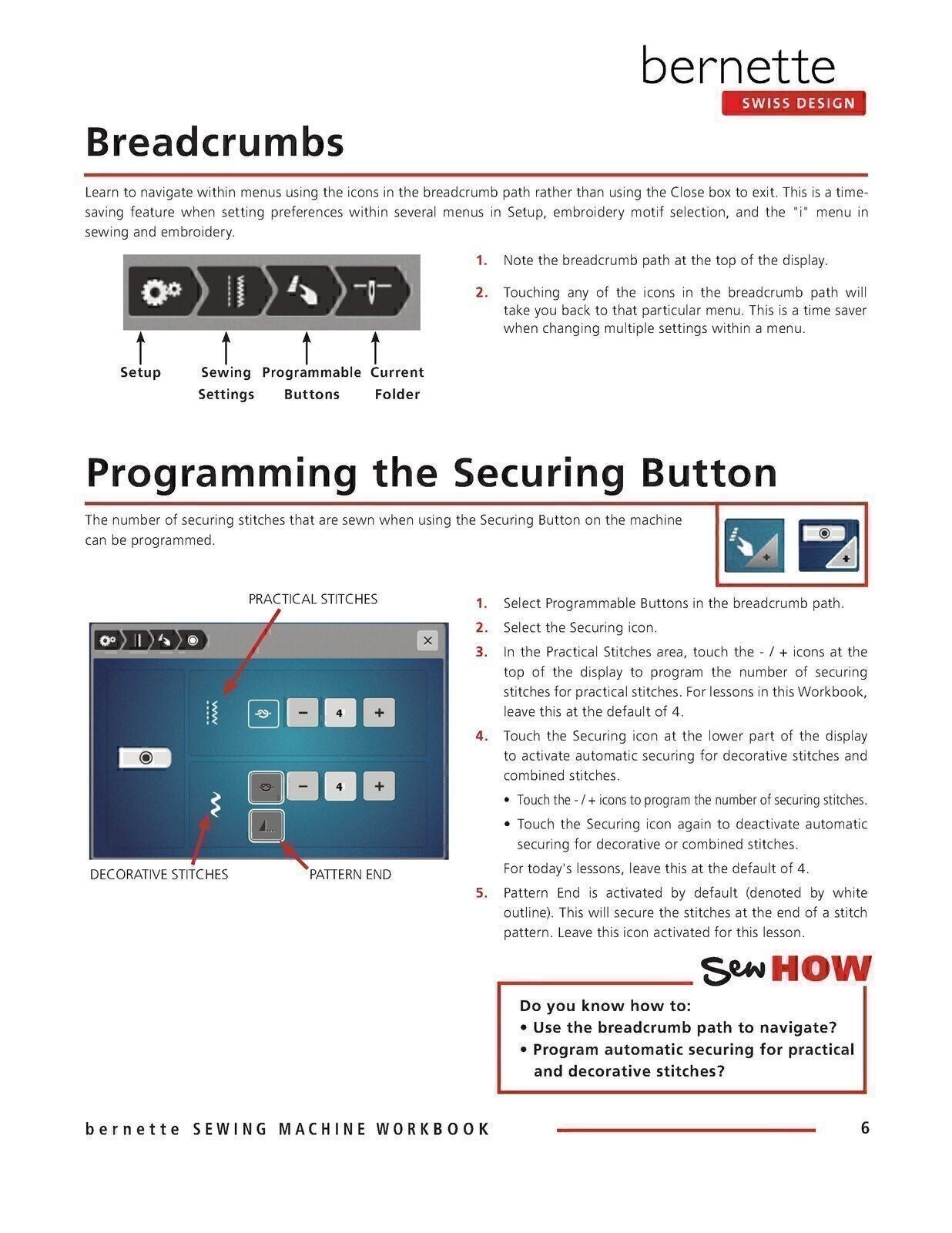 bernette
SWISS DESIGN

Breadcrumbs

Learn to navigate within menus using the icons in the breadcrumb path rather than using the Close box to exit. This is a time-saving feature when setting preferences within several menus in Setup, embroidery motif selection, and the "i" menu in sewing and embroidery.

Setup
Sewing Settings
Programmable Buttons
Current Folder

1. Note the breadcrumb path at the top of the display.

2. Touching any of the icons in the breadcrumb path will take you back to that particular menu. This is a time saver when changing multiple settings within a menu.

Programming the Securing Button

The number of securing stitches that are sewn when using the Securing Button on the machine can be programmed.

PRACTICAL STITCHES

4
4

DECORATIVE STITCHES
PATTERN END

1. Select Programmable Buttons in the breadcrumb path.
2. Select the Securing icon.
3. In the Practical Stitches area, touch the - / + icons at the top of the display to program the number of securing stitches for practical stitches. For lessons in this Workbook, leave this at the default of 4.
4. Touch the Securing icon at the lower part of the display to activate automatic securing for decorative stitches and combined stitches.
• Touch the - / + icons to program the number of securing stitches.
• Touch the Securing icon again to deactivate automatic securing for decorative or combined stitches.
For today's lessons, leave this at the default of 4.
5. Pattern End is activated by default (denoted by white outline). This will secure the stitches at the end of a stitch pattern. Leave this icon activated for this lesson.

Sew HOW

Do you know how to:
• Use the breadcrumb path to navigate?
• Program automatic securing for practical and decorative stitches?

bernette SEWING MACHINE WORKBOOK
6