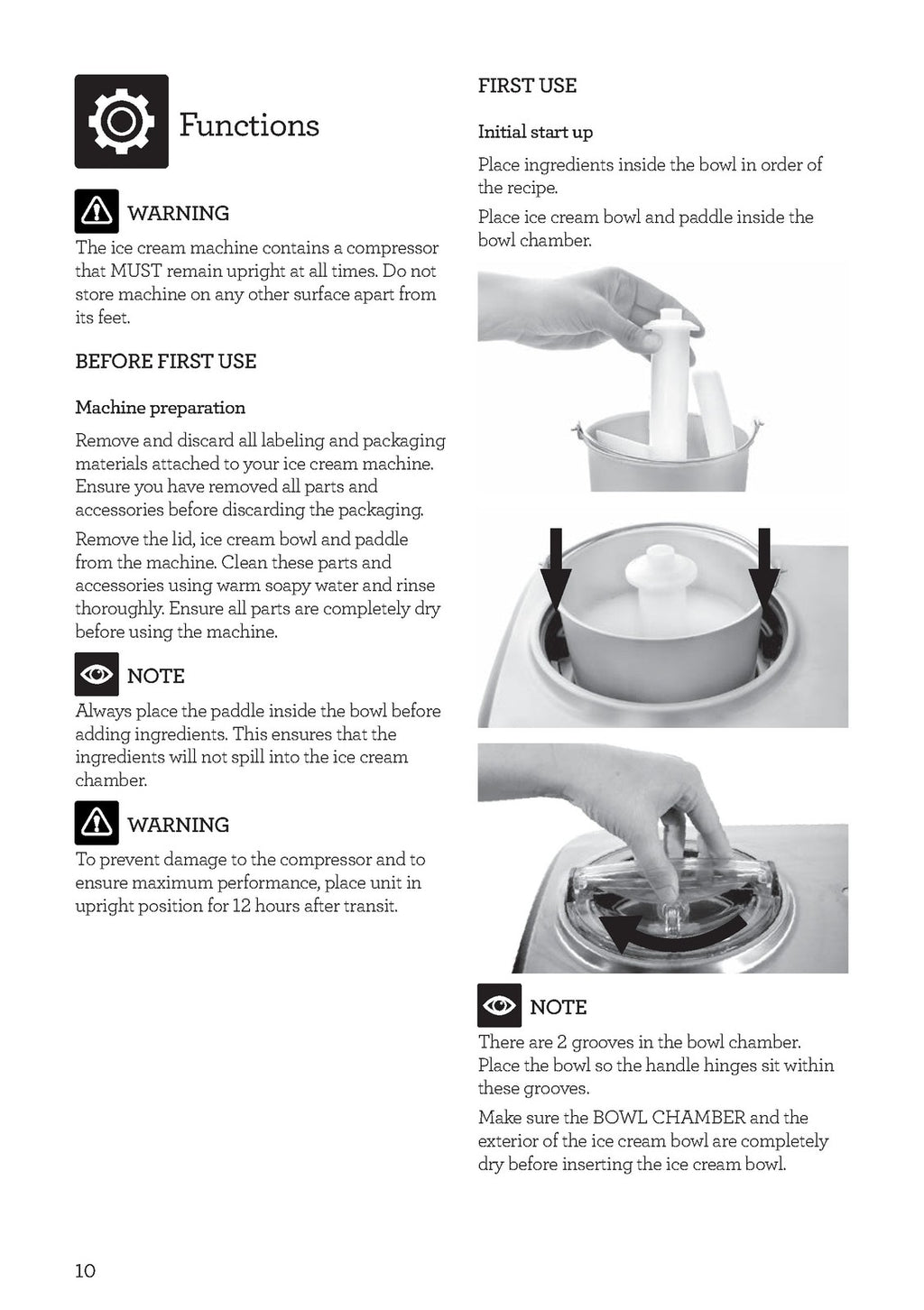 Functions

WARNING

The ice cream machine contains a compressor that MUST remain upright at all times. Do not store machine on any other surface apart from its feet.

BEFORE FIRST USE

Machine preparation

Remove and discard all labeling and packaging materials attached to your ice cream machine. Ensure you have removed all parts and accessories before discarding the packaging.

Remove the lid, ice cream bowl and paddle from the machine. Clean these parts and accessories using warm soapy water and rinse thoroughly. Ensure all parts are completely dry before using the machine.

NOTE

Always place the paddle inside the bowl before adding ingredients. This ensures that the ingredients will not spill into the ice cream chamber.

WARNING

To prevent damage to the compressor and to ensure maximum performance, place unit in upright position for 12 hours after transit.

FIRST USE

Initial start up

Place ingredients inside the bowl in order of the recipe.

Place ice cream bowl and paddle inside the bowl chamber.

NOTE

There are 2 grooves in the bowl chamber. Place the bowl so the handle hinges sit within these grooves.

Make sure the BOWL CHAMBER and the exterior of the ice cream bowl are completely dry before inserting the ice cream bowl.

10