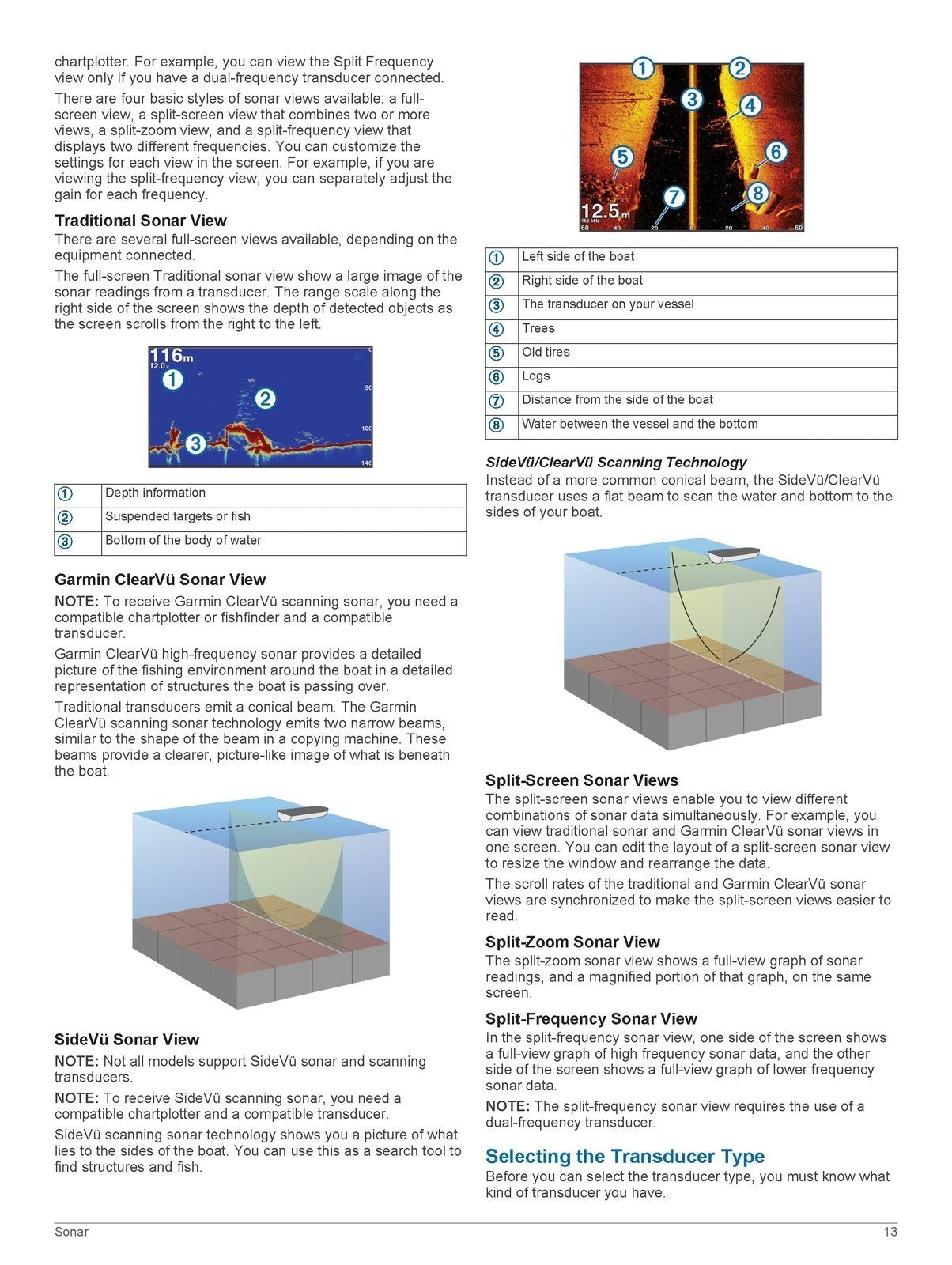 chartplotter. For example, you can view the Split Frequency view only if you have a dual-frequency transducer connected.

There are four basic styles of sonar views available: a full-screen view, a split-screen view that combines two or more views, a split-zoom view, and a split-frequency view that displays two different frequencies. You can customize the settings for each view in the screen. For example, if you are viewing the split-frequency view, you can separately adjust the gain for each frequency.

Traditional Sonar View

There are several full-screen views available, depending on the equipment connected.

The full-screen Traditional sonar view show a large image of the sonar readings from a transducer. The range scale along the right side of the screen shows the depth of detected objects as the screen scrolls from the right to the left.

116m
12.0v
①
②
③
50
100
146

| ① | Depth information |
|---|---|
| ② | Suspended targets or fish |
| ③ | Bottom of the body of water |

Garmin ClearVü Sonar View

NOTE: To receive Garmin ClearVü scanning sonar, you need a compatible chartplotter or fishfinder and a compatible transducer.

Garmin ClearVü high-frequency sonar provides a detailed picture of the fishing environment around the boat in a detailed representation of structures the boat is passing over.

Traditional transducers emit a conical beam. The Garmin ClearVü scanning sonar technology emits two narrow beams, similar to the shape of the beam in a copying machine. These beams provide a clearer, picture-like image of what is beneath the boat.

SideVü Sonar View

NOTE: Not all models support SideVü sonar and scanning transducers.

NOTE: To receive SideVü scanning sonar, you need a compatible chartplotter and a compatible transducer.

SideVü scanning sonar technology shows you a picture of what lies to the sides of the boat. You can use this as a search tool to find structures and fish.

①
②
③
④
⑤
⑥
⑦
⑧
12.5m
455 kHz
60 40 20 0 20 40 60

| ① | Left side of the boat |
|---|---|
| ② | Right side of the boat |
| ③ | The transducer on your vessel |
| ④ | Trees |
| ⑤ | Old tires |
| ⑥ | Logs |
| ⑦ | Distance from the side of the boat |
| ⑧ | Water between the vessel and the bottom |

SideVü/ClearVü Scanning Technology

Instead of a more common conical beam, the SideVü/ClearVü transducer uses a flat beam to scan the water and bottom to the sides of your boat.

Split-Screen Sonar Views

The split-screen sonar views enable you to view different combinations of sonar data simultaneously. For example, you can view traditional sonar and Garmin ClearVü sonar views in one screen. You can edit the layout of a split-screen sonar view to resize the window and rearrange the data.

The scroll rates of the traditional and Garmin ClearVü sonar views are synchronized to make the split-screen views easier to read.

Split-Zoom Sonar View

The split-zoom sonar view shows a full-view graph of sonar readings, and a magnified portion of that graph, on the same screen.

Split-Frequency Sonar View

In the split-frequency sonar view, one side of the screen shows a full-view graph of high frequency sonar data, and the other side of the screen shows a full-view graph of lower frequency sonar data.

NOTE: The split-frequency sonar view requires the use of a dual-frequency transducer.

Selecting the Transducer Type

Before you can select the transducer type, you must know what kind of transducer you have.

Sonar 13