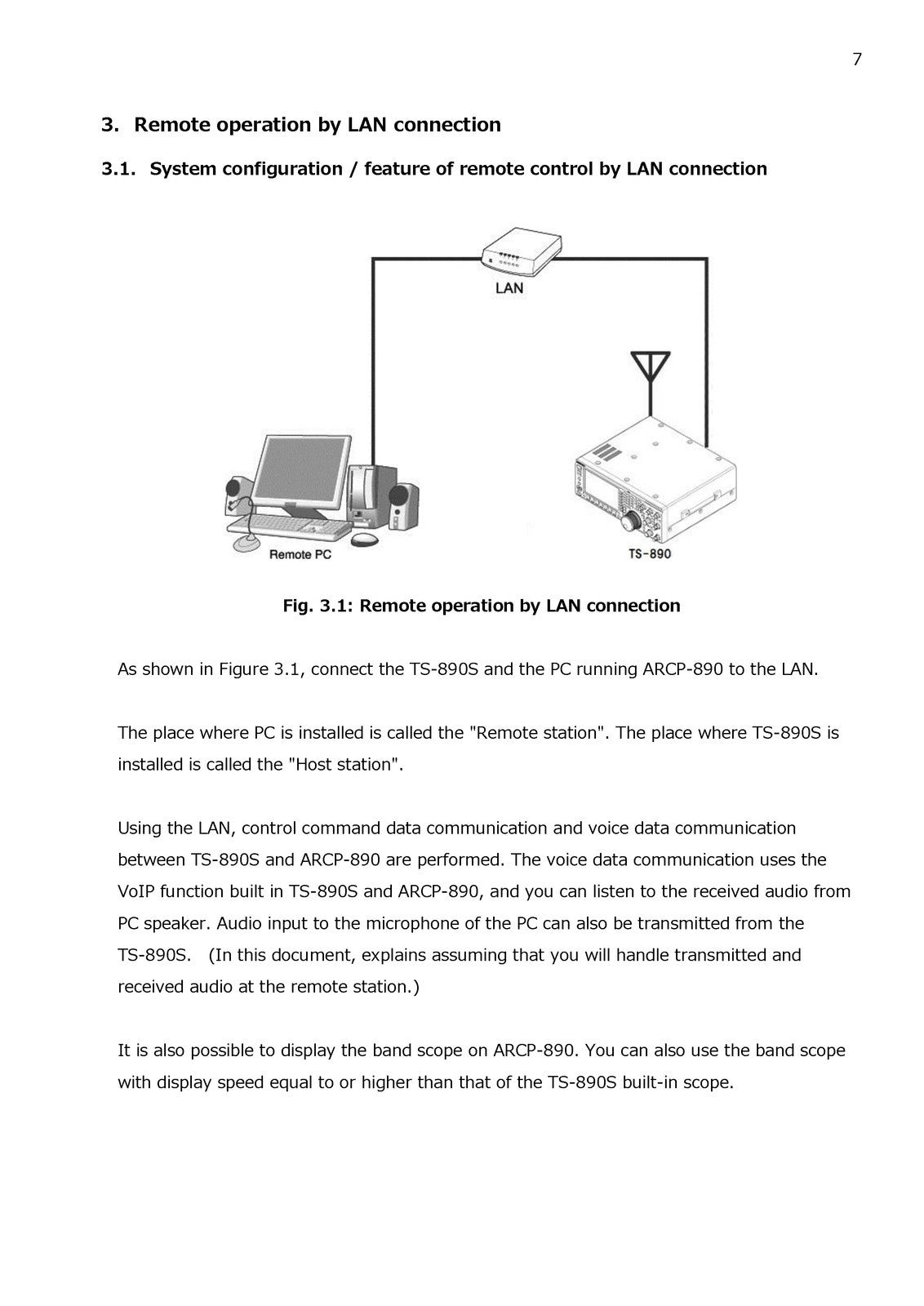 7

3. Remote operation by LAN connection

3.1. System configuration / feature of remote control by LAN connection

LAN

Remote PC

TS-890

Fig. 3.1: Remote operation by LAN connection

As shown in Figure 3.1, connect the TS-890S and the PC running ARCP-890 to the LAN.

The place where PC is installed is called the "Remote station". The place where TS-890S is installed is called the "Host station".

Using the LAN, control command data communication and voice data communication between TS-890S and ARCP-890 are performed. The voice data communication uses the VoIP function built in TS-890S and ARCP-890, and you can listen to the received audio from PC speaker. Audio input to the microphone of the PC can also be transmitted from the TS-890S. (In this document, explains assuming that you will handle transmitted and received audio at the remote station.)

It is also possible to display the band scope on ARCP-890. You can also use the band scope with display speed equal to or higher than that of the TS-890S built-in scope.