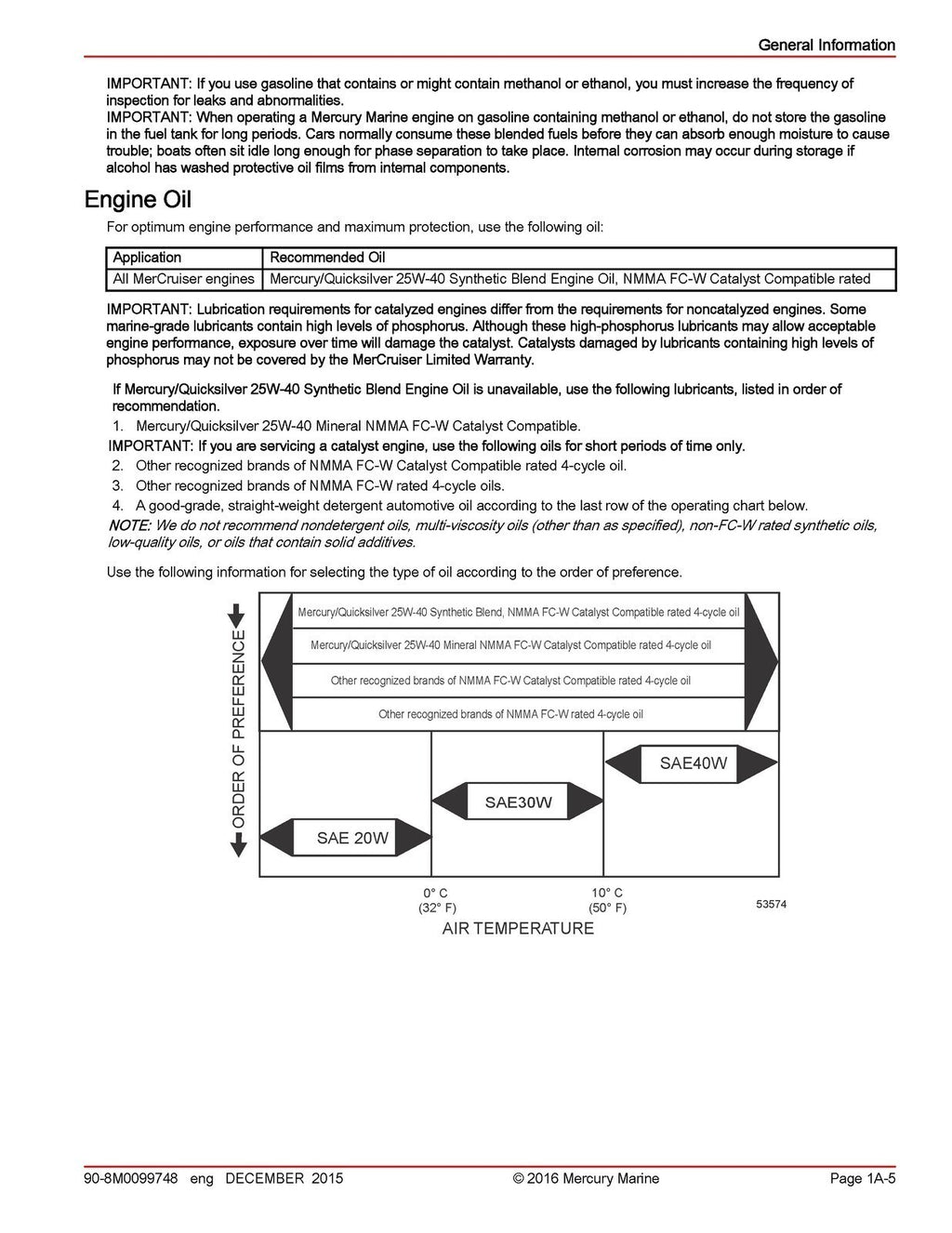 General Information

IMPORTANT: If you use gasoline that contains or might contain methanol or ethanol, you must increase the frequency of inspection for leaks and abnormalities.
IMPORTANT: When operating a Mercury Marine engine on gasoline containing methanol or ethanol, do not store the gasoline in the fuel tank for long periods. Cars normally consume these blended fuels before they can absorb enough moisture to cause trouble; boats often sit idle long enough for phase separation to take place. Internal corrosion may occur during storage if alcohol has washed protective oil films from internal components.

Engine Oil

For optimum engine performance and maximum protection, use the following oil:

| Application | Recommended Oil |
|---|---|
| All MerCruiser engines | Mercury/Quicksilver 25W-40 Synthetic Blend Engine Oil, NMMA FC-W Catalyst Compatible rated |

IMPORTANT: Lubrication requirements for catalyzed engines differ from the requirements for noncatalyzed engines. Some marine-grade lubricants contain high levels of phosphorus. Although these high-phosphorus lubricants may allow acceptable engine performance, exposure over time will damage the catalyst. Catalysts damaged by lubricants containing high levels of phosphorus may not be covered by the MerCruiser Limited Warranty.

If Mercury/Quicksilver 25W-40 Synthetic Blend Engine Oil is unavailable, use the following lubricants, listed in order of recommendation.
1. Mercury/Quicksilver 25W-40 Mineral NMMA FC-W Catalyst Compatible.
IMPORTANT: If you are servicing a catalyst engine, use the following oils for short periods of time only.
2. Other recognized brands of NMMA FC-W Catalyst Compatible rated 4-cycle oil.
3. Other recognized brands of NMMA FC-W rated 4-cycle oils.
4. A good-grade, straight-weight detergent automotive oil according to the last row of the operating chart below.
NOTE: We do not recommend nondetergent oils, multi-viscosity oils (other than as specified), non-FC-W rated synthetic oils, low-quality oils, or oils that contain solid additives.

Use the following information for selecting the type of oil according to the order of preference.

ORDER OF PREFERENCE
Mercury/Quicksilver 25W-40 Synthetic Blend, NMMA FC-W Catalyst Compatible rated 4-cycle oil
Mercury/Quicksilver 25W-40 Mineral NMMA FC-W Catalyst Compatible rated 4-cycle oil
Other recognized brands of NMMA FC-W Catalyst Compatible rated 4-cycle oil
Other recognized brands of NMMA FC-W rated 4-cycle oil
SAE40W
SAE30W
SAE 20W
0° C
(32° F)
10° C
(50° F)
53574
AIR TEMPERATURE

90-8M0099748 eng DECEMBER 2015 © 2016 Mercury Marine Page 1A-5