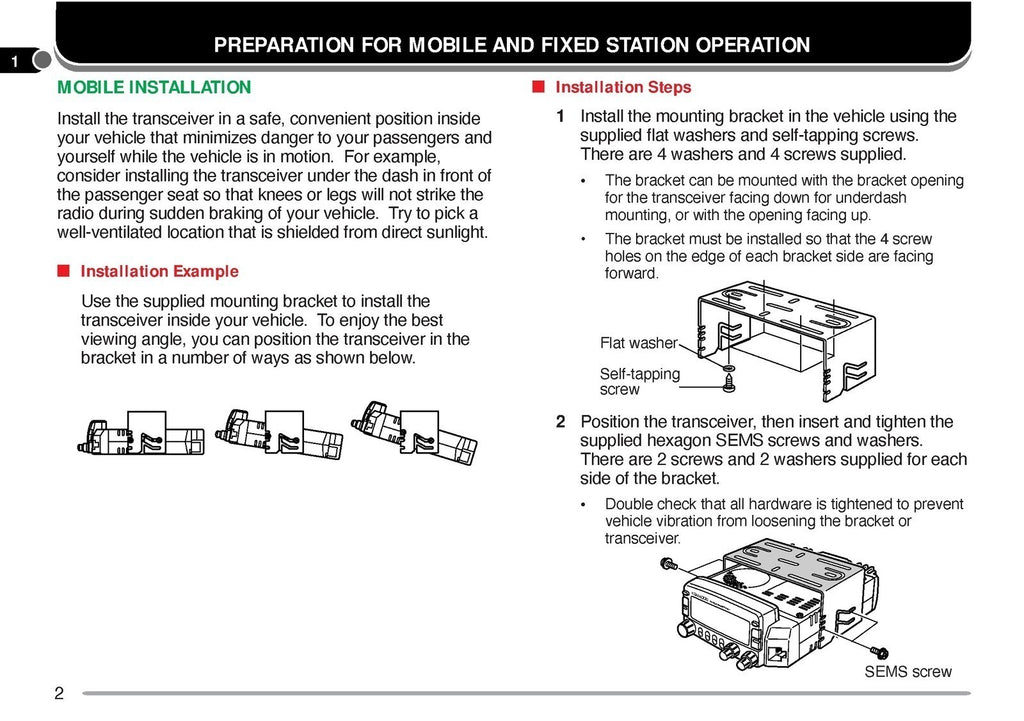 1

PREPARATION FOR MOBILE AND FIXED STATION OPERATION

MOBILE INSTALLATION

Install the transceiver in a safe, convenient position inside your vehicle that minimizes danger to your passengers and yourself while the vehicle is in motion. For example, consider installing the transceiver under the dash in front of the passenger seat so that knees or legs will not strike the radio during sudden braking of your vehicle. Try to pick a well-ventilated location that is shielded from direct sunlight.

■ Installation Example

Use the supplied mounting bracket to install the transceiver inside your vehicle. To enjoy the best viewing angle, you can position the transceiver in the bracket in a number of ways as shown below.

■ Installation Steps

1 Install the mounting bracket in the vehicle using the supplied flat washers and self-tapping screws. There are 4 washers and 4 screws supplied.

• The bracket can be mounted with the bracket opening for the transceiver facing down for underdash mounting, or with the opening facing up.

• The bracket must be installed so that the 4 screw holes on the edge of each bracket side are facing forward.

Flat washer

Self-tapping screw

2 Position the transceiver, then insert and tighten the supplied hexagon SEMS screws and washers. There are 2 screws and 2 washers supplied for each side of the bracket.

• Double check that all hardware is tightened to prevent vehicle vibration from loosening the bracket or transceiver.

SEMS screw

2