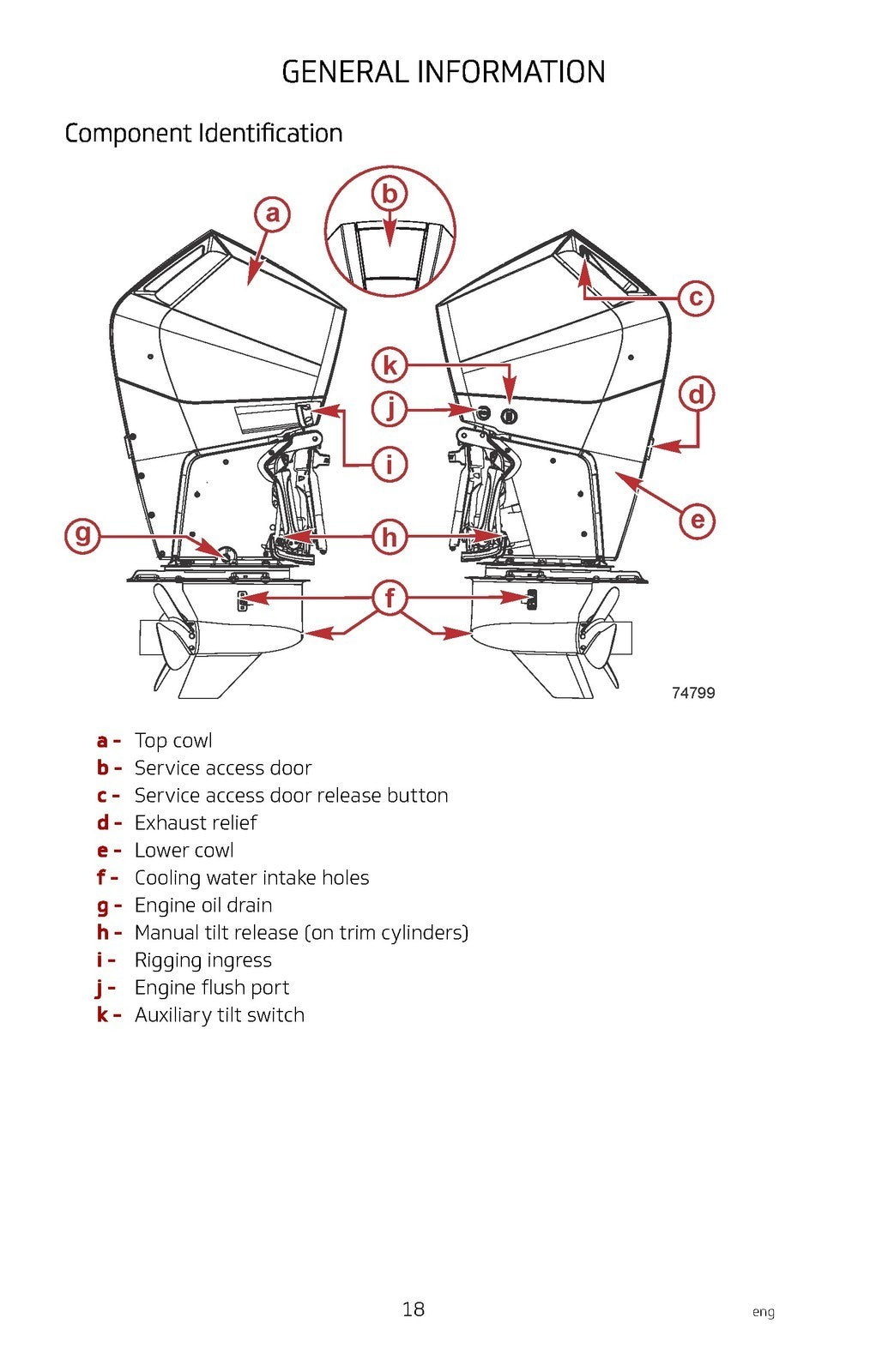 GENERAL INFORMATION

Component Identification

a
b
c
k
d
j
i
e
g
h
f

74799

a - Top cowl
b - Service access door
c - Service access door release button
d - Exhaust relief
e - Lower cowl
f - Cooling water intake holes
g - Engine oil drain
h - Manual tilt release (on trim cylinders)
i - Rigging ingress
j - Engine flush port
k - Auxiliary tilt switch

18

eng