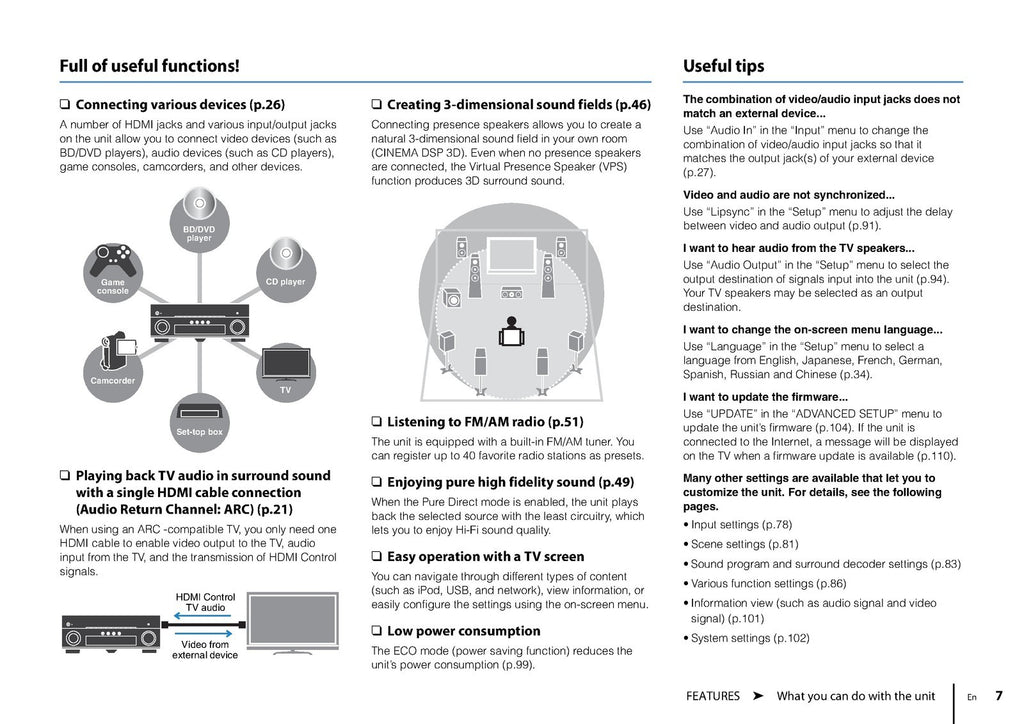 Full of useful functions!

❑ Connecting various devices (p.26)

A number of HDMI jacks and various input/output jacks on the unit allow you to connect video devices (such as BD/DVD players), audio devices (such as CD players), game consoles, camcorders, and other devices.

BD/DVD player

Game console

CD player

Camcorder

TV

Set-top box

❑ Playing back TV audio in surround sound with a single HDMI cable connection (Audio Return Channel: ARC) (p.21)

When using an ARC -compatible TV, you only need one HDMI cable to enable video output to the TV, audio input from the TV, and the transmission of HDMI Control signals.

HDMI Control
TV audio

Video from external device

❑ Creating 3-dimensional sound fields (p.46)

Connecting presence speakers allows you to create a natural 3-dimensional sound field in your own room (CINEMA DSP 3D). Even when no presence speakers are connected, the Virtual Presence Speaker (VPS) function produces 3D surround sound.

❑ Listening to FM/AM radio (p.51)

The unit is equipped with a built-in FM/AM tuner. You can register up to 40 favorite radio stations as presets.

❑ Enjoying pure high fidelity sound (p.49)

When the Pure Direct mode is enabled, the unit plays back the selected source with the least circuitry, which lets you to enjoy Hi-Fi sound quality.

❑ Easy operation with a TV screen

You can navigate through different types of content (such as iPod, USB, and network), view information, or easily configure the settings using the on-screen menu.

❑ Low power consumption

The ECO mode (power saving function) reduces the unit's power consumption (p.99).

Useful tips

The combination of video/audio input jacks does not match an external device...
Use "Audio In" in the "Input" menu to change the combination of video/audio input jacks so that it matches the output jack(s) of your external device (p.27).

Video and audio are not synchronized...
Use "Lipsync" in the "Setup" menu to adjust the delay between video and audio output (p.91).

I want to hear audio from the TV speakers...
Use "Audio Output" in the "Setup" menu to select the output destination of signals input into the unit (p.94). Your TV speakers may be selected as an output destination.

I want to change the on-screen menu language...
Use "Language" in the "Setup" menu to select a language from English, Japanese, French, German, Spanish, Russian and Chinese (p.34).

I want to update the firmware...
Use "UPDATE" in the "ADVANCED SETUP" menu to update the unit's firmware (p.104). If the unit is connected to the Internet, a message will be displayed on the TV when a firmware update is available (p.110).

Many other settings are available that let you to customize the unit. For details, see the following pages.
• Input settings (p.78)
• Scene settings (p.81)
• Sound program and surround decoder settings (p.83)
• Various function settings (p.86)
• Information view (such as audio signal and video signal) (p.101)
• System settings (p.102)

FEATURES ➤ What you can do with the unit En 7