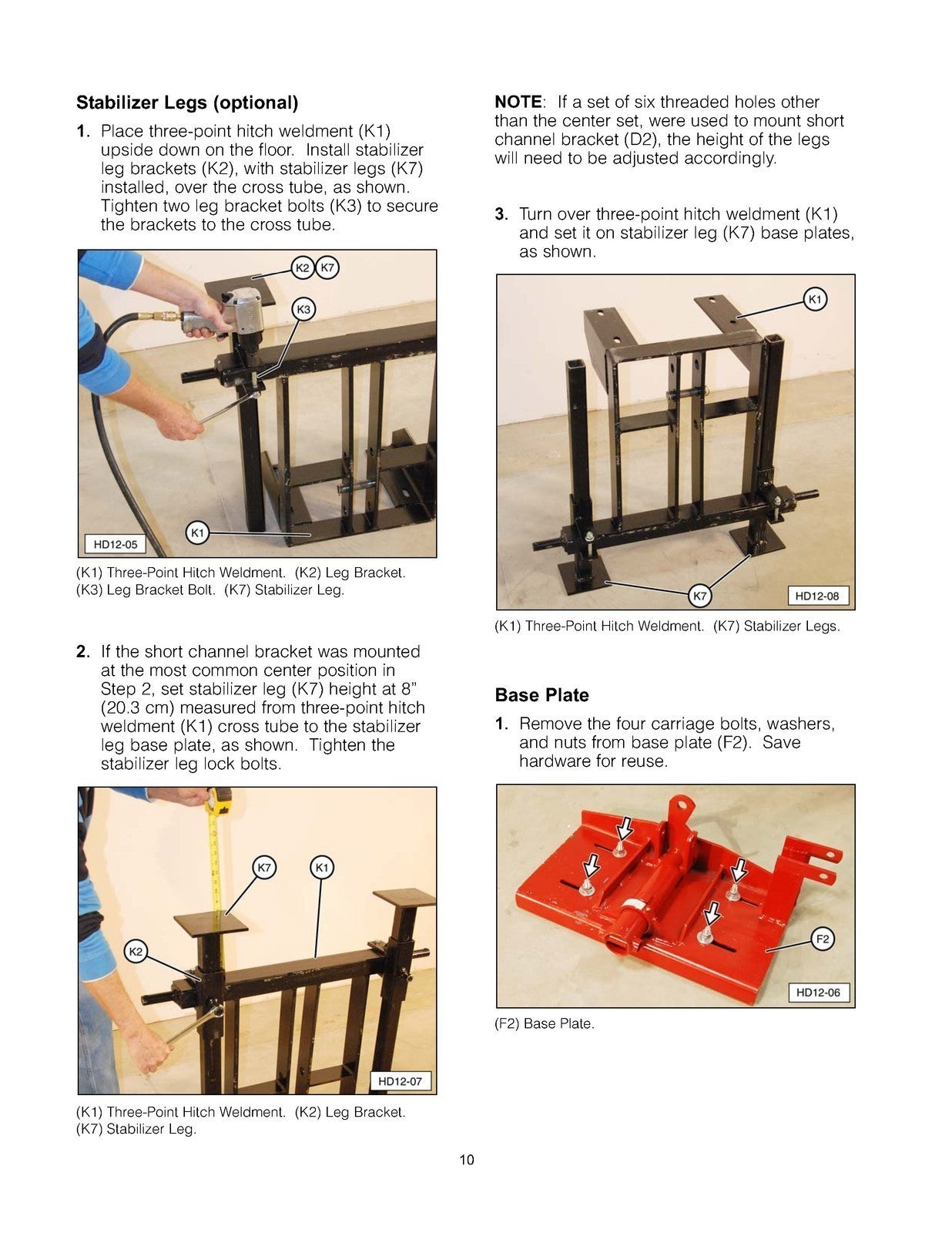 **Stabilizer Legs (optional)**

**1.** Place three-point hitch weldment (K1) upside down on the floor. Install stabilizer leg brackets (K2), with stabilizer legs (K7) installed, over the cross tube, as shown. Tighten two leg bracket bolts (K3) to secure the brackets to the cross tube.

K2 K7
K3
K1
HD12-05

(K1) Three-Point Hitch Weldment. (K2) Leg Bracket. (K3) Leg Bracket Bolt. (K7) Stabilizer Leg.

**2.** If the short channel bracket was mounted at the most common center position in Step 2, set stabilizer leg (K7) height at 8" (20.3 cm) measured from three-point hitch weldment (K1) cross tube to the stabilizer leg base plate, as shown. Tighten the stabilizer leg lock bolts.

K7 K1
K2
HD12-07

(K1) Three-Point Hitch Weldment. (K2) Leg Bracket. (K7) Stabilizer Leg.

**NOTE**: If a set of six threaded holes other than the center set, were used to mount short channel bracket (D2), the height of the legs will need to be adjusted accordingly.

**3.** Turn over three-point hitch weldment (K1) and set it on stabilizer leg (K7) base plates, as shown.

K1
K7
HD12-08

(K1) Three-Point Hitch Weldment. (K7) Stabilizer Legs.

**Base Plate**

**1.** Remove the four carriage bolts, washers, and nuts from base plate (F2). Save hardware for reuse.

F2
HD12-06

(F2) Base Plate.

10