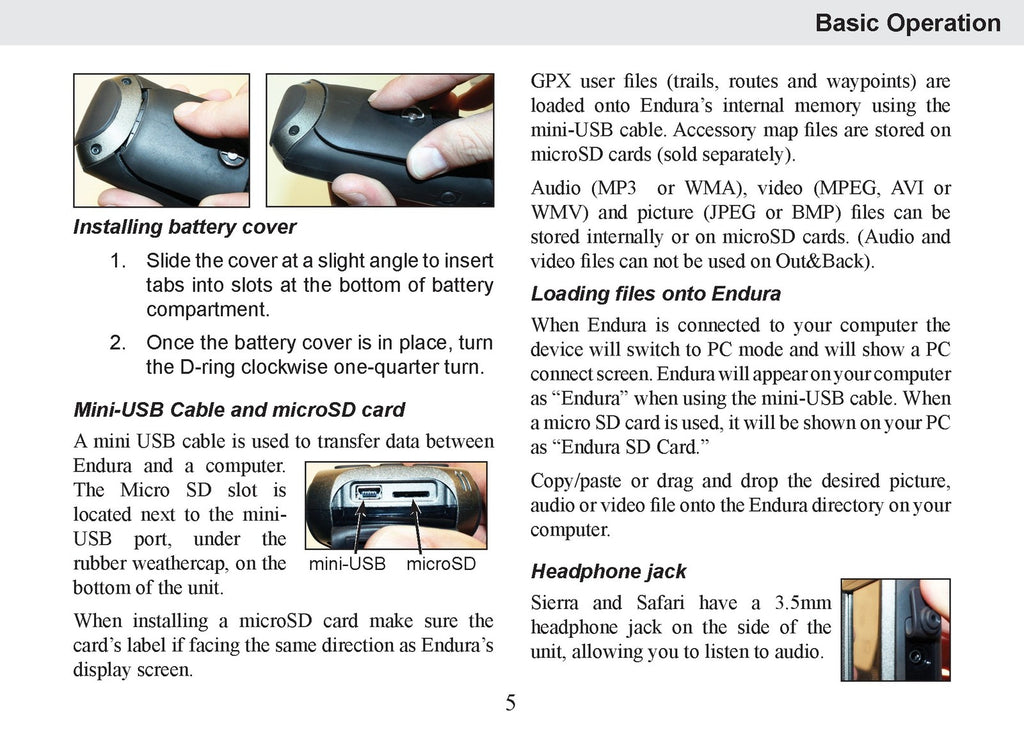 Basic Operation

Installing battery cover

1. Slide the cover at a slight angle to insert tabs into slots at the bottom of battery compartment.

2. Once the battery cover is in place, turn the D-ring clockwise one-quarter turn.

Mini-USB Cable and microSD card

A mini USB cable is used to transfer data between Endura and a computer. The Micro SD slot is located next to the mini-USB port, under the rubber weathercap, on the bottom of the unit.

mini-USB microSD

When installing a microSD card make sure the card's label if facing the same direction as Endura's display screen.

GPX user files (trails, routes and waypoints) are loaded onto Endura's internal memory using the mini-USB cable. Accessory map files are stored on microSD cards (sold separately).

Audio (MP3 or WMA), video (MPEG, AVI or WMV) and picture (JPEG or BMP) files can be stored internally or on microSD cards. (Audio and video files can not be used on Out&Back).

Loading files onto Endura

When Endura is connected to your computer the device will switch to PC mode and will show a PC connect screen. Endura will appear on your computer as "Endura" when using the mini-USB cable. When a micro SD card is used, it will be shown on your PC as "Endura SD Card."

Copy/paste or drag and drop the desired picture, audio or video file onto the Endura directory on your computer.

Headphone jack

Sierra and Safari have a 3.5mm headphone jack on the side of the unit, allowing you to listen to audio.

5