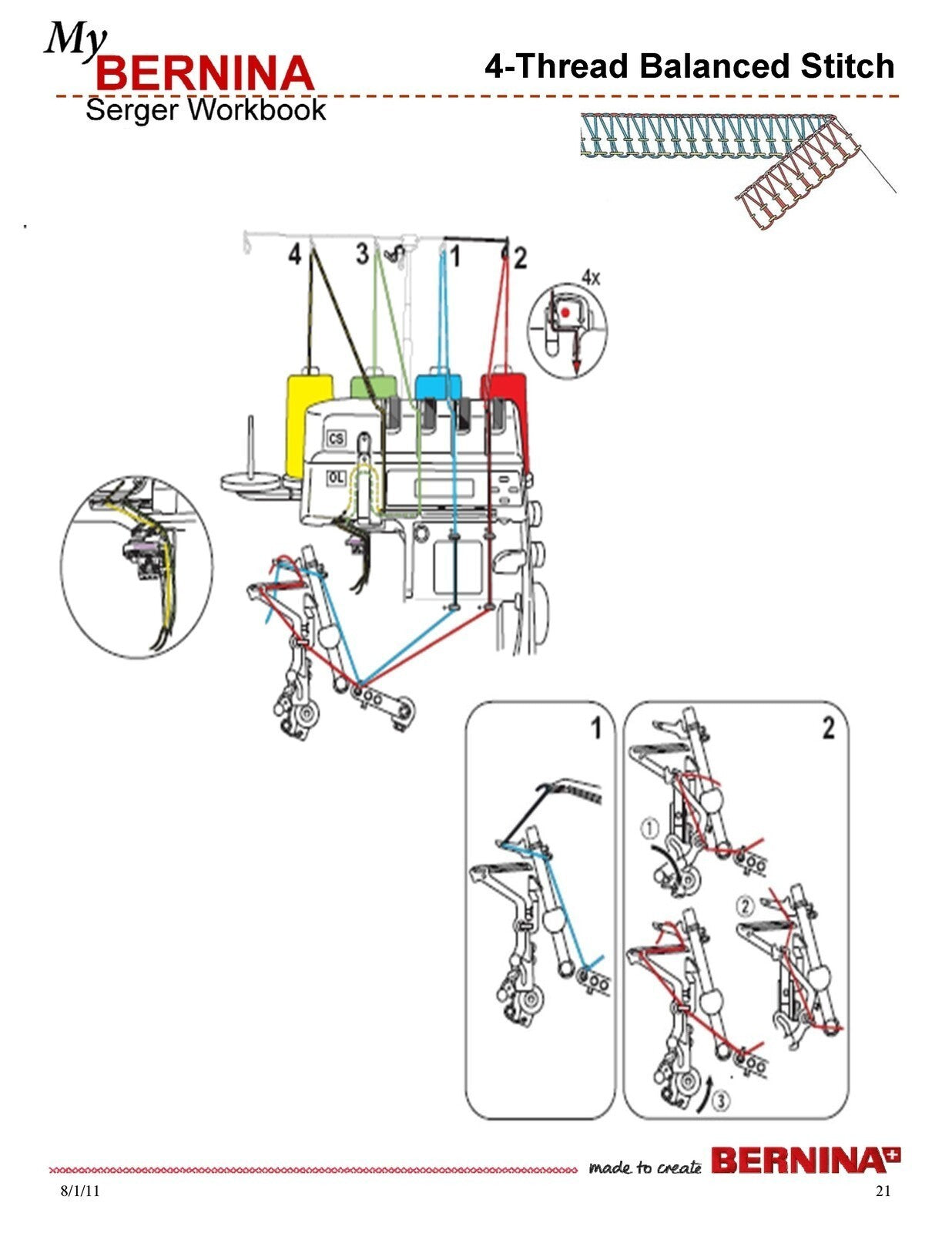 My BERNINA Serger Workbook

4-Thread Balanced Stitch

4 3 1 2

4x

CS

OL

1

2

①

②

③

made to create BERNINA

8/1/11

21