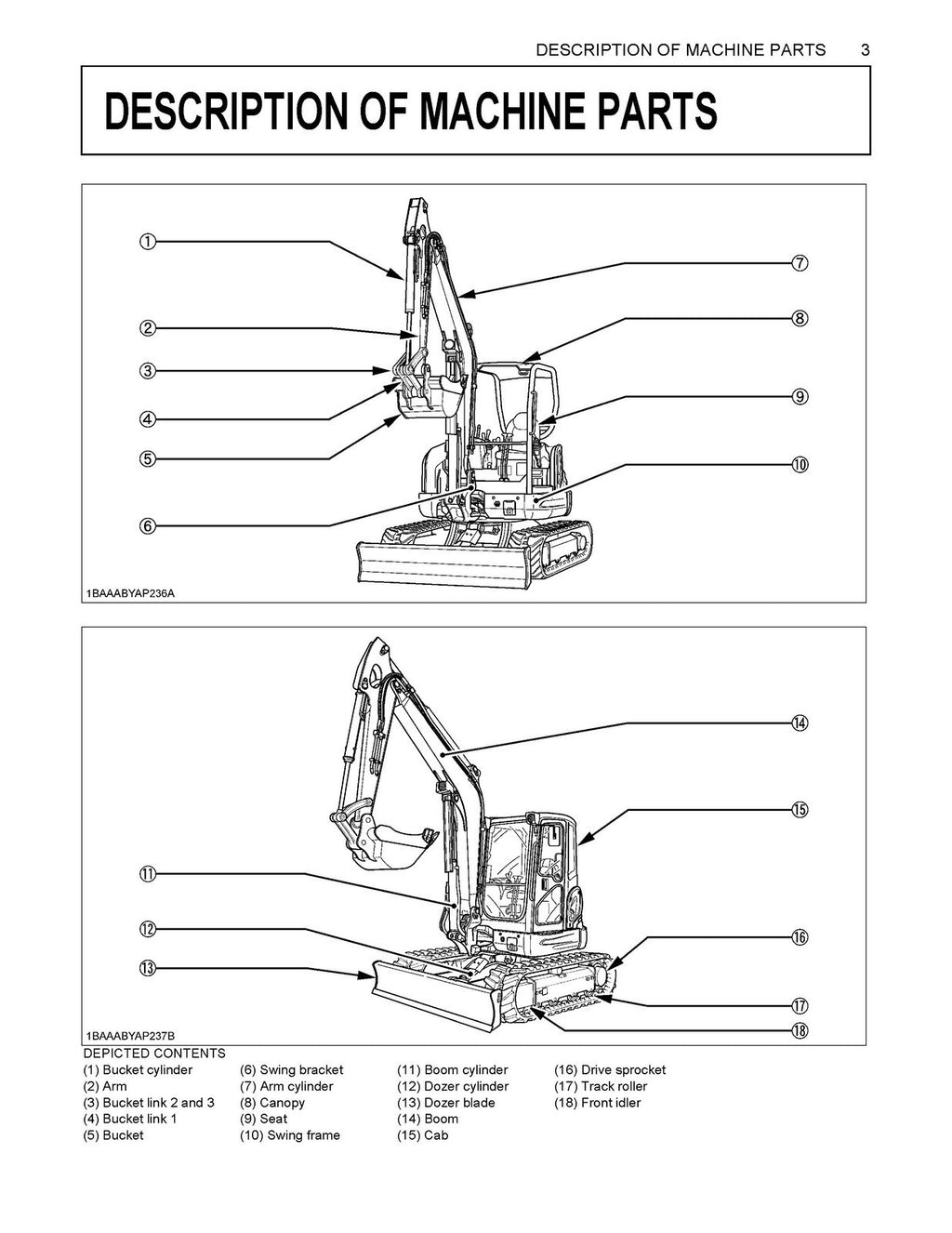 DESCRIPTION OF MACHINE PARTS 3

DESCRIPTION OF MACHINE PARTS

①
②
③
④
⑤
⑥
⑦
⑧
⑨
⑩

1BAAABYAP236A

⑪
⑫
⑬
⑭
⑮
⑯
⑰
⑱

1BAAABYAP237B

DEPICTED CONTENTS

(1) Bucket cylinder
(2) Arm
(3) Bucket link 2 and 3
(4) Bucket link 1
(5) Bucket

(6) Swing bracket
(7) Arm cylinder
(8) Canopy
(9) Seat
(10) Swing frame

(11) Boom cylinder
(12) Dozer cylinder
(13) Dozer blade
(14) Boom
(15) Cab

(16) Drive sprocket
(17) Track roller
(18) Front idler