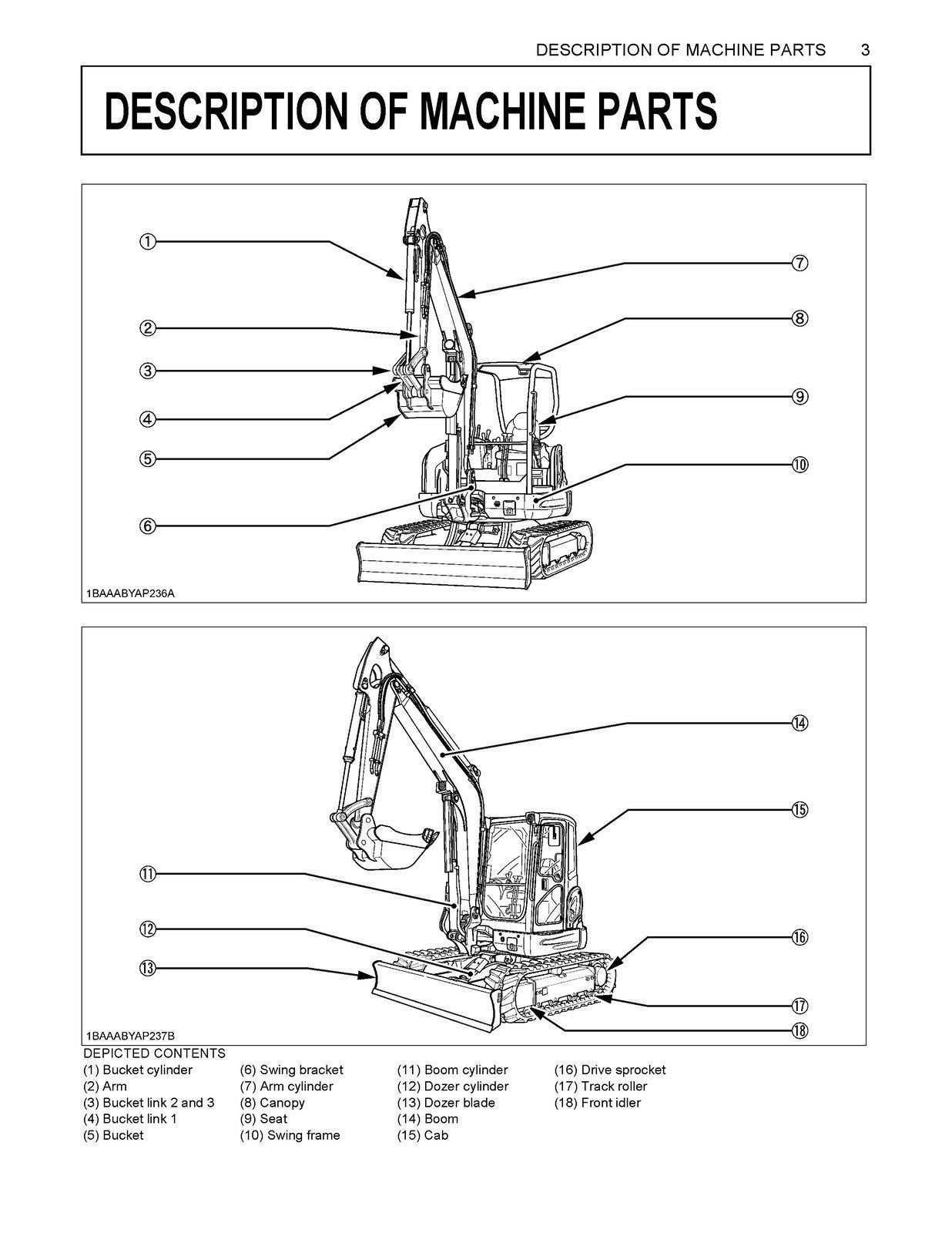 DESCRIPTION OF MACHINE PARTS 3

DESCRIPTION OF MACHINE PARTS

①
②
③
④
⑤
⑥
⑦
⑧
⑨
⑩

1BAAABYAP236A

⑪
⑫
⑬
⑭
⑮
⑯
⑰
⑱

1BAAABYAP237B

DEPICTED CONTENTS
(1) Bucket cylinder
(2) Arm
(3) Bucket link 2 and 3
(4) Bucket link 1
(5) Bucket

(6) Swing bracket
(7) Arm cylinder
(8) Canopy
(9) Seat
(10) Swing frame

(11) Boom cylinder
(12) Dozer cylinder
(13) Dozer blade
(14) Boom
(15) Cab

(16) Drive sprocket
(17) Track roller
(18) Front idler