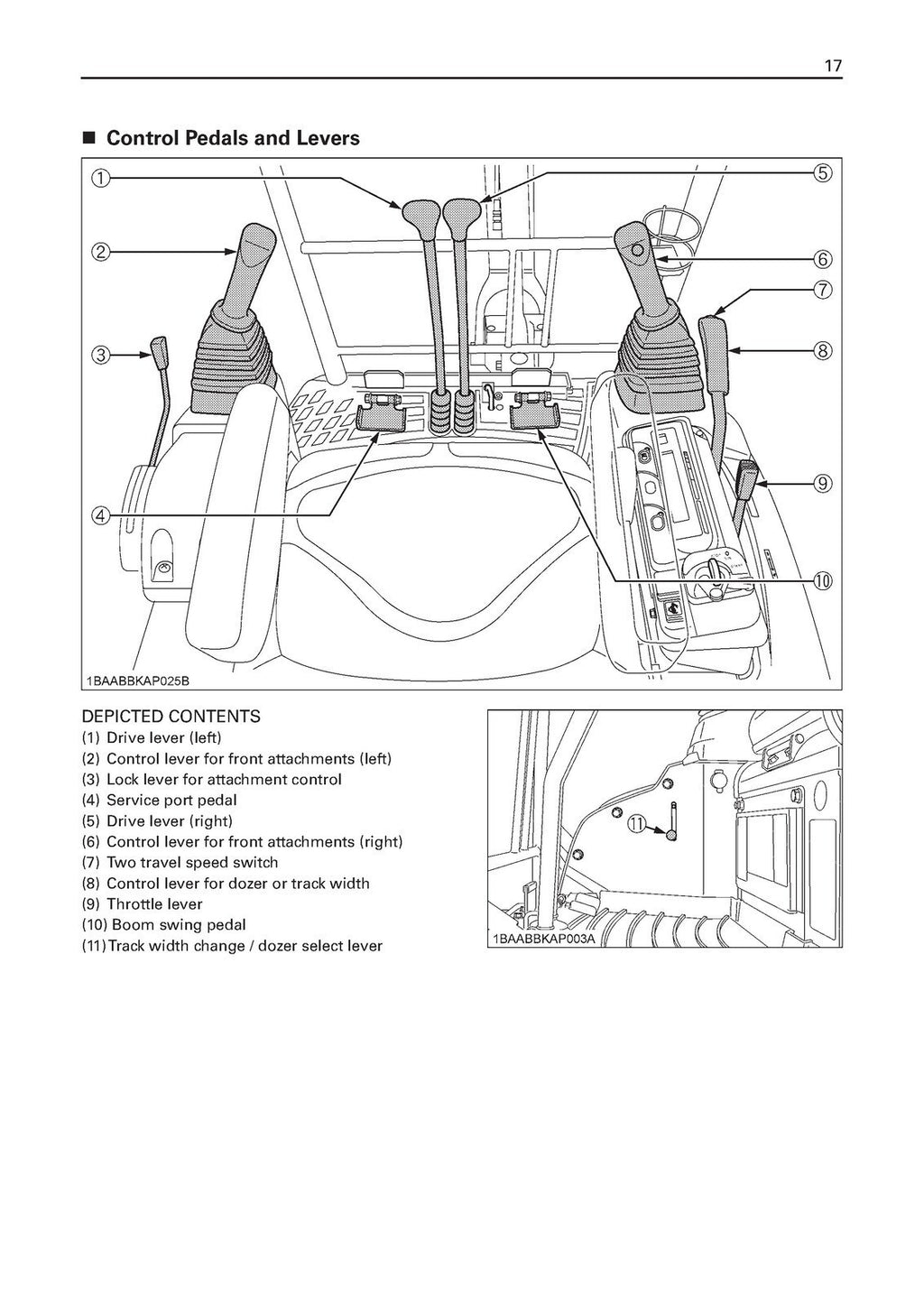 17

■ Control Pedals and Levers

①
②
③
④
⑤
⑥
⑦
⑧
⑨
⑩

1BAABBKAP025B

DEPICTED CONTENTS
(1) Drive lever (left)
(2) Control lever for front attachments (left)
(3) Lock lever for attachment control
(4) Service port pedal
(5) Drive lever (right)
(6) Control lever for front attachments (right)
(7) Two travel speed switch
(8) Control lever for dozer or track width
(9) Throttle lever
(10) Boom swing pedal
(11) Track width change / dozer select lever

⑪

1BAABBKAP003A