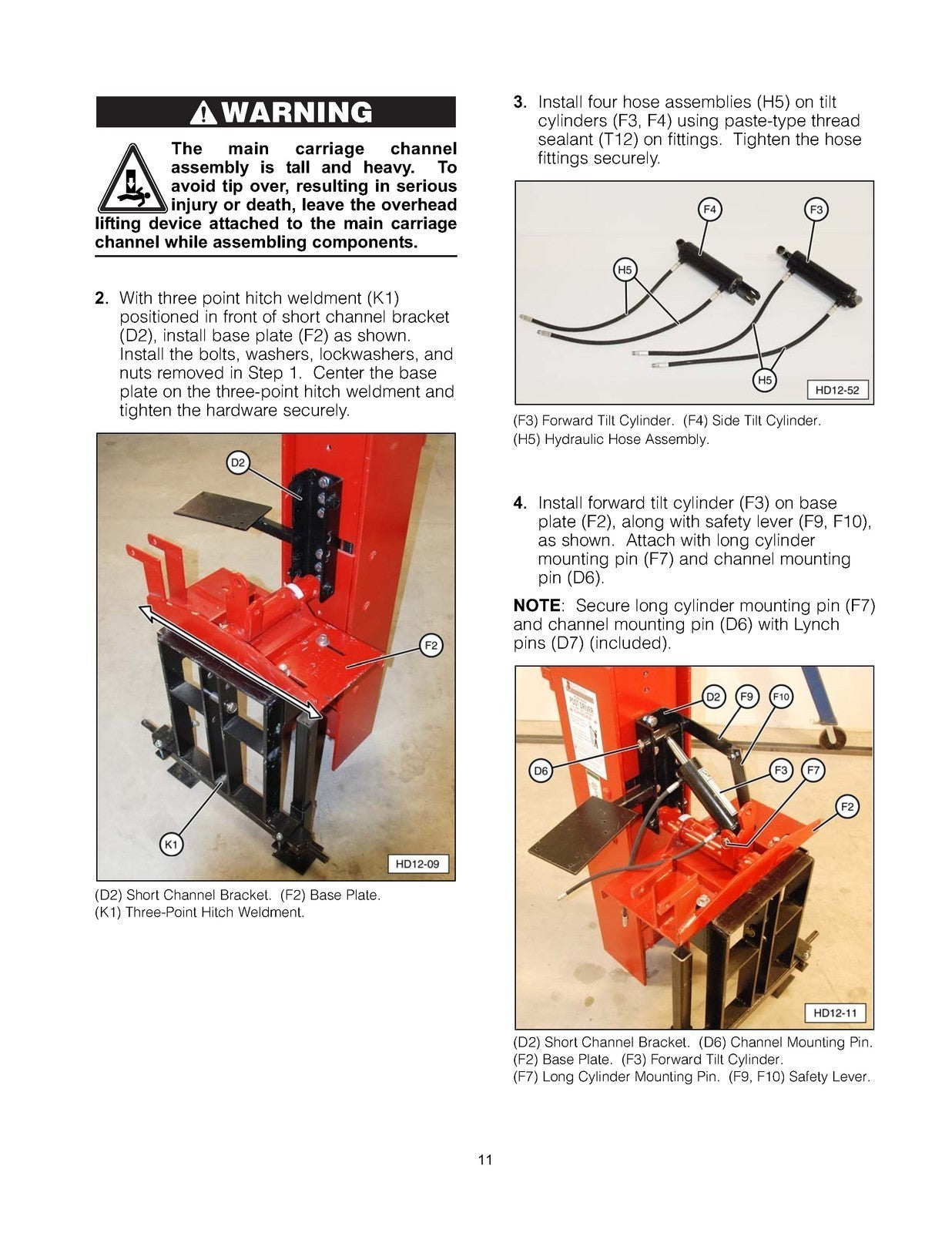 WARNING

The main carriage channel assembly is tall and heavy. To avoid tip over, resulting in serious injury or death, leave the overhead lifting device attached to the main carriage channel while assembling components.

2. With three point hitch weldment (K1) positioned in front of short channel bracket (D2), install base plate (F2) as shown. Install the bolts, washers, lockwashers, and nuts removed in Step 1. Center the base plate on the three-point hitch weldment and tighten the hardware securely.

D2

F2

K1

HD12-09

(D2) Short Channel Bracket. (F2) Base Plate.
(K1) Three-Point Hitch Weldment.

3. Install four hose assemblies (H5) on tilt cylinders (F3, F4) using paste-type thread sealant (T12) on fittings. Tighten the hose fittings securely.

F4

F3

H5

H5

HD12-52

(F3) Forward Tilt Cylinder. (F4) Side Tilt Cylinder.
(H5) Hydraulic Hose Assembly.

4. Install forward tilt cylinder (F3) on base plate (F2), along with safety lever (F9, F10), as shown. Attach with long cylinder mounting pin (F7) and channel mounting pin (D6).

NOTE: Secure long cylinder mounting pin (F7) and channel mounting pin (D6) with Lynch pins (D7) (included).

D2

F9

F10

D6

F3

F7

F2

HD12-11

(D2) Short Channel Bracket. (D6) Channel Mounting Pin.
(F2) Base Plate. (F3) Forward Tilt Cylinder.
(F7) Long Cylinder Mounting Pin. (F9, F10) Safety Lever.

11