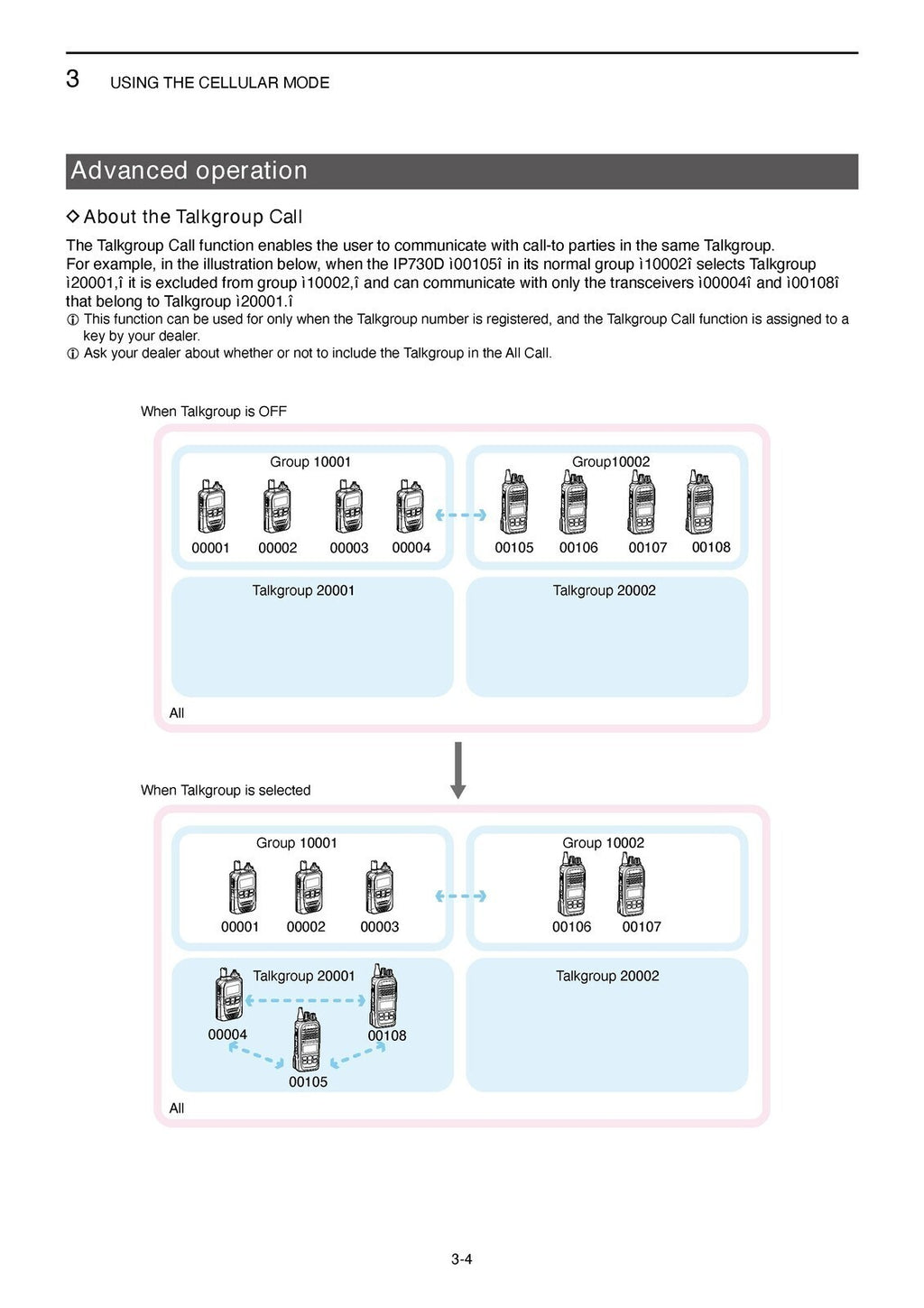 3 USING THE CELLULAR MODE

Advanced operation

◇ About the Talkgroup Call

The Talkgroup Call function enables the user to communicate with call-to parties in the same Talkgroup.
For example, in the illustration below, when the IP730D ì00105î in its normal group ì10002î selects Talkgroup ì20001,î it is excluded from group ì10002,î and can communicate with only the transceivers ì00004î and ì00108î that belong to Talkgroup ì20001.î

ⓘ This function can be used for only when the Talkgroup number is registered, and the Talkgroup Call function is assigned to a key by your dealer.
ⓘ Ask your dealer about whether or not to include the Talkgroup in the All Call.

When Talkgroup is OFF

Group 10001
00001 00002 00003 00004

Group10002
00105 00106 00107 00108

Talkgroup 20001

Talkgroup 20002

All

When Talkgroup is selected

Group 10001
00001 00002 00003

Group 10002
00106 00107

Talkgroup 20001
00004 00108
00105

Talkgroup 20002

All

3-4