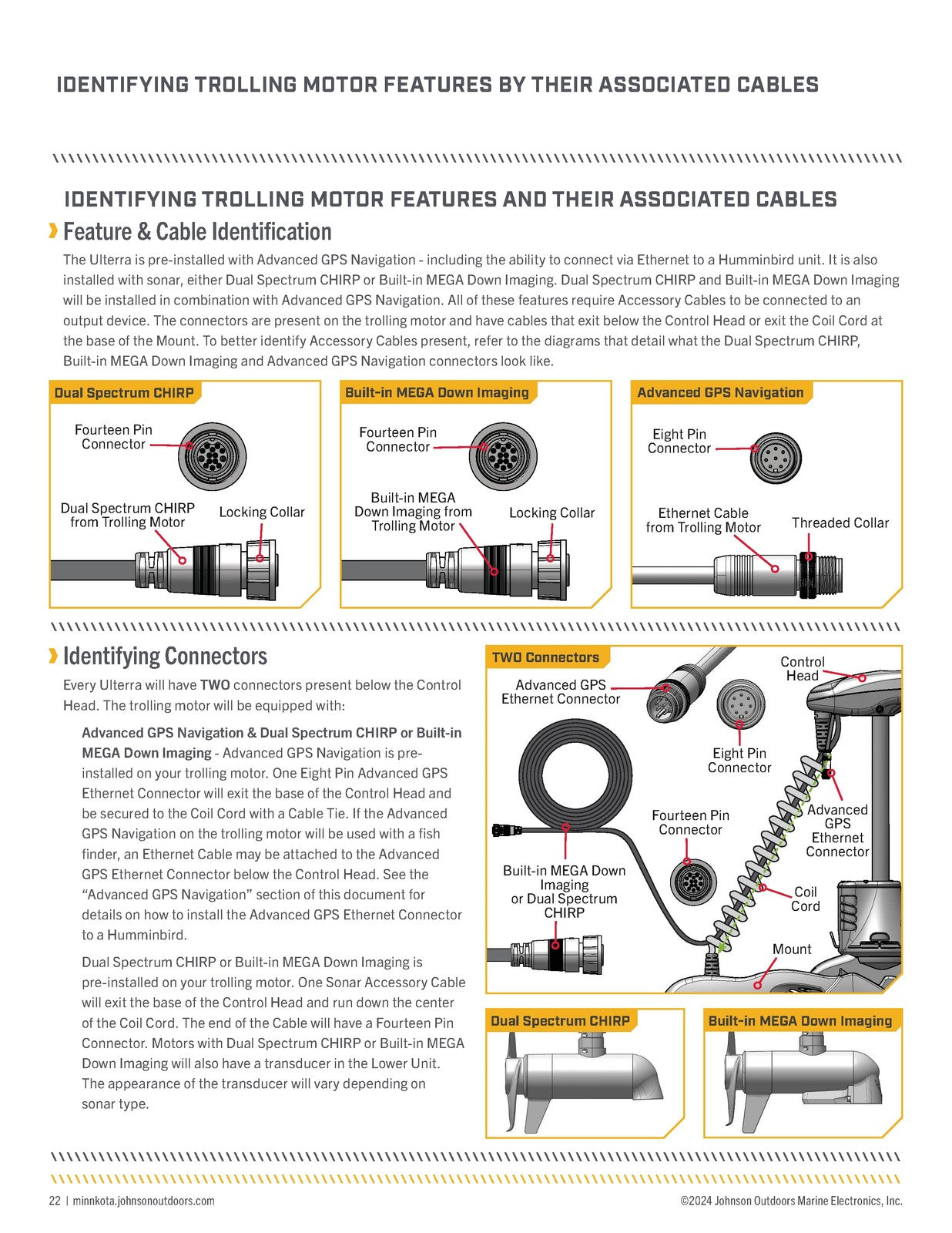 IDENTIFYING TROLLING MOTOR FEATURES BY THEIR ASSOCIATED CABLES

IDENTIFYING TROLLING MOTOR FEATURES AND THEIR ASSOCIATED CABLES

Feature & Cable Identification

The Ulterra is pre-installed with Advanced GPS Navigation - including the ability to connect via Ethernet to a Humminbird unit. It is also installed with sonar, either Dual Spectrum CHIRP or Built-in MEGA Down Imaging. Dual Spectrum CHIRP and Built-in MEGA Down Imaging will be installed in combination with Advanced GPS Navigation. All of these features require Accessory Cables to be connected to an output device. The connectors are present on the trolling motor and have cables that exit below the Control Head or exit the Coil Cord at the base of the Mount. To better identify Accessory Cables present, refer to the diagrams that detail what the Dual Spectrum CHIRP, Built-in MEGA Down Imaging and Advanced GPS Navigation connectors look like.

Dual Spectrum CHIRP

Fourteen Pin Connector

Dual Spectrum CHIRP from Trolling Motor

Locking Collar

Built-in MEGA Down Imaging

Fourteen Pin Connector

Built-in MEGA Down Imaging from Trolling Motor

Locking Collar

Advanced GPS Navigation

Eight Pin Connector

Ethernet Cable from Trolling Motor

Threaded Collar

Identifying Connectors

Every Ulterra will have TWO connectors present below the Control Head. The trolling motor will be equipped with:

Advanced GPS Navigation & Dual Spectrum CHIRP or Built-in MEGA Down Imaging - Advanced GPS Navigation is pre-installed on your trolling motor. One Eight Pin Advanced GPS Ethernet Connector will exit the base of the Control Head and be secured to the Coil Cord with a Cable Tie. If the Advanced GPS Navigation on the trolling motor will be used with a fish finder, an Ethernet Cable may be attached to the Advanced GPS Ethernet Connector below the Control Head. See the “Advanced GPS Navigation” section of this document for details on how to install the Advanced GPS Ethernet Connector to a Humminbird.

Dual Spectrum CHIRP or Built-in MEGA Down Imaging is pre-installed on your trolling motor. One Sonar Accessory Cable will exit the base of the Control Head and run down the center of the Coil Cord. The end of the Cable will have a Fourteen Pin Connector. Motors with Dual Spectrum CHIRP or Built-in MEGA Down Imaging will also have a transducer in the Lower Unit. The appearance of the transducer will vary depending on sonar type.

TWO Connectors

Advanced GPS Ethernet Connector

Control Head

Eight Pin Connector

Fourteen Pin Connector

Advanced GPS Ethernet Connector

Built-in MEGA Down Imaging or Dual Spectrum CHIRP

Coil Cord

Mount

Dual Spectrum CHIRP

Built-in MEGA Down Imaging

22 | minnkota.johnsonoutdoors.com

©2024 Johnson Outdoors Marine Electronics, Inc.