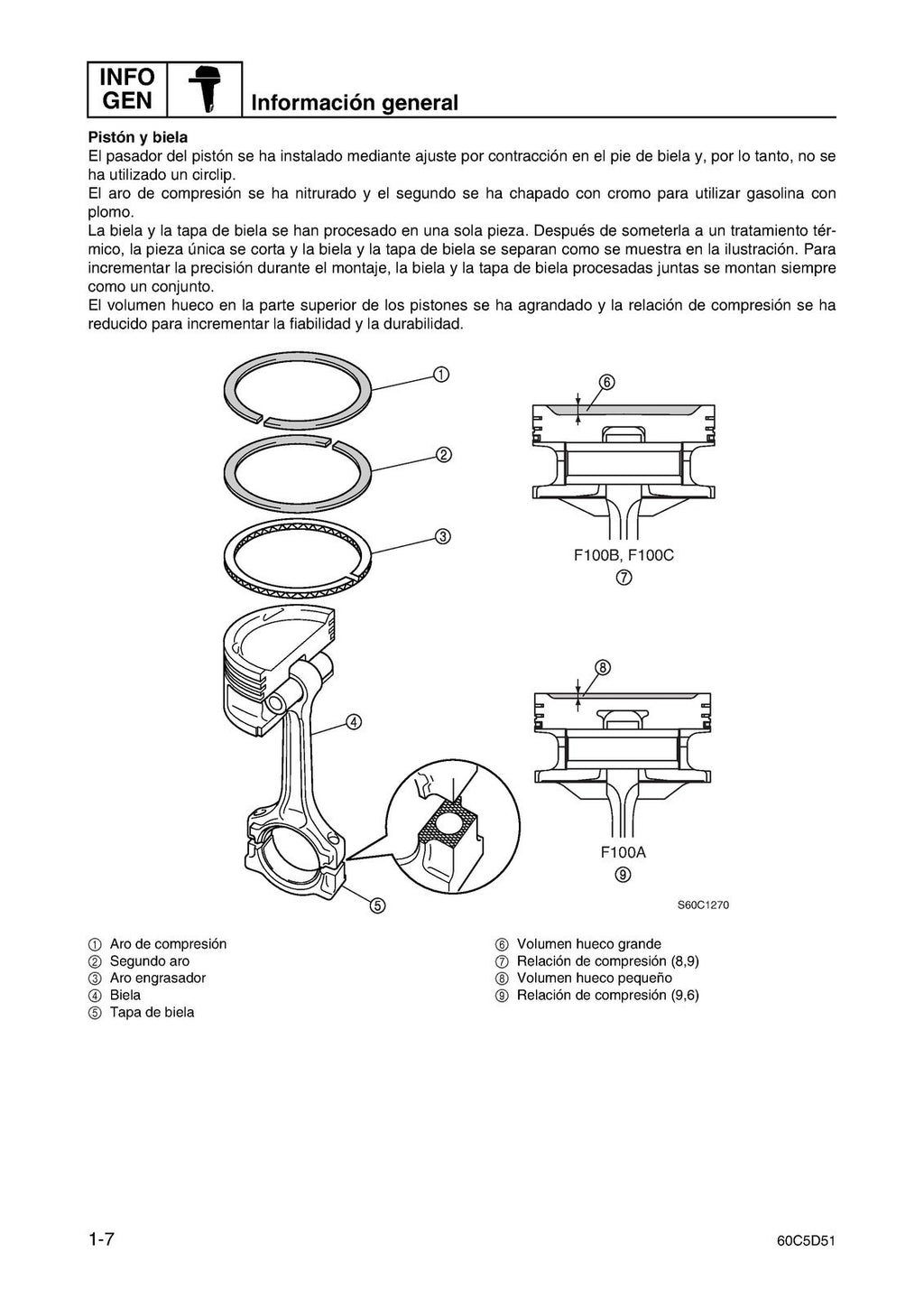 INFO GEN

Información general

Pistón y biela
El pasador del pistón se ha instalado mediante ajuste por contracción en el pie de biela y, por lo tanto, no se ha utilizado un circlip.
El aro de compresión se ha nitrurado y el segundo se ha chapado con cromo para utilizar gasolina con plomo.
La biela y la tapa de biela se han procesado en una sola pieza. Después de someterla a un tratamiento térmico, la pieza única se corta y la biela y la tapa de biela se separan como se muestra en la ilustración. Para incrementar la precisión durante el montaje, la biela y la tapa de biela procesadas juntas se montan siempre como un conjunto.
El volumen hueco en la parte superior de los pistones se ha agrandado y la relación de compresión se ha reducido para incrementar la fiabilidad y la durabilidad.

①
②
③
④
⑤
⑥
F100B, F100C
⑦
⑧
F100A
⑨
S60C1270

① Aro de compresión
② Segundo aro
③ Aro engrasador
④ Biela
⑤ Tapa de biela

⑥ Volumen hueco grande
⑦ Relación de compresión (8,9)
⑧ Volumen hueco pequeño
⑨ Relación de compresión (9,6)

1-7

60C5D51