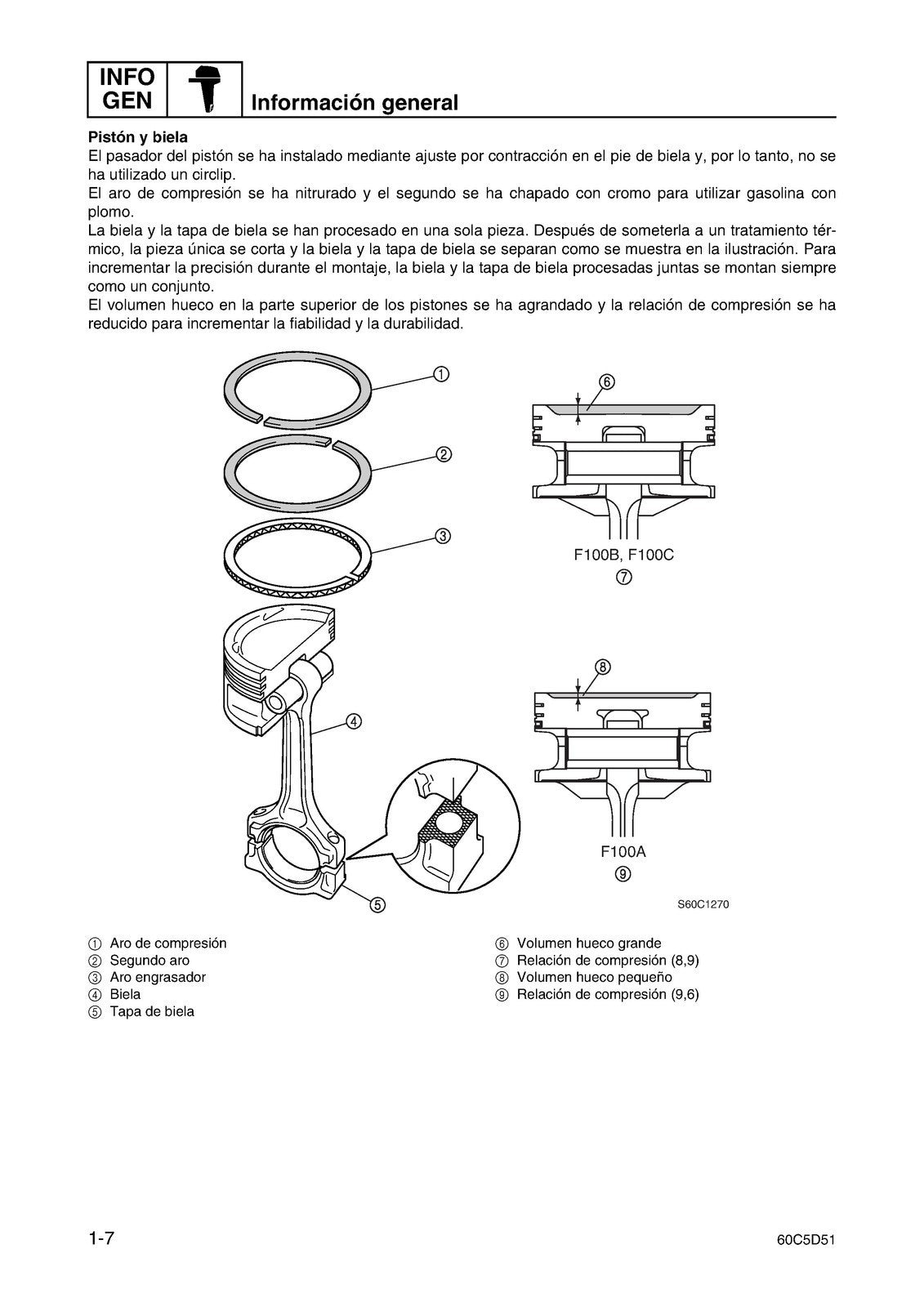 INFO
GEN

Información general

Pistón y biela
El pasador del pistón se ha instalado mediante ajuste por contracción en el pie de biela y, por lo tanto, no se ha utilizado un circlip.
El aro de compresión se ha nitrurado y el segundo se ha chapado con cromo para utilizar gasolina con plomo.
La biela y la tapa de biela se han procesado en una sola pieza. Después de someterla a un tratamiento térmico, la pieza única se corta y la biela y la tapa de biela se separan como se muestra en la ilustración. Para incrementar la precisión durante el montaje, la biela y la tapa de biela procesadas juntas se montan siempre como un conjunto.
El volumen hueco en la parte superior de los pistones se ha agrandado y la relación de compresión se ha reducido para incrementar la fiabilidad y la durabilidad.

①
②
③
④
⑤
⑥
F100B, F100C
⑦
⑧
F100A
⑨
S60C1270

① Aro de compresión
② Segundo aro
③ Aro engrasador
④ Biela
⑤ Tapa de biela

⑥ Volumen hueco grande
⑦ Relación de compresión (8,9)
⑧ Volumen hueco pequeño
⑨ Relación de compresión (9,6)

1-7

60C5D51