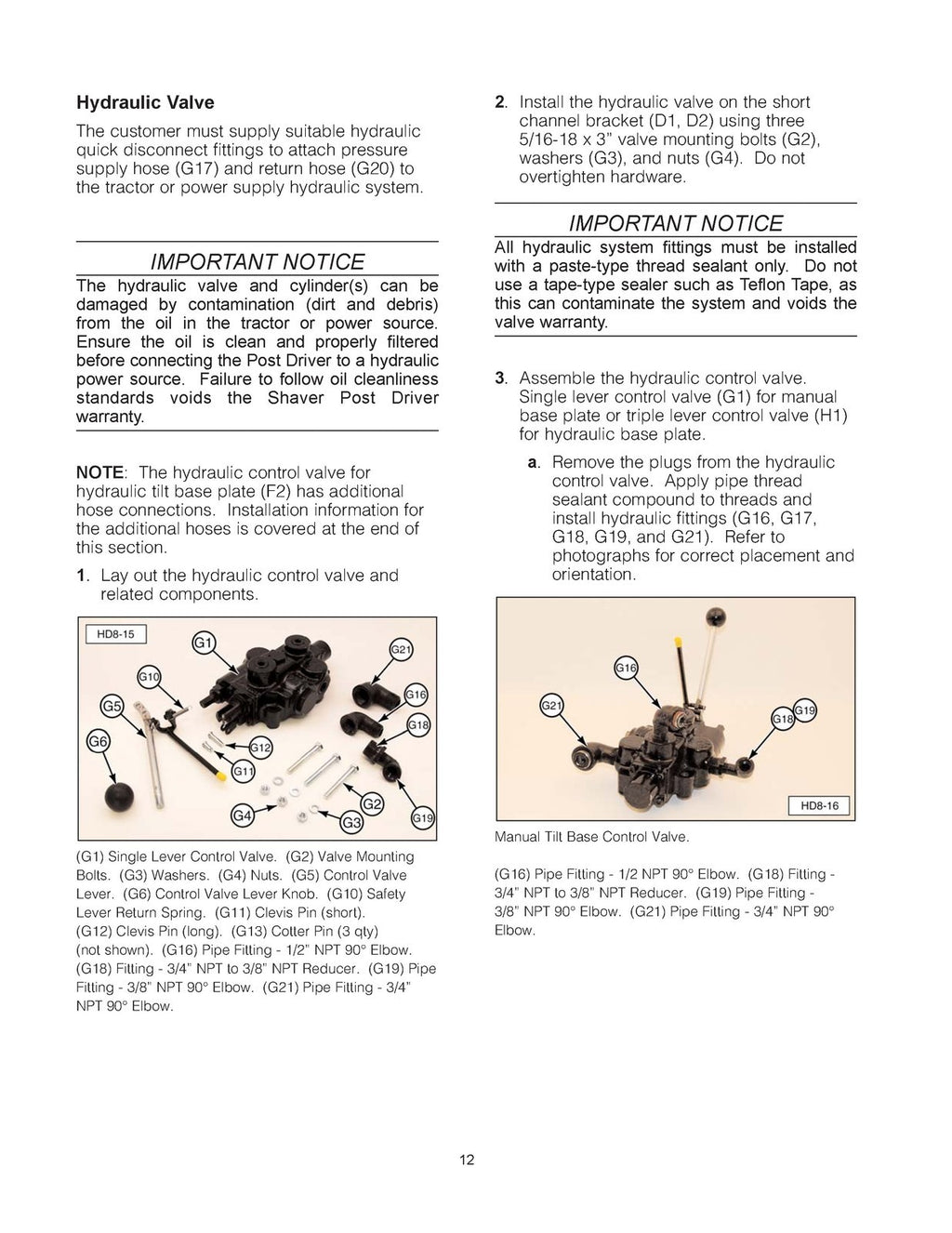 Hydraulic Valve

The customer must supply suitable hydraulic quick disconnect fittings to attach pressure supply hose (G17) and return hose (G20) to the tractor or power supply hydraulic system.

IMPORTANT NOTICE

The hydraulic valve and cylinder(s) can be damaged by contamination (dirt and debris) from the oil in the tractor or power source. Ensure the oil is clean and properly filtered before connecting the Post Driver to a hydraulic power source. Failure to follow oil cleanliness standards voids the Shaver Post Driver warranty.

NOTE: The hydraulic control valve for hydraulic tilt base plate (F2) has additional hose connections. Installation information for the additional hoses is covered at the end of this section.

1. Lay out the hydraulic control valve and related components.

HD8-15

G1 G21 G10 G16 G5 G18 G6 G12 G11 G2 G4 G3 G19

(G1) Single Lever Control Valve. (G2) Valve Mounting Bolts. (G3) Washers. (G4) Nuts. (G5) Control Valve Lever. (G6) Control Valve Lever Knob. (G10) Safety Lever Return Spring. (G11) Clevis Pin (short). (G12) Clevis Pin (long). (G13) Cotter Pin (3 qty) (not shown). (G16) Pipe Fitting - 1/2" NPT 90° Elbow. (G18) Fitting - 3/4" NPT to 3/8" NPT Reducer. (G19) Pipe Fitting - 3/8" NPT 90° Elbow. (G21) Pipe Fitting - 3/4" NPT 90° Elbow.

2. Install the hydraulic valve on the short channel bracket (D1, D2) using three 5/16-18 x 3" valve mounting bolts (G2), washers (G3), and nuts (G4). Do not overtighten hardware.

IMPORTANT NOTICE

All hydraulic system fittings must be installed with a paste-type thread sealant only. Do not use a tape-type sealer such as Teflon Tape, as this can contaminate the system and voids the valve warranty.

3. Assemble the hydraulic control valve. Single lever control valve (G1) for manual base plate or triple lever control valve (H1) for hydraulic base plate.

a. Remove the plugs from the hydraulic control valve. Apply pipe thread sealant compound to threads and install hydraulic fittings (G16, G17, G18, G19, and G21). Refer to photographs for correct placement and orientation.

G16 G21 G18 G19

HD8-16

Manual Tilt Base Control Valve.

(G16) Pipe Fitting - 1/2 NPT 90° Elbow. (G18) Fitting - 3/4" NPT to 3/8" NPT Reducer. (G19) Pipe Fitting - 3/8" NPT 90° Elbow. (G21) Pipe Fitting - 3/4" NPT 90° Elbow.

12