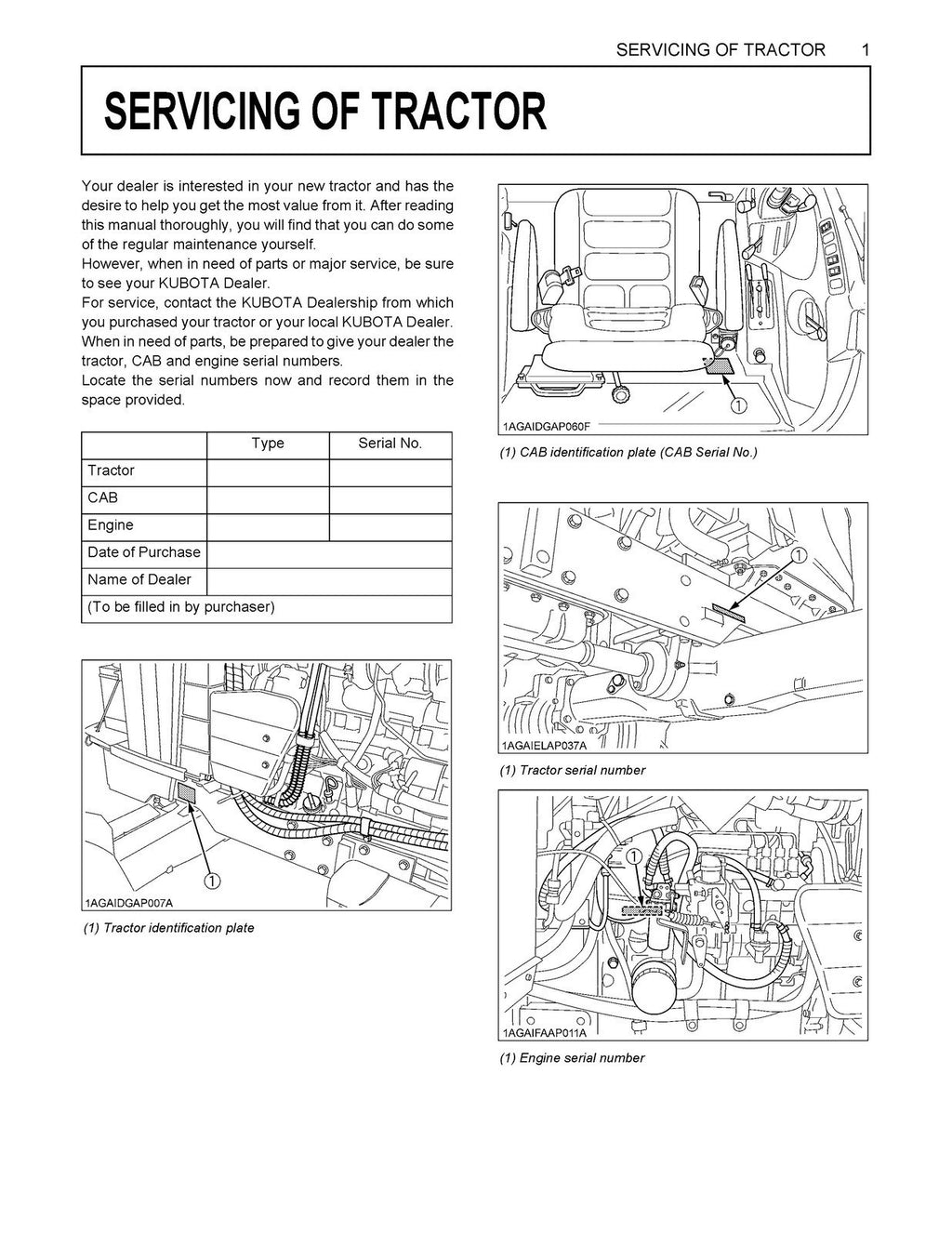 SERVICING OF TRACTOR 1

SERVICING OF TRACTOR

Your dealer is interested in your new tractor and has the desire to help you get the most value from it. After reading this manual thoroughly, you will find that you can do some of the regular maintenance yourself.
However, when in need of parts or major service, be sure to see your KUBOTA Dealer.
For service, contact the KUBOTA Dealership from which you purchased your tractor or your local KUBOTA Dealer.
When in need of parts, be prepared to give your dealer the tractor, CAB and engine serial numbers.
Locate the serial numbers now and record them in the space provided.

| | Type | Serial No. |
|---|---|---|
| Tractor | | |
| CAB | | |
| Engine | | |
| Date of Purchase | | |
| Name of Dealer | | |
| (To be filled in by purchaser) | | |

①
1AGAIDGAP007A
(1) Tractor identification plate

①
1AGAIDGAP060F
(1) CAB identification plate (CAB Serial No.)

①
1AGAIELAP037A
(1) Tractor serial number

①
1AGAIFAAP011A
(1) Engine serial number