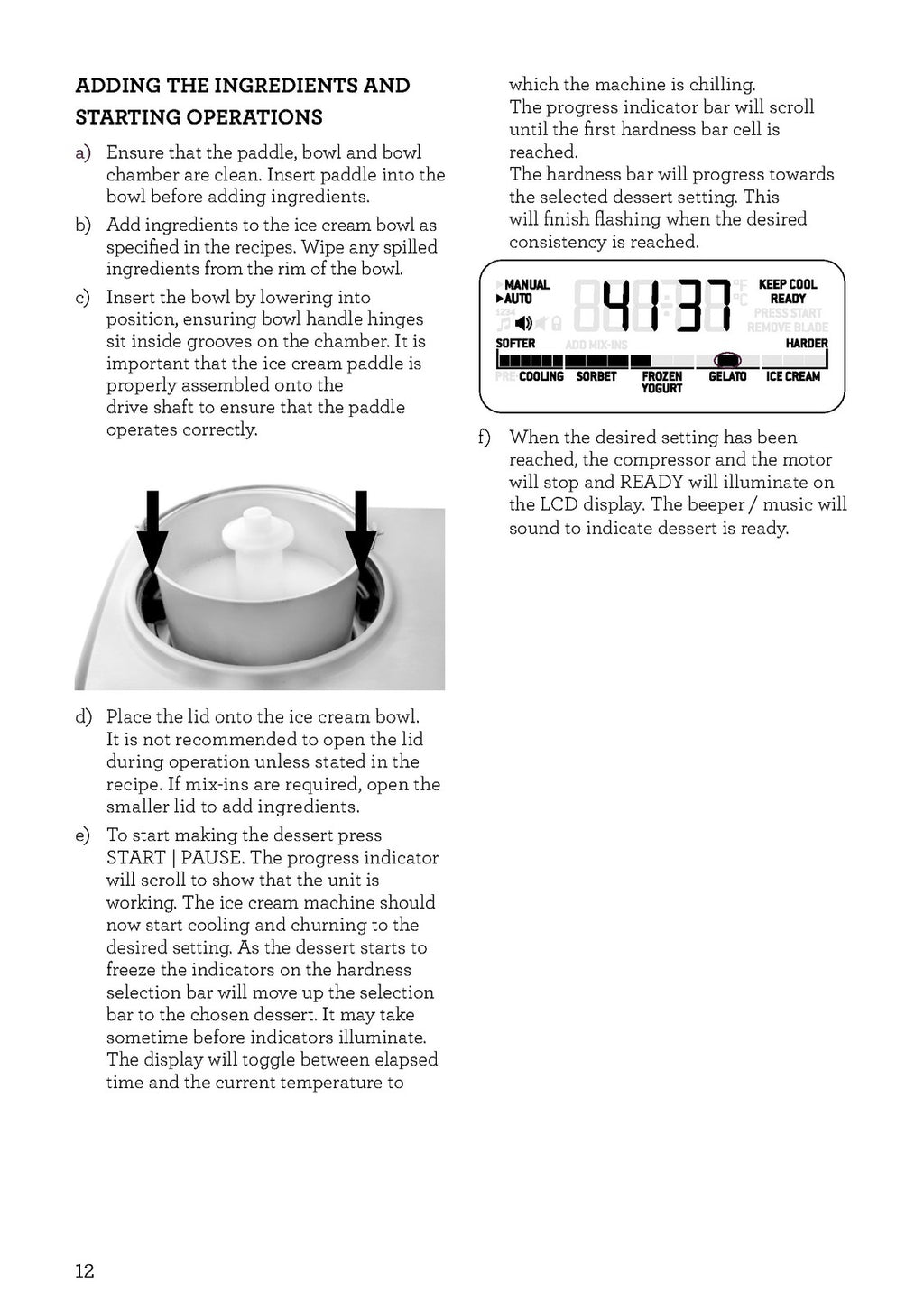 ADDING THE INGREDIENTS AND STARTING OPERATIONS

a) Ensure that the paddle, bowl and bowl chamber are clean. Insert paddle into the bowl before adding ingredients.

b) Add ingredients to the ice cream bowl as specified in the recipes. Wipe any spilled ingredients from the rim of the bowl.

c) Insert the bowl by lowering into position, ensuring bowl handle hinges sit inside grooves on the chamber. It is important that the ice cream paddle is properly assembled onto the drive shaft to ensure that the paddle operates correctly.

d) Place the lid onto the ice cream bowl. It is not recommended to open the lid during operation unless stated in the recipe. If mix-ins are required, open the smaller lid to add ingredients.

e) To start making the dessert press START | PAUSE. The progress indicator will scroll to show that the unit is working. The ice cream machine should now start cooling and churning to the desired setting. As the dessert starts to freeze the indicators on the hardness selection bar will move up the selection bar to the chosen dessert. It may take sometime before indicators illuminate. The display will toggle between elapsed time and the current temperature to which the machine is chilling. The progress indicator bar will scroll until the first hardness bar cell is reached. The hardness bar will progress towards the selected dessert setting. This will finish flashing when the desired consistency is reached.

MANUAL
AUTO
1234
41:37
°F
°C
KEEP COOL
READY
PRESS START
REMOVE BLADE
SOFTER
ADD MIX-INS
HARDER
PRE-COOLING
SORBET
FROZEN YOGURT
GELATO
ICE CREAM

f) When the desired setting has been reached, the compressor and the motor will stop and READY will illuminate on the LCD display. The beeper / music will sound to indicate dessert is ready.

12