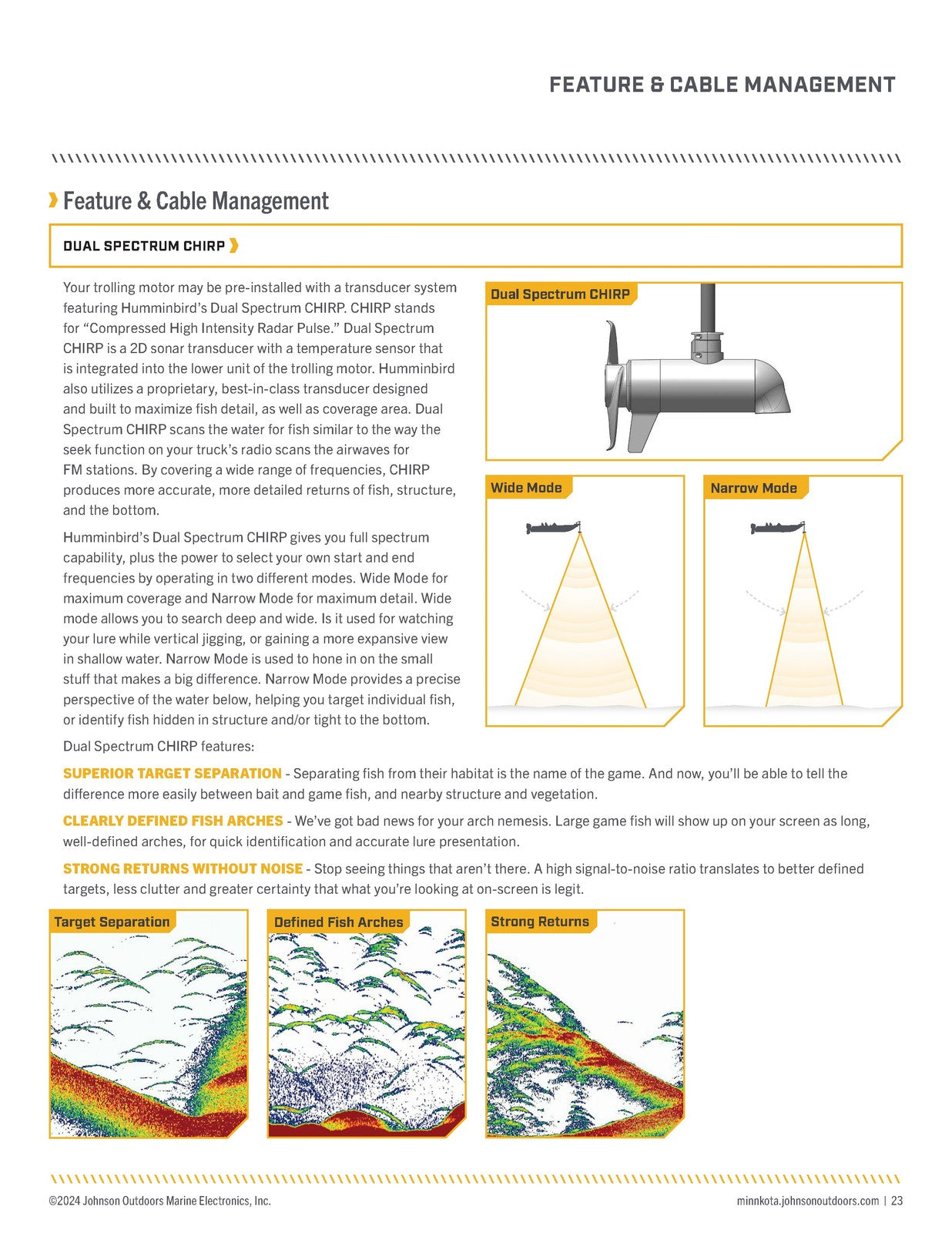 FEATURE & CABLE MANAGEMENT

Feature & Cable Management

DUAL SPECTRUM CHIRP

Your trolling motor may be pre-installed with a transducer system featuring Humminbird's Dual Spectrum CHIRP. CHIRP stands for "Compressed High Intensity Radar Pulse." Dual Spectrum CHIRP is a 2D sonar transducer with a temperature sensor that is integrated into the lower unit of the trolling motor. Humminbird also utilizes a proprietary, best-in-class transducer designed and built to maximize fish detail, as well as coverage area. Dual Spectrum CHIRP scans the water for fish similar to the way the seek function on your truck's radio scans the airwaves for FM stations. By covering a wide range of frequencies, CHIRP produces more accurate, more detailed returns of fish, structure, and the bottom.

Humminbird's Dual Spectrum CHIRP gives you full spectrum capability, plus the power to select your own start and end frequencies by operating in two different modes. Wide Mode for maximum coverage and Narrow Mode for maximum detail. Wide mode allows you to search deep and wide. Is it used for watching your lure while vertical jigging, or gaining a more expansive view in shallow water. Narrow Mode is used to hone in on the small stuff that makes a big difference. Narrow Mode provides a precise perspective of the water below, helping you target individual fish, or identify fish hidden in structure and/or tight to the bottom.

Dual Spectrum CHIRP

Wide Mode

Narrow Mode

Dual Spectrum CHIRP features:

SUPERIOR TARGET SEPARATION - Separating fish from their habitat is the name of the game. And now, you'll be able to tell the difference more easily between bait and game fish, and nearby structure and vegetation.

CLEARLY DEFINED FISH ARCHES - We've got bad news for your arch nemesis. Large game fish will show up on your screen as long, well-defined arches, for quick identification and accurate lure presentation.

STRONG RETURNS WITHOUT NOISE - Stop seeing things that aren't there. A high signal-to-noise ratio translates to better defined targets, less clutter and greater certainty that what you're looking at on-screen is legit.

Target Separation

Defined Fish Arches

Strong Returns

©2024 Johnson Outdoors Marine Electronics, Inc.

minnkota.johnsonoutdoors.com | 23